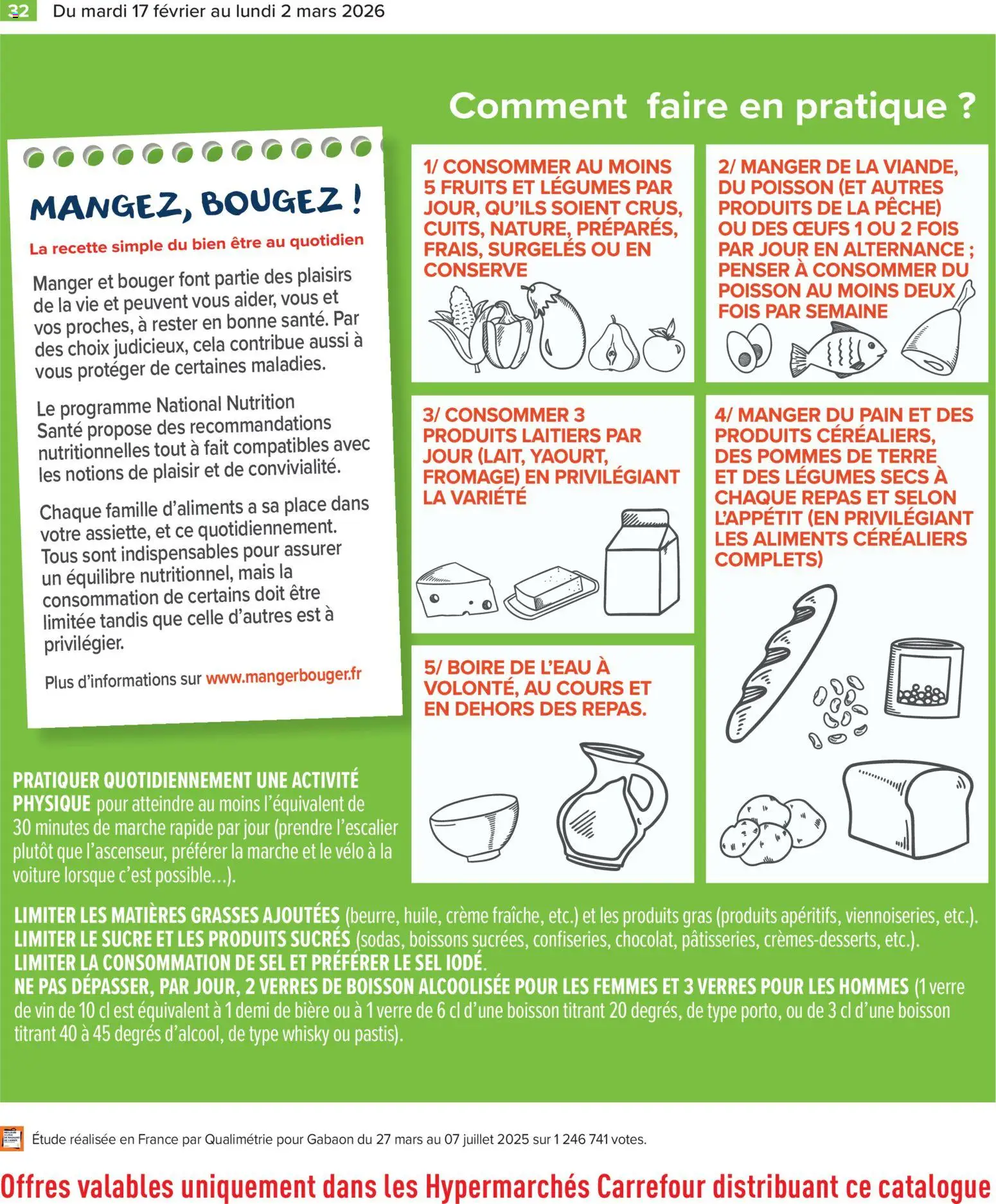 32 Du mardi 17 février au lundi 2 mars 2026

Comment faire en pratique ?

MANGEZ, BOUGEZ !

La recette simple du bien être au quotidien

Manger et bouger font partie des plaisirs de la vie et peuvent vous aider, vous et vos proches, à rester en bonne santé. Par des choix judicieux, cela contribue aussi à vous protéger de certaines maladies.

Le programme National Nutrition Santé propose des recommandations nutritionnelles tout à fait compatibles avec les notions de plaisir et de convivialité.

Chaque famille d'aliments a sa place dans votre assiette, et ce quotidiennement. Tous sont indispensables pour assurer un équilibre nutritionnel, mais la consommation de certains doit être limitée tandis que celle d'autres est à privilégier.

Plus d'informations sur www.mangerbouger.fr

1/ CONSOMMER AU MOINS 5 FRUITS ET LÉGUMES PAR JOUR, QU'ILS SOIENT CRUS, CUITS, NATURE, PRÉPARÉS, FRAIS, SURGELÉS OU EN CONSERVE

2/ MANGER DE LA VIANDE, DU POISSON (ET AUTRES PRODUITS DE LA PÊCHE) OU DES ŒUFS 1 OU 2 FOIS PAR JOUR EN ALTERNANCE ; PENSER À CONSOMMER DU POISSON AU MOINS DEUX FOIS PAR SEMAINE

3/ CONSOMMER 3 PRODUITS LAITIERS PAR JOUR (LAIT, YAOURT, FROMAGE) EN PRIVILÉGIANT LA VARIÉTÉ

4/ MANGER DU PAIN ET DES PRODUITS CÉRÉALIERS, DES POMMES DE TERRE ET DES LÉGUMES SECS À CHAQUE REPAS ET SELON L'APPÉTIT (EN PRIVILÉGIANT LES ALIMENTS CÉRÉALIERS COMPLETS)

5/ BOIRE DE L'EAU À VOLONTÉ, AU COURS ET EN DEHORS DES REPAS.

PRATIQUER QUOTIDIENNEMENT UNE ACTIVITÉ PHYSIQUE pour atteindre au moins l'équivalent de 30 minutes de marche rapide par jour (prendre l'escalier plutôt que l'ascenseur, préférer la marche et le vélo à la voiture lorsque c'est possible...).

LIMITER LES MATIÈRES GRASSES AJOUTÉES (beurre, huile, crème fraîche, etc.) et les produits gras (produits apéritifs, viennoiseries, etc.).
LIMITER LE SUCRE ET LES PRODUITS SUCRÉS (sodas, boissons sucrées, confiseries, chocolat, pâtisseries, crèmes-desserts, etc.).
LIMITER LA CONSOMMATION DE SEL ET PRÉFÉRER LE SEL IODÉ.
NE PAS DÉPASSER, PAR JOUR, 2 VERRES DE BOISSON ALCOOLISÉE POUR LES FEMMES ET 3 VERRES POUR LES HOMMES (1 verre de vin de 10 cl est équivalent à 1 demi de bière ou à 1 verre de 6 cl d'une boisson titrant 20 degrés, de type porto, ou de 3 cl d'une boisson titrant 40 à 45 degrés d'alcool, de type whisky ou pastis).

Étude réalisée en France par Qualimétrie pour Gabaon du 27 mars au 07 juillet 2025 sur 1 246 741 votes.

Offres valables uniquement dans les Hypermarchés Carrefour distribuant ce catalogue