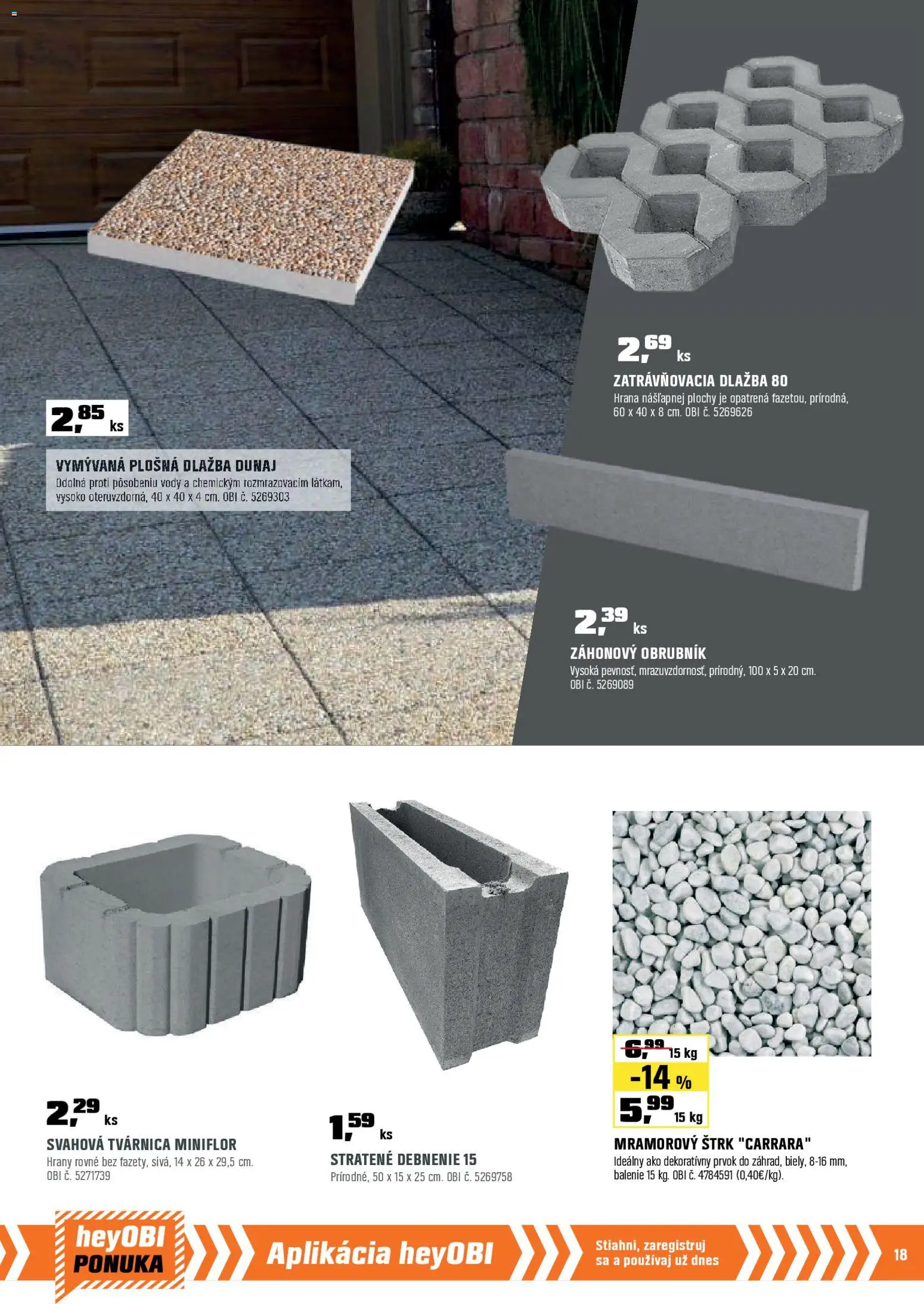 2,85 ks

VYMÝVANÁ PLOŠNÁ DLAŽBA DUNAJ
Odolná proti pôsobeniu vody a chemickým rozmrazovacím látkam, vysoko oteruvzdorná, 40 x 40 x 4 cm. OBI č. 5269303

2,69 ks

ZATRÁVŇOVACIA DLAŽBA 80
Hrana nášľapnej plochy je opatrená fazetou, prírodná, 60 x 40 x 8 cm. OBI č. 5269626

2,39 ks

ZÁHONOVÝ OBRUBNÍK
Vysoká pevnosť, mrazuvzdornosť, prírodný, 100 x 5 x 20 cm. OBI č. 5269089

2,29 ks

SVAHOVÁ TVÁRNICA MINIFLOR
Hrany rovné bez fazety, sivá, 14 x 26 x 29,5 cm. OBI č. 5271739

1,59 ks

STRATENÉ DEBNENIE 15
Prírodné, 50 x 15 x 25 cm. OBI č. 5269758

6,99 15 kg
-14 %
5,99 15 kg

MRAMOROVÝ ŠTRK "CARRARA"
Ideálny ako dekoratívny prvok do záhrad, biely, 8-16 mm, balenie 15 kg. OBI č. 4784591 (0,40€/kg).

heyOBI PONUKA
Aplikácia heyOBI
Stiahni, zaregistruj sa a používaj už dnes
18