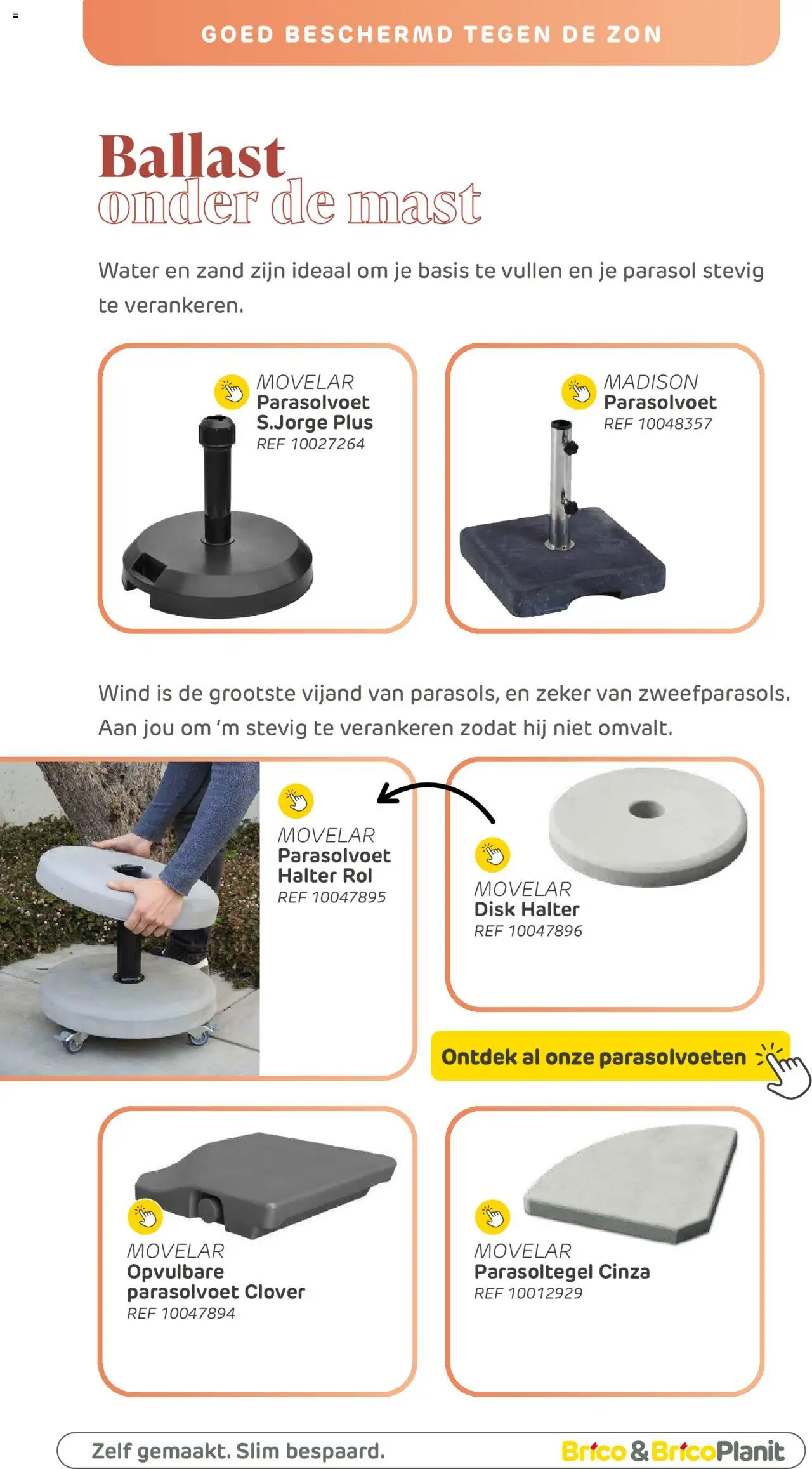 GOED BESCHERMD TEGEN DE ZON

Ballast
onder de mast

Water en zand zijn ideaal om je basis te vullen en je parasol stevig te verankeren.

MOVELAR
Parasolvoet S.Jorge Plus
REF 10027264

MADISON
Parasolvoet
REF 10048357

Wind is de grootste vijand van parasols, en zeker van zweefparasols. Aan jou om 'm stevig te verankeren zodat hij niet omvalt.

MOVELAR
Parasolvoet Halter Rol
REF 10047895

MOVELAR
Disk Halter
REF 10047896

Ontdek al onze parasolvoeten

MOVELAR
Opvulbare parasolvoet Clover
REF 10047894

MOVELAR
Parasoltegel Cinza
REF 10012929

Zelf gemaakt. Slim bespaard.

Brico & BricoPlanit