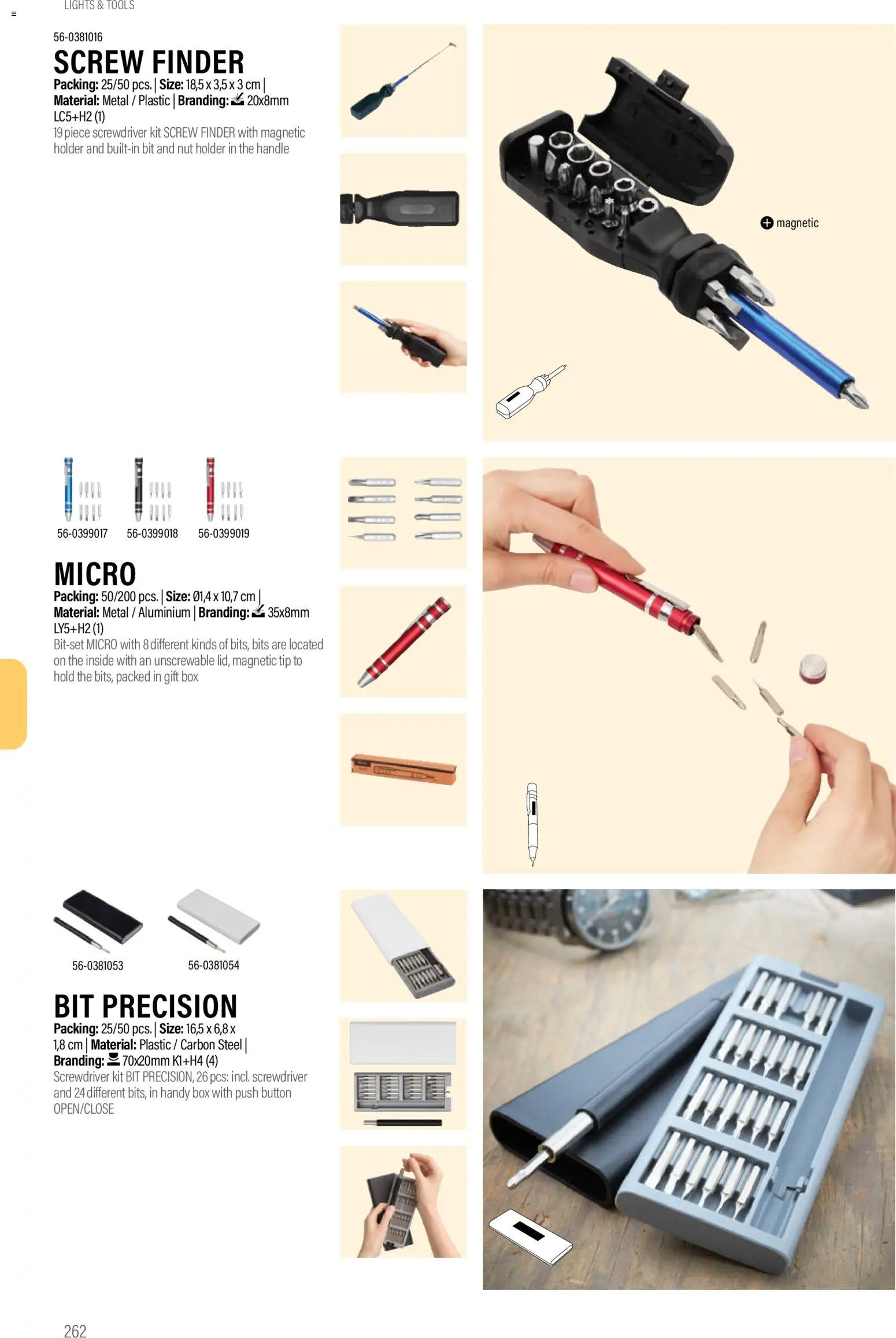 LIGHTS & TOOLS

56-0381016

SCREW FINDER

**Packing:** 25/50 pcs. | **Size:** 18,5 x 3,5 x 3 cm | **Material:** Metal / Plastic | **Branding:** 20x8mm LC5+H2 (1)

19 piece screwdriver kit SCREW FINDER with magnetic holder and built-in bit and nut holder in the handle

magnetic

56-0399017 56-0399018 56-0399019

MICRO

**Packing:** 50/200 pcs. | **Size:** Ø1,4 x 10,7 cm | **Material:** Metal / Aluminium | **Branding:** 35x8mm LY5+H2 (1)

Bit-set MICRO with 8 different kinds of bits, bits are located on the inside with an unscrewable lid, magnetic tip to hold the bits, packed in gift box

56-0381053 56-0381054

BIT PRECISION

**Packing:** 25/50 pcs. | **Size:** 16,5 x 6,8 x 1,8 cm | **Material:** Plastic / Carbon Steel | **Branding:** 70x20mm K1+H4 (4)

Screwdriver kit BIT PRECISION, 26 pcs: incl. screwdriver and 24 different bits, in handy box with push button OPEN/CLOSE

262