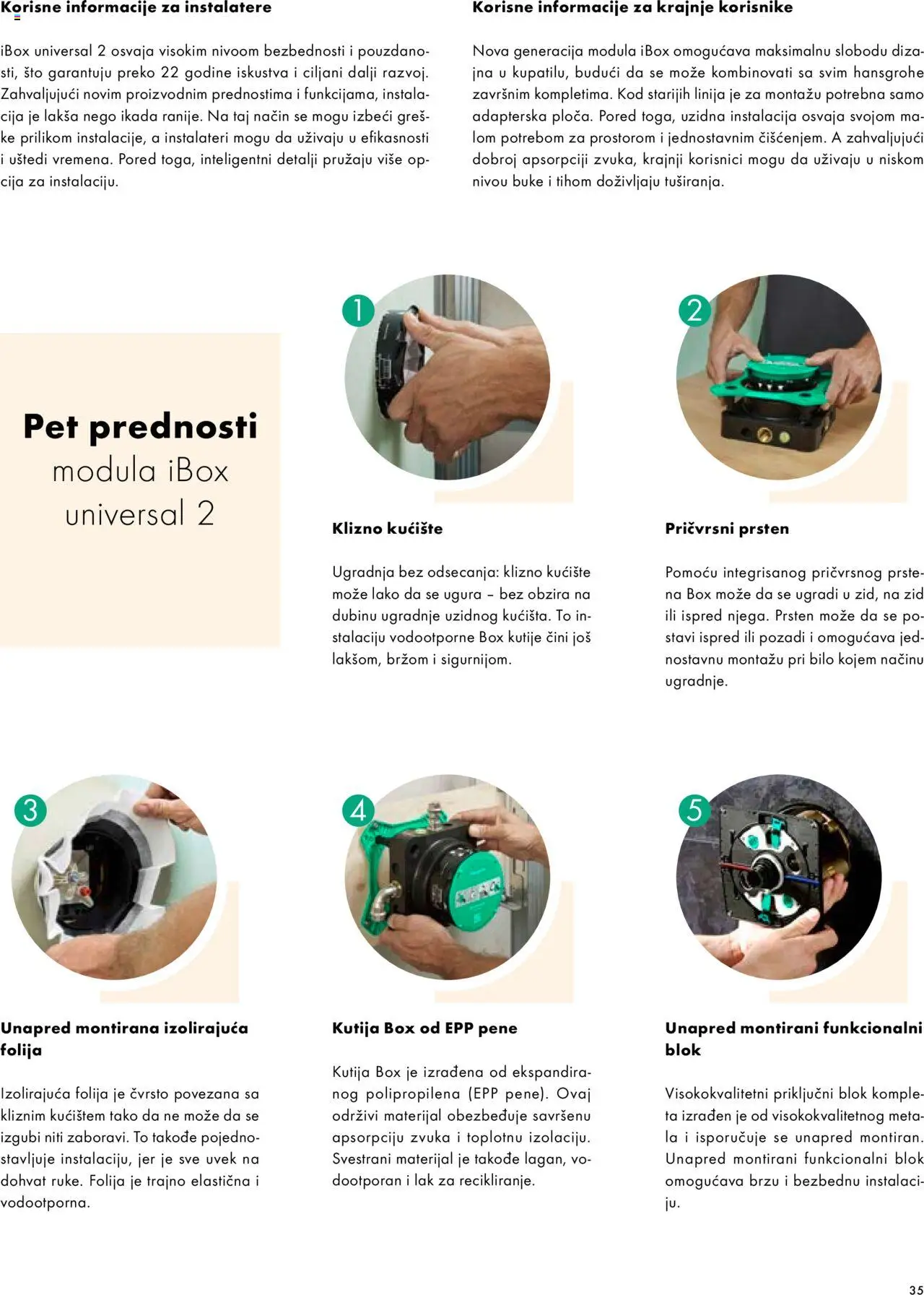 Korisne informacije za instalatere

iBox universal 2 osvaja visokim nivoom bezbednosti i pouzdanosti, što garantuju preko 22 godine iskustva i ciljani dalji razvoj. Zahvaljujući novim proizvodnim prednostima i funkcijama, instalacija je lakša nego ikada ranije. Na taj način se mogu izbeći greške prilikom instalacije, a instalateri mogu da uživaju u efikasnosti i uštedi vremena. Pored toga, inteligentni detalji pružaju više opcija za instalaciju.

Korisne informacije za krajnje korisnike

Nova generacija modula iBox omogućava maksimalnu slobodu dizajna u kupatilu, budući da se može kombinovati sa svim hansgrohe završnim kompletima. Kod starijih linija je za montažu potrebna samo adapterska ploča. Pored toga, uzidna instalacija osvaja svojom malom potrebom za prostorom i jednostavnim čišćenjem. A zahvaljujući dobroj apsorpciji zvuka, krajnji korisnici mogu da uživaju u niskom nivou buke i tihom doživljaju tuširanja.

Pet prednosti modula iBox universal 2

1

Klizno kućište

Ugradnja bez odsecanja: klizno kućište može lako da se ugura – bez obzira na dubinu ugradnje uzidnog kućišta. To instalaciju vodootporne Box kutije čini još lakšom, bržom i sigurnijom.

2

Pričvrsni prsten

Pomoću integrisanog pričvrsnog prstena Box može da se ugradi u zid, na zid ili ispred njega. Prsten može da se postavi ispred ili pozadi i omogućava jednostavnu montažu pri bilo kojem načinu ugradnje.

3

Unapred montirana izolirajuća folija

Izolirajuća folija je čvrsto povezana sa kliznim kućištem tako da ne može da se izgubi niti zaboravi. To takođe pojednostavljuje instalaciju, jer je sve uvek na dohvat ruke. Folija je trajno elastična i vodootporna.

4

Kutija Box od EPP pene

Kutija Box je izrađena od ekspandiranog polipropilena (EPP pene). Ovaj održivi materijal obezbeđuje savršenu apsorpciju zvuka i toplotnu izolaciju. Svestrani materijal je takođe lagan, vodootporan i lak za recikliranje.

5

Unapred montirani funkcionalni blok

Visokokvalitetni priključni blok kompleta izrađen je od visokokvalitetnog metala i isporučuje se unapred montiran. Unapred montirani funkcionalni blok omogućava brzu i bezbednu instalaciju.

35