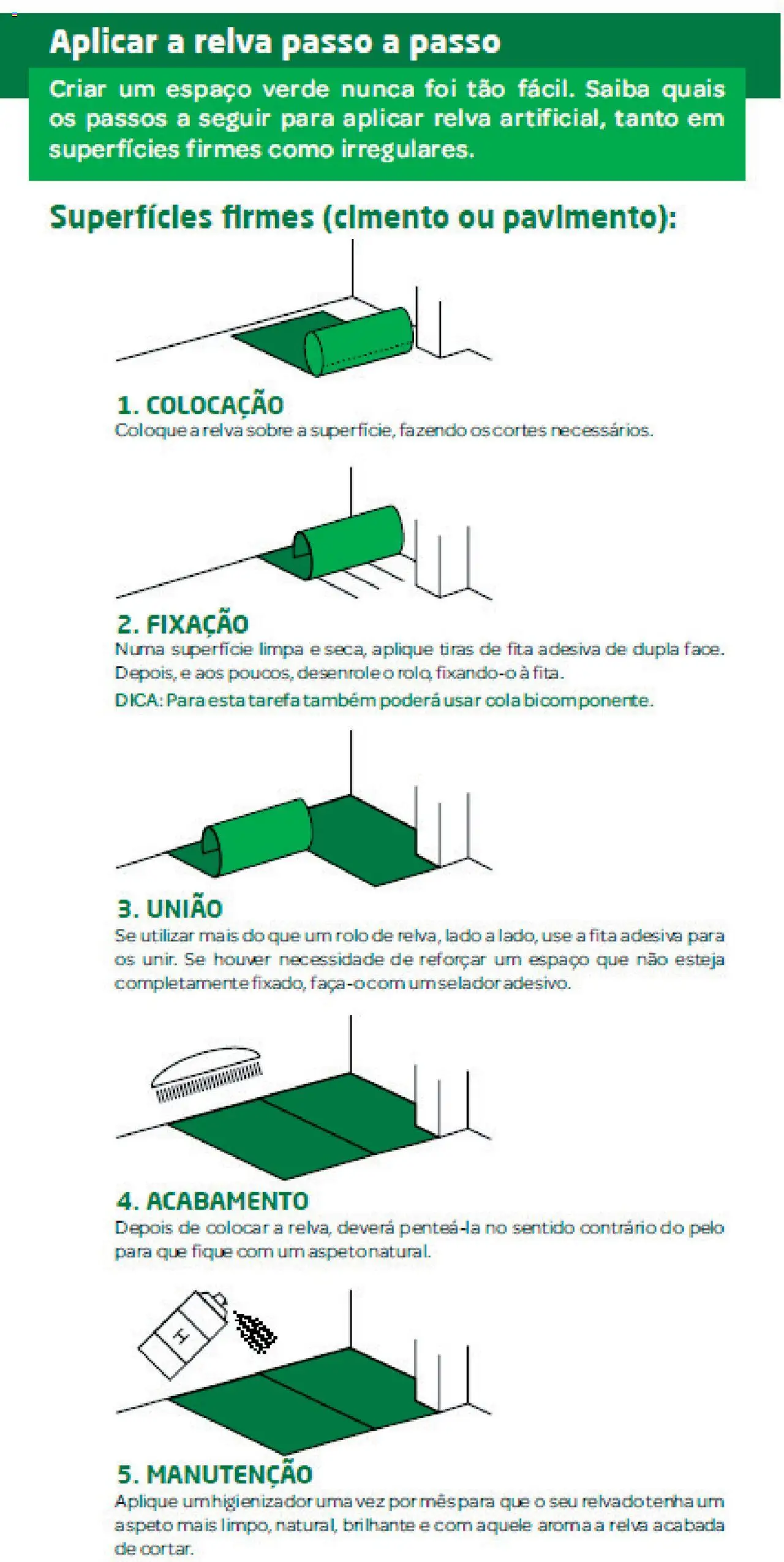 Aplicar a relva passo a passo

Criar um espaço verde nunca foi tão fácil. Saiba quais os passos a seguir para aplicar relva artificial, tanto em superfícies firmes como irregulares.

Superfícies firmes (cimento ou pavimento):

1. COLOCAÇÃO
Coloque a relva sobre a superfície, fazendo os cortes necessários.

2. FIXAÇÃO
Numa superfície limpa e seca, aplique tiras de fita adesiva de dupla face. Depois, e aos poucos, desenrole o rolo, fixando-o à fita.
DICA: Para esta tarefa também poderá usar cola bicomponente.

3. UNIÃO
Se utilizar mais do que um rolo de relva, lado a lado, use a fita adesiva para os unir. Se houver necessidade de reforçar um espaço que não esteja completamente fixado, faça-o com um selador adesivo.

4. ACABAMENTO
Depois de colocar a relva, deverá penteá-la no sentido contrário do pelo para que fique com um aspeto natural.

5. MANUTENÇÃO
Aplique um higienizador uma vez por mês para que o seu relvado tenha um aspeto mais limpo, natural, brilhante e com aquele aroma a relva acabada de cortar.