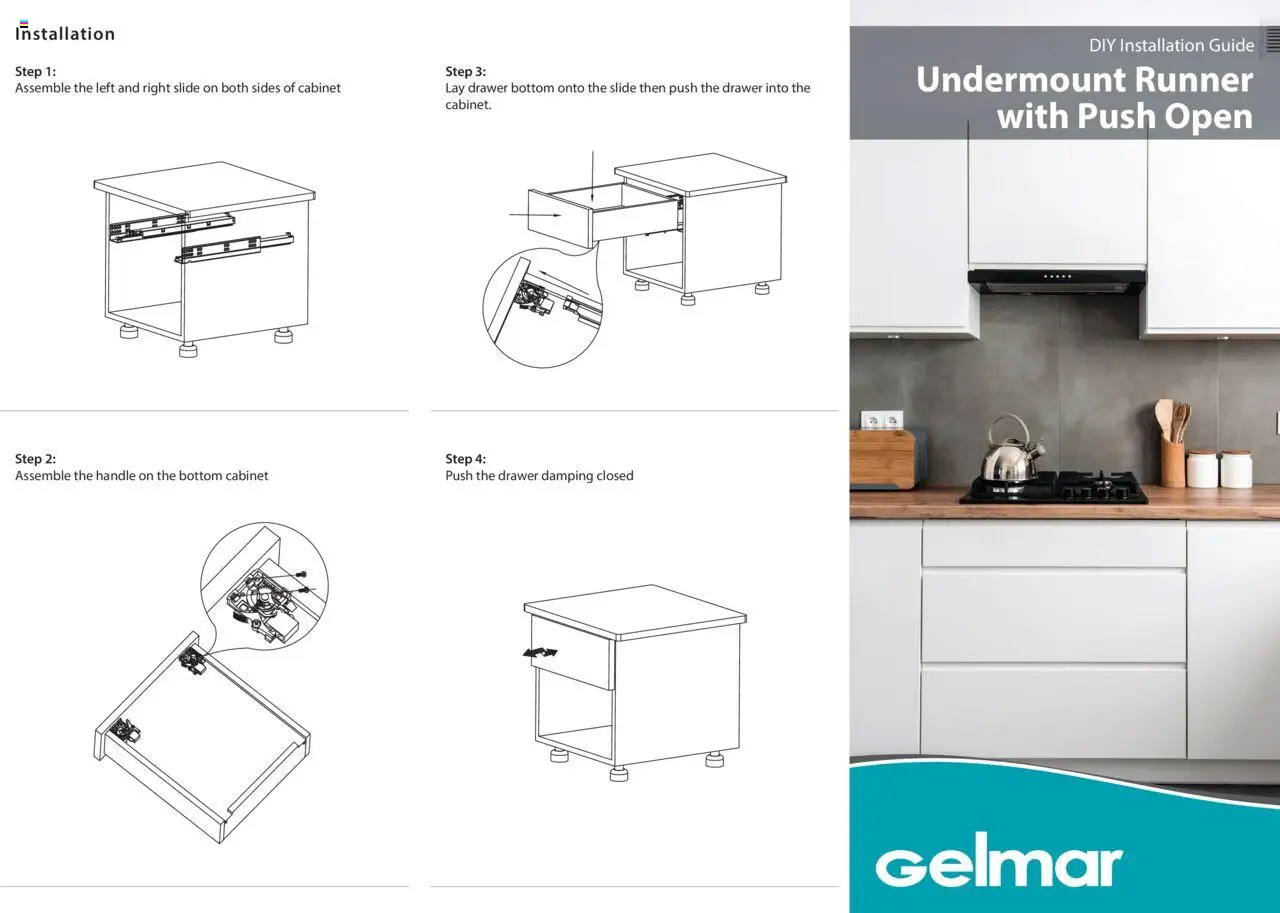 Installation

Step 1:
Assemble the left and right slide on both sides of cabinet

Step 2:
Assemble the handle on the bottom cabinet

Step 3:
Lay drawer bottom onto the slide then push the drawer into the cabinet.

Step 4:
Push the drawer damping closed

DIY Installation Guide

Undermount Runner with Push Open

gelmar