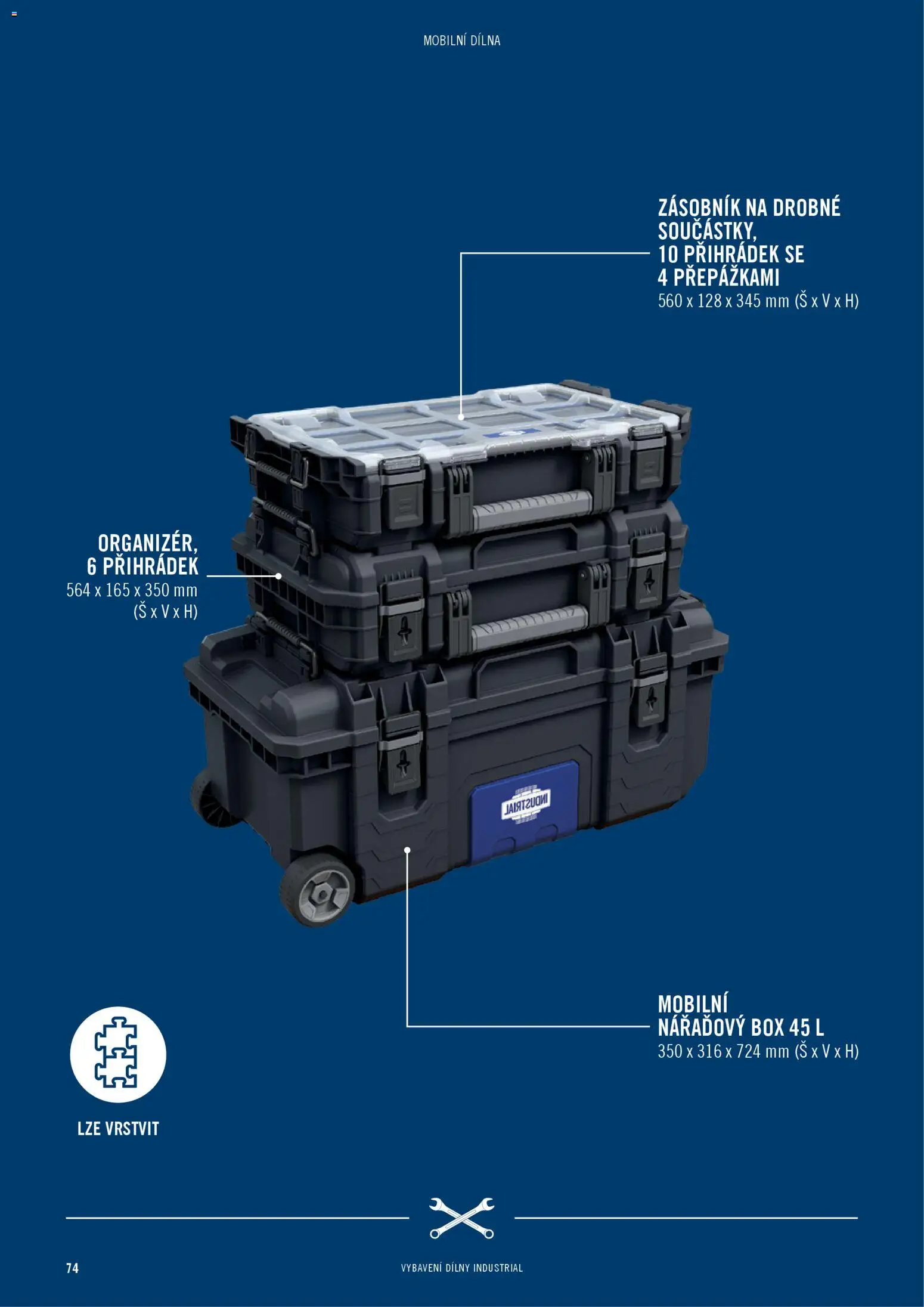 MOBILNÍ DÍLNA

ZÁSOBNÍK NA DROBNÉ SOUČÁSTKY, 10 PŘIHRÁDEK SE 4 PŘEPÁŽKAMI
560 x 128 x 345 mm (Š x V x H)

ORGANIZÉR, 6 PŘIHRÁDEK
564 x 165 x 350 mm (Š x V x H)

INDUSTRIAL

MOBILNÍ NÁŘAĎOVÝ BOX 45 L
350 x 316 x 724 mm (Š x V x H)

LZE VRSTVIT

74

VYBAVENÍ DÍLNY INDUSTRIAL