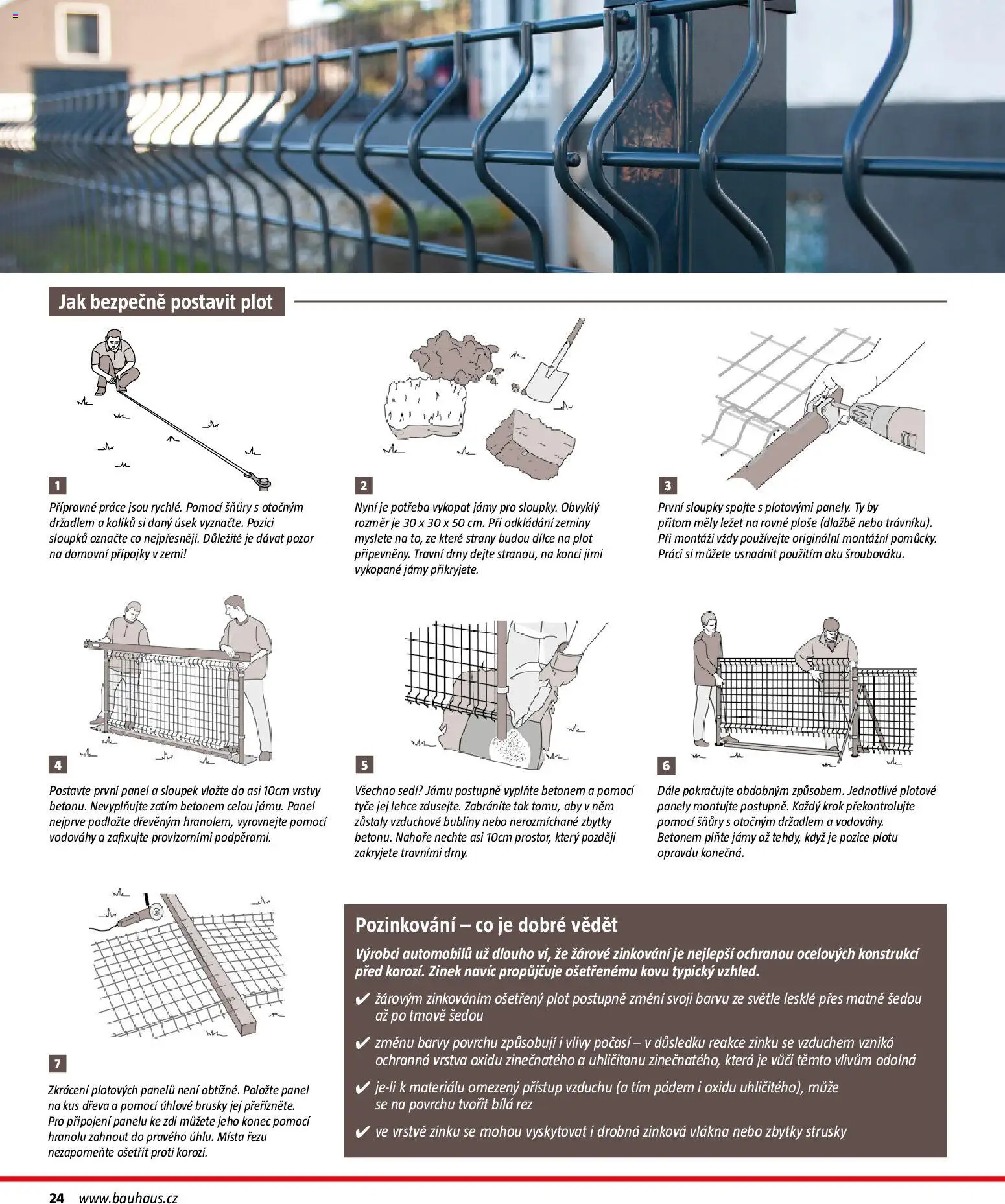 Jak bezpečně postavit plot

1
Přípravné práce jsou rychlé. Pomocí šňůry s otočným držadlem a kolíků si daný úsek vyznačte. Pozici sloupků označte co nejpřesněji. Důležité je dávat pozor na domovní přípojky v zemi!

2
Nyní je potřeba vykopat jámy pro sloupky. Obvyklý rozměr je 30 x 30 x 50 cm. Při odkládání zeminy myslete na to, ze které strany budou dílce na plot připevněny. Travní drny dejte stranou, na konci jimi vykopané jámy přikryjete.

3
První sloupky spojte s plotovými panely. Ty by přitom měly ležet na rovné ploše (dlažbě nebo trávníku). Při montáži vždy používejte originální montážní pomůcky. Práci si můžete usnadnit použitím aku šroubováku.

4
Postavte první panel a sloupek vložte do asi 10cm vrstvy betonu. Nevyplňujte zatím betonem celou jámu. Panel nejprve podložte dřevěným hranolem, vyrovnejte pomocí vodováhy a zafixujte provizorními podpěrami.

5
Všechno sedí? Jámu postupně vyplňte betonem a pomocí tyče jej lehce zdusejte. Zabráníte tak tomu, aby v něm zůstaly vzduchové bubliny nebo nerozmíchané zbytky betonu. Nahoře nechte asi 10cm prostor, který později zakryjete travními drny.

6
Dále pokračujte obdobným způsobem. Jednotlivé plotové panely montujte postupně. Každý krok překontrolujte pomocí šňůry s otočným držadlem a vodováhy. Betonem plňte jámy až tehdy, když je pozice plotu opravdu konečná.

7
Zkrácení plotových panelů není obtížné. Položte panel na kus dřeva a pomocí úhlové brusky jej přeřízněte. Pro připojení panelu ke zdi můžete jeho konec pomocí hranolu zahnout do pravého úhlu. Místa řezu nezapomeňte ošetřit proti korozi.

Pozinkování – co je dobré vědět

Výrobci automobilů už dlouho ví, že žárové zinkování je nejlepší ochranou ocelových konstrukcí před korozí. Zinek navíc propůjčuje ošetřenému kovu typický vzhled.

✔ žárovým zinkováním ošetřený plot postupně změní svoji barvu ze světle lesklé přes matně šedou až po tmavě šedou

✔ změnu barvy povrchu způsobují i vlivy počasí – v důsledku reakce zinku se vzduchem vzniká ochranná vrstva oxidu zinečnatého a uhličitanu zinečnatého, která je vůči těmto vlivům odolná

✔ je-li k materiálu omezený přístup vzduchu (a tím pádem i oxidu uhličitého), může se na povrchu tvořit bílá rez

✔ ve vrstvě zinku se mohou vyskytovat i drobná zinková vlákna nebo zbytky strusky

24 www.bauhaus.cz