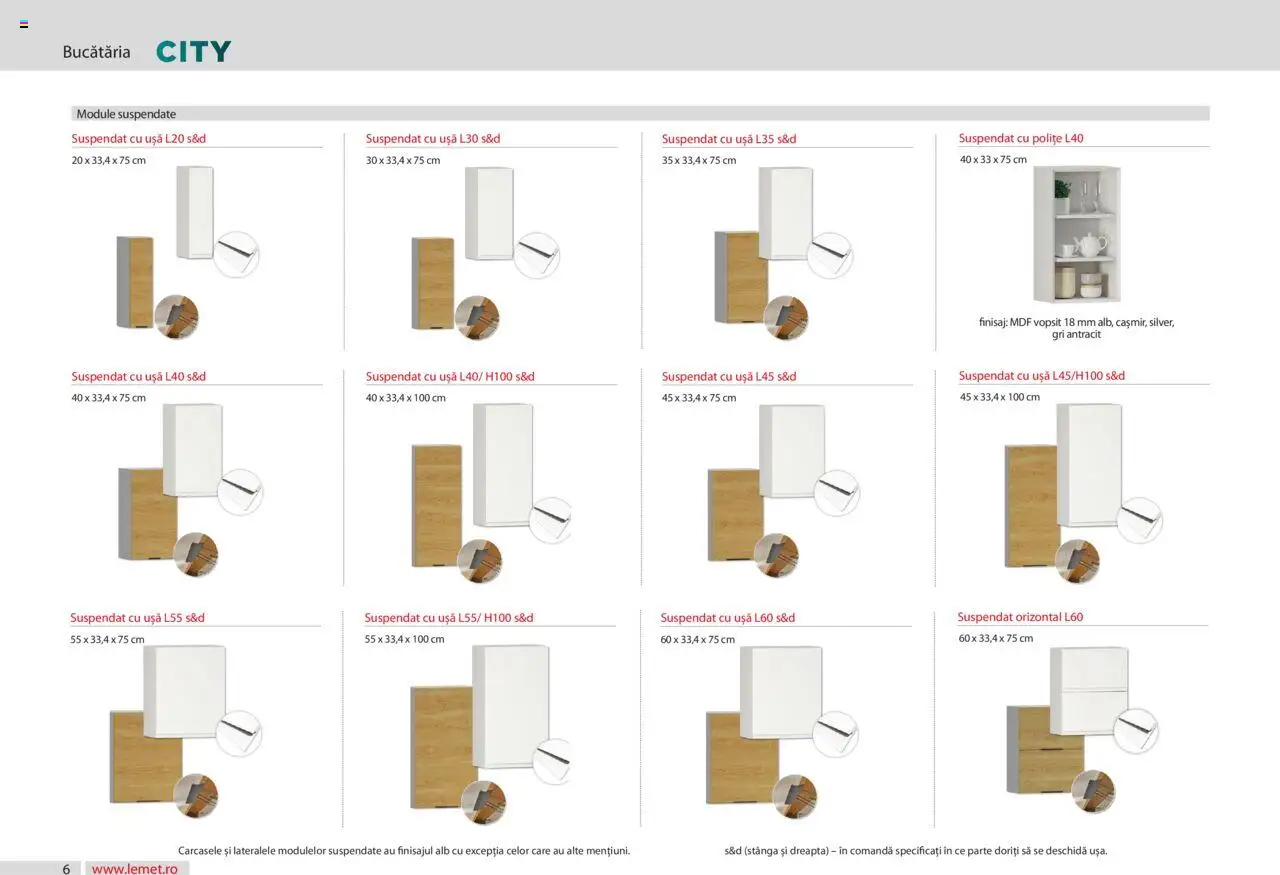 Bucătăria CITY

Module suspendate

Suspendat cu ușă L20 s&d
20 x 33,4 x 75 cm

Suspendat cu ușă L30 s&d
30 x 33,4 x 75 cm

Suspendat cu ușă L35 s&d
35 x 33,4 x 75 cm

Suspendat cu polițe L40
40 x 33 x 75 cm
finisaj: MDF vopsit 18 mm alb, cașmir, silver, gri antracit

Suspendat cu ușă L40 s&d
40 x 33,4 x 75 cm

Suspendat cu ușă L40/ H100 s&d
40 x 33,4 x 100 cm

Suspendat cu ușă L45 s&d
45 x 33,4 x 75 cm

Suspendat cu ușă L45/H100 s&d
45 x 33,4 x 100 cm

Suspendat cu ușă L55 s&d
55 x 33,4 x 75 cm

Suspendat cu ușă L55/ H100 s&d
55 x 33,4 x 100 cm

Suspendat cu ușă L60 s&d
60 x 33,4 x 75 cm

Suspendat orizontal L60
60 x 33,4 x 75 cm

Carcasele și lateralele modulelor suspendate au finisajul alb cu excepția celor care au alte mențiuni.

s&d (stânga și dreapta) – în comandă specificați în ce parte doriți să se deschidă ușa.

6 www.lemet.ro