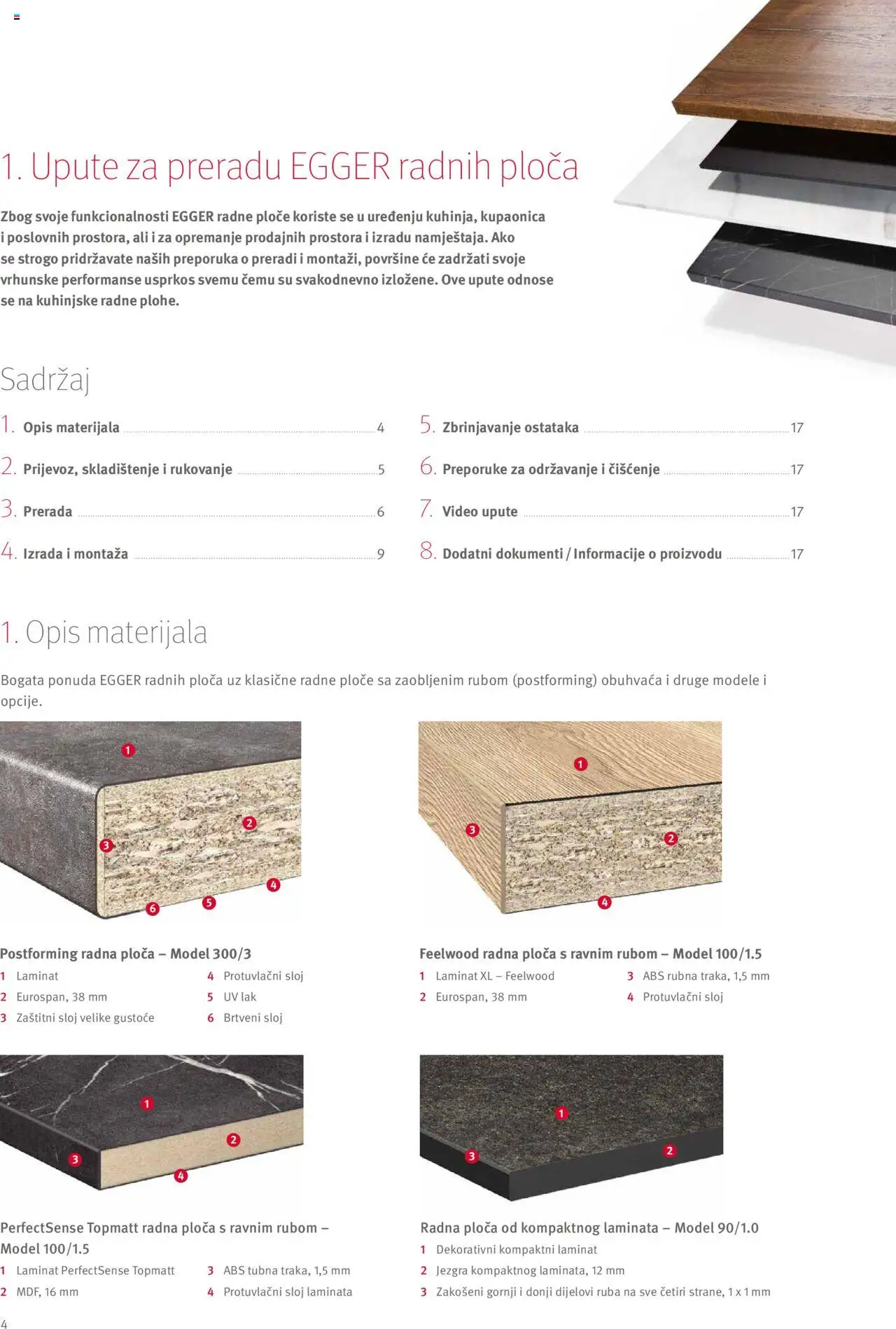 1. Upute za preradu EGGER radnih ploča

Zbog svoje funkcionalnosti EGGER radne ploče koriste se u uređenju kuhinja, kupaonica i poslovnih prostora, ali i za opremanje prodajnih prostora i izradu namještaja. Ako se strogo pridržavate naših preporuka o preradi i montaži, površine će zadržati svoje vrhunske performanse usprkos svemu čemu su svakodnevno izložene. Ove upute odnose se na kuhinjske radne plohe.

Sadržaj

1. Opis materijala 4
2. Prijevoz, skladištenje i rukovanje 5
3. Prerada 6
4. Izrada i montaža 9
5. Zbrinjavanje ostataka 17
6. Preporuke za održavanje i čišćenje 17
7. Video upute 17
8. Dodatni dokumenti / Informacije o proizvodu 17

1. Opis materijala

Bogata ponuda EGGER radnih ploča uz klasične radne ploče sa zaobljenim rubom (postforming) obuhvaća i druge modele i opcije.

1 2 3 4 5 6

Postforming radna ploča – Model 300/3
1 Laminat
2 Eurospan, 38 mm
3 Zaštitni sloj velike gustoće
4 Protuvlačni sloj
5 UV lak
6 Brtveni sloj

1 2 3 4

Feelwood radna ploča s ravnim rubom – Model 100/1.5
1 Laminat XL – Feelwood
2 Eurospan, 38 mm
3 ABS rubna traka, 1,5 mm
4 Protuvlačni sloj

1 2 3 4

PerfectSense Topmatt radna ploča s ravnim rubom – Model 100/1.5
1 Laminat PerfectSense Topmatt
2 MDF, 16 mm
3 ABS tubna traka, 1,5 mm
4 Protuvlačni sloj laminata

1 2 3

Radna ploča od kompaktnog laminata – Model 90/1.0
1 Dekorativni kompaktni laminat
2 Jezgra kompaktnog laminata, 12 mm
3 Zakošeni gornji i donji dijelovi ruba na sve četiri strane, 1 x 1 mm

4