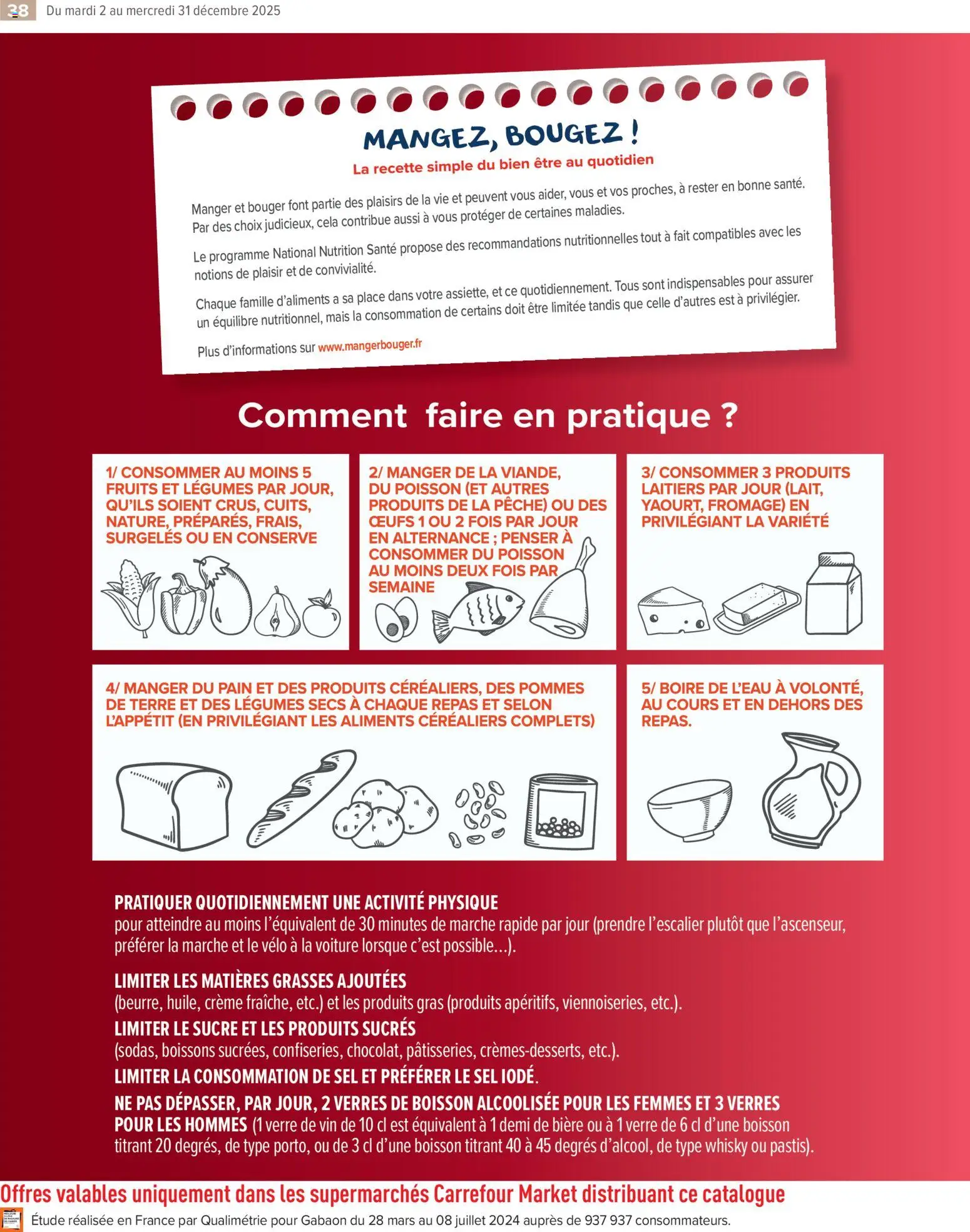 38 Du mardi 2 au mercredi 31 décembre 2025

MANGEZ, BOUGEZ !

La recette simple du bien être au quotidien

Manger et bouger font partie des plaisirs de la vie et peuvent vous aider, vous et vos proches, à rester en bonne santé. Par des choix judicieux, cela contribue aussi à vous protéger de certaines maladies.

Le programme National Nutrition Santé propose des recommandations nutritionnelles tout à fait compatibles avec les notions de plaisir et de convivialité.

Chaque famille d'aliments a sa place dans votre assiette, et ce quotidiennement. Tous sont indispensables pour assurer un équilibre nutritionnel, mais la consommation de certains doit être limitée tandis que celle d'autres est à privilégier.

Plus d'informations sur www.mangerbouger.fr

Comment faire en pratique ?

1/ CONSOMMER AU MOINS 5 FRUITS ET LÉGUMES PAR JOUR, QU'ILS SOIENT CRUS, CUITS, NATURE, PRÉPARÉS, FRAIS, SURGELÉS OU EN CONSERVE

2/ MANGER DE LA VIANDE, DU POISSON (ET AUTRES PRODUITS DE LA PÊCHE) OU DES ŒUFS 1 OU 2 FOIS PAR JOUR EN ALTERNANCE ; PENSER À CONSOMMER DU POISSON AU MOINS DEUX FOIS PAR SEMAINE

3/ CONSOMMER 3 PRODUITS LAITIERS PAR JOUR (LAIT, YAOURT, FROMAGE) EN PRIVILÉGIANT LA VARIÉTÉ

4/ MANGER DU PAIN ET DES PRODUITS CÉRÉALIERS, DES POMMES DE TERRE ET DES LÉGUMES SECS À CHAQUE REPAS ET SELON L'APPÉTIT (EN PRIVILÉGIANT LES ALIMENTS CÉRÉALIERS COMPLETS)

5/ BOIRE DE L'EAU À VOLONTÉ, AU COURS ET EN DEHORS DES REPAS.

PRATIQUER QUOTIDIENNEMENT UNE ACTIVITÉ PHYSIQUE
pour atteindre au moins l'équivalent de 30 minutes de marche rapide par jour (prendre l'escalier plutôt que l'ascenseur, préférer la marche et le vélo à la voiture lorsque c'est possible...).

LIMITER LES MATIÈRES GRASSES AJOUTÉES
(beurre, huile, crème fraîche, etc.) et les produits gras (produits apéritifs, viennoiseries, etc.).

LIMITER LE SUCRE ET LES PRODUITS SUCRÉS
(sodas, boissons sucrées, confiseries, chocolat, pâtisseries, crèmes-desserts, etc.).

LIMITER LA CONSOMMATION DE SEL ET PRÉFÉRER LE SEL IODÉ.

NE PAS DÉPASSER, PAR JOUR, 2 VERRES DE BOISSON ALCOOLISÉE POUR LES FEMMES ET 3 VERRES POUR LES HOMMES (1 verre de vin de 10 cl est équivalent à 1 demi de bière ou à 1 verre de 6 cl d'une boisson titrant 20 degrés, de type porto, ou de 3 cl d'une boisson titrant 40 à 45 degrés d'alcool, de type whisky ou pastis).

Offres valables uniquement dans les supermarchés Carrefour Market distribuant ce catalogue

Étude réalisée en France par Qualimétrie pour Gabaon du 28 mars au 08 juillet 2024 auprès de 937 937 consommateurs.