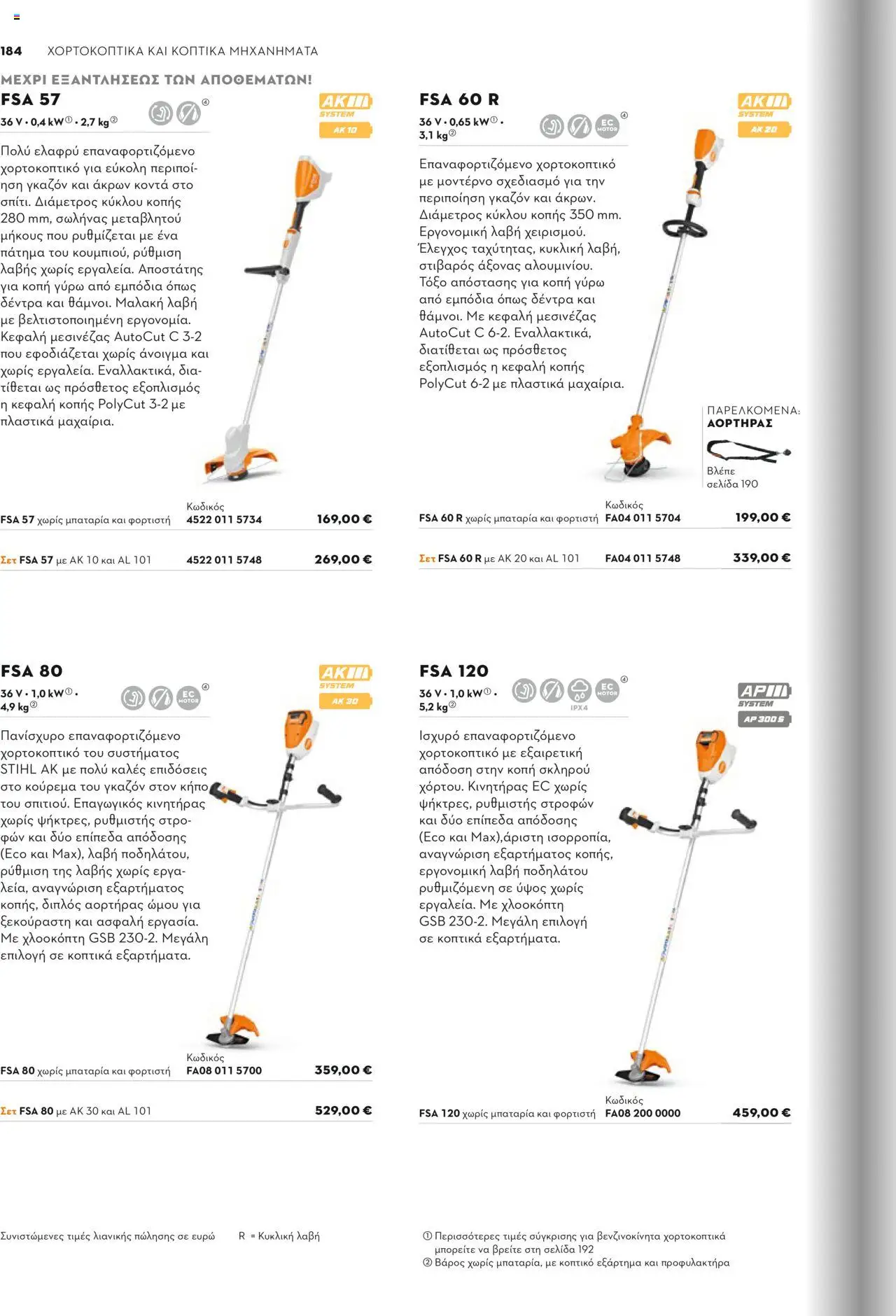 184 ΧΟΡΤΟΚΟΠΤΙΚΑ ΚΑΙ ΚΟΠΤΙΚΑ ΜΗΧΑΝΗΜΑΤΑ

ΜΕΧΡΙ ΕΞΑΝΤΛΗΣΕΩΣ ΤΩΝ ΑΠΟΘΕΜΑΤΩΝ!

FSA 57
36 V • 0,4 kW① • 2,7 kg② ④
AK SYSTEM AK 10

Πολύ ελαφρύ επαναφορτιζόμενο χορτοκοπτικό για εύκολη περιποίηση γκαζόν και άκρων κοντά στο σπίτι. Διάμετρος κύκλου κοπής 280 mm, σωλήνας μεταβλητού μήκους που ρυθμίζεται με ένα πάτημα του κουμπιού, ρύθμιση λαβής χωρίς εργαλεία. Αποστάτης για κοπή γύρω από εμπόδια όπως δέντρα και θάμνοι. Μαλακή λαβή με βελτιστοποιημένη εργονομία. Κεφαλή μεσινέζας AutoCut C 3-2 που εφοδιάζεται χωρίς άνοιγμα και χωρίς εργαλεία. Εναλλακτικά, διατίθεται ως πρόσθετος εξοπλισμός η κεφαλή κοπής PolyCut 3-2 με πλαστικά μαχαίρια.

| | Κωδικός | |
|---|---|---|
| FSA 57 χωρίς μπαταρία και φορτιστή | 4522 011 5734 | 169,00 € |
| Σετ FSA 57 με AK 10 και AL 101 | 4522 011 5748 | 269,00 € |

FSA 60 R
36 V • 0,65 kW① • 3,1 kg② EC MOTOR ④
AK SYSTEM AK 20

Επαναφορτιζόμενο χορτοκοπτικό με μοντέρνο σχεδιασμό για την περιποίηση γκαζόν και άκρων. Διάμετρος κύκλου κοπής 350 mm. Εργονομική λαβή χειρισμού. Έλεγχος ταχύτητας, κυκλική λαβή, στιβαρός άξονας αλουμινίου. Τόξο απόστασης για κοπή γύρω από εμπόδια όπως δέντρα και θάμνοι. Με κεφαλή μεσινέζας AutoCut C 6-2. Εναλλακτικά, διατίθεται ως πρόσθετος εξοπλισμός η κεφαλή κοπής PolyCut 6-2 με πλαστικά μαχαίρια.

ΠΑΡΕΛΚΟΜΕΝΑ:
ΑΟΡΤΗΡΑΣ
Βλέπε σελίδα 190

| | Κωδικός | |
|---|---|---|
| FSA 60 R χωρίς μπαταρία και φορτιστή | FA04 011 5704 | 199,00 € |
| Σετ FSA 60 R με AK 20 και AL 101 | FA04 011 5748 | 339,00 € |

FSA 80
36 V • 1,0 kW① • 4,9 kg② EC MOTOR ④
AK SYSTEM AK 30

Πανίσχυρο επαναφορτιζόμενο χορτοκοπτικό του συστήματος STIHL AK με πολύ καλές επιδόσεις στο κούρεμα του γκαζόν στον κήπο του σπιτιού. Επαγωγικός κινητήρας χωρίς ψήκτρες, ρυθμιστής στροφών και δύο επίπεδα απόδοσης (Eco και Max), λαβή ποδηλάτου, ρύθμιση της λαβής χωρίς εργαλεία, αναγνώριση εξαρτήματος κοπής, διπλός αορτήρας ώμου για ξεκούραστη και ασφαλή εργασία. Με χλοοκόπτη GSB 230-2. Μεγάλη επιλογή σε κοπτικά εξαρτήματα.

| | Κωδικός | |
|---|---|---|
| FSA 80 χωρίς μπαταρία και φορτιστή | FA08 011 5700 | 359,00 € |
| Σετ FSA 80 με AK 30 και AL 101 | | 529,00 € |

FSA 120
36 V • 1,0 kW① • 5,2 kg② IPX4 EC MOTOR ④
AP SYSTEM AP 300 S

Ισχυρό επαναφορτιζόμενο χορτοκοπτικό με εξαιρετική απόδοση στην κοπή σκληρού χόρτου. Κινητήρας EC χωρίς ψήκτρες, ρυθμιστής στροφών και δύο επίπεδα απόδοσης (Eco και Max),άριστη ισορροπία, αναγνώριση εξαρτήματος κοπής, εργονομική λαβή ποδηλάτου ρυθμιζόμενη σε ύψος χωρίς εργαλεία. Με χλοοκόπτη GSB 230-2. Μεγάλη επιλογή σε κοπτικά εξαρτήματα.

| | Κωδικός | |
|---|---|---|
| FSA 120 χωρίς μπαταρία και φορτιστή | FA08 200 0000 | 459,00 € |

Συνιστώμενες τιμές λιανικής πώλησης σε ευρώ R = Κυκλική λαβή

① Περισσότερες τιμές σύγκρισης για βενζινοκίνητα χορτοκοπτικά μπορείτε να βρείτε στη σελίδα 192
② Βάρος χωρίς μπαταρία, με κοπτικό εξάρτημα και προφυλακτήρα