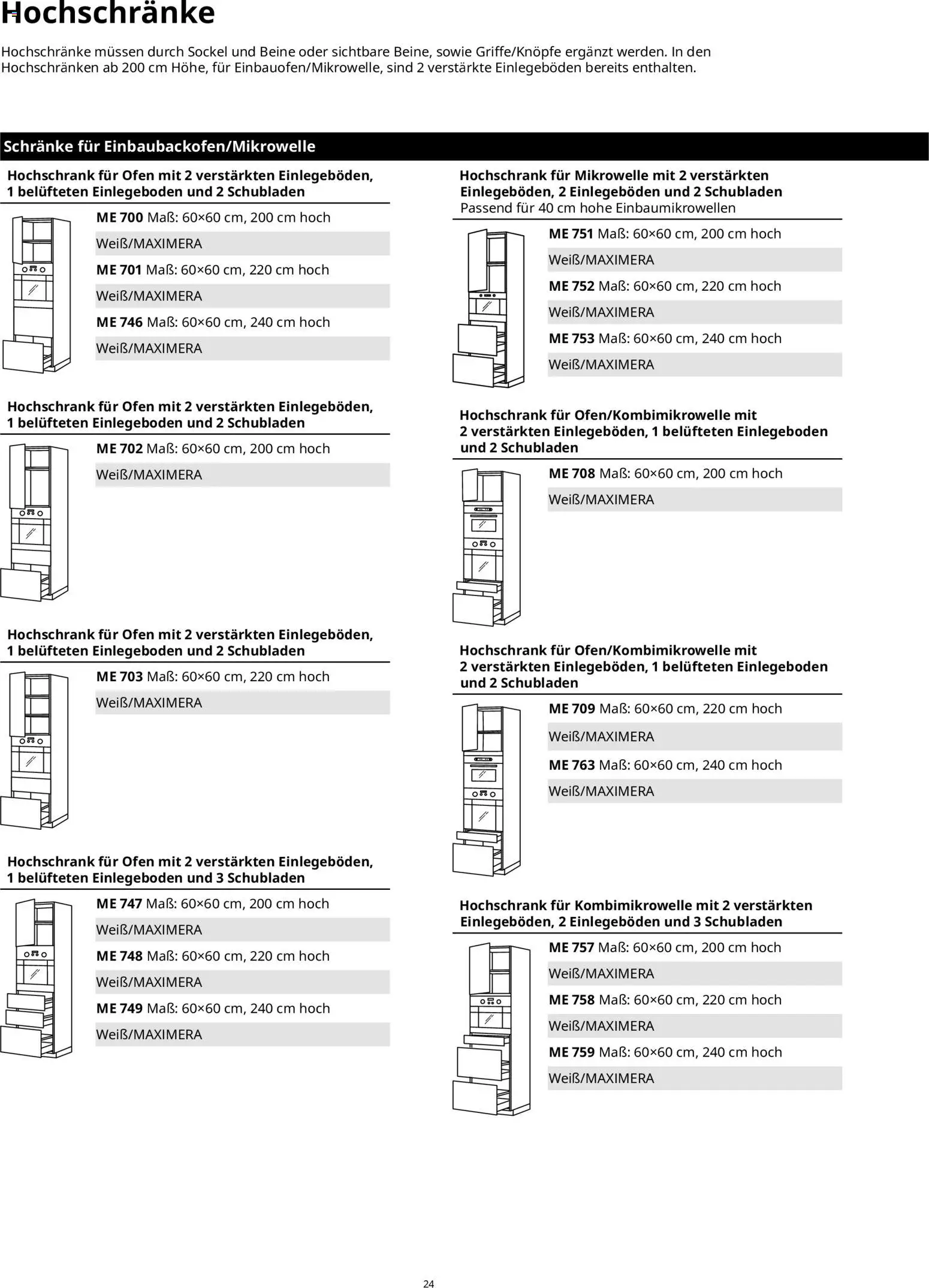 Hochschränke

Hochschränke müssen durch Sockel und Beine oder sichtbare Beine, sowie Griffe/Knöpfe ergänzt werden. In den Hochschränken ab 200 cm Höhe, für Einbauofen/Mikrowelle, sind 2 verstärkte Einlegeböden bereits enthalten.

Schränke für Einbaubackofen/Mikrowelle

Hochschrank für Ofen mit 2 verstärkten Einlegeböden, 1 belüfteten Einlegeboden und 2 Schubladen

ME 700 Maß: 60×60 cm, 200 cm hoch
Weiß/MAXIMERA
ME 701 Maß: 60×60 cm, 220 cm hoch
Weiß/MAXIMERA
ME 746 Maß: 60×60 cm, 240 cm hoch
Weiß/MAXIMERA

Hochschrank für Ofen mit 2 verstärkten Einlegeböden, 1 belüfteten Einlegeboden und 2 Schubladen

ME 702 Maß: 60×60 cm, 200 cm hoch
Weiß/MAXIMERA

Hochschrank für Ofen mit 2 verstärkten Einlegeböden, 1 belüfteten Einlegeboden und 2 Schubladen

ME 703 Maß: 60×60 cm, 220 cm hoch
Weiß/MAXIMERA

Hochschrank für Ofen mit 2 verstärkten Einlegeböden, 1 belüfteten Einlegeboden und 3 Schubladen

ME 747 Maß: 60×60 cm, 200 cm hoch
Weiß/MAXIMERA
ME 748 Maß: 60×60 cm, 220 cm hoch
Weiß/MAXIMERA
ME 749 Maß: 60×60 cm, 240 cm hoch
Weiß/MAXIMERA

Hochschrank für Mikrowelle mit 2 verstärkten Einlegeböden, 2 Einlegeböden und 2 Schubladen
Passend für 40 cm hohe Einbaumikrowellen

ME 751 Maß: 60×60 cm, 200 cm hoch
Weiß/MAXIMERA
ME 752 Maß: 60×60 cm, 220 cm hoch
Weiß/MAXIMERA
ME 753 Maß: 60×60 cm, 240 cm hoch
Weiß/MAXIMERA

Hochschrank für Ofen/Kombimikrowelle mit 2 verstärkten Einlegeböden, 1 belüfteten Einlegeboden und 2 Schubladen

ME 708 Maß: 60×60 cm, 200 cm hoch
Weiß/MAXIMERA

Hochschrank für Ofen/Kombimikrowelle mit 2 verstärkten Einlegeböden, 1 belüfteten Einlegeboden und 2 Schubladen

ME 709 Maß: 60×60 cm, 220 cm hoch
Weiß/MAXIMERA
ME 763 Maß: 60×60 cm, 240 cm hoch
Weiß/MAXIMERA

Hochschrank für Kombimikrowelle mit 2 verstärkten Einlegeböden, 2 Einlegeböden und 3 Schubladen

ME 757 Maß: 60×60 cm, 200 cm hoch
Weiß/MAXIMERA
ME 758 Maß: 60×60 cm, 220 cm hoch
Weiß/MAXIMERA
ME 759 Maß: 60×60 cm, 240 cm hoch
Weiß/MAXIMERA

24