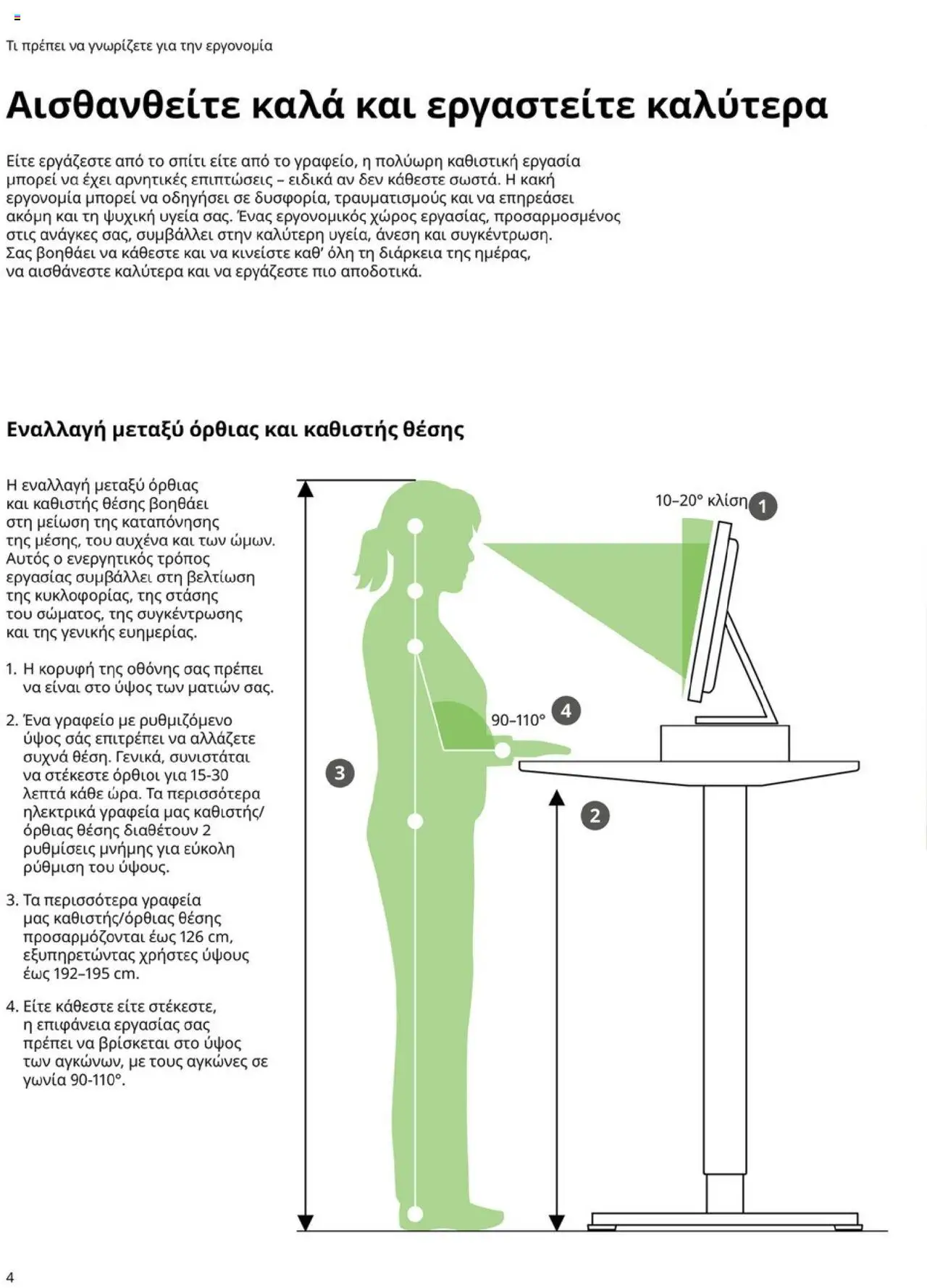 Τι πρέπει να γνωρίζετε για την εργονομία

Αισθανθείτε καλά και εργαστείτε καλύτερα

Είτε εργάζεστε από το σπίτι είτε από το γραφείο, η πολύωρη καθιστική εργασία μπορεί να έχει αρνητικές επιπτώσεις – ειδικά αν δεν κάθεστε σωστά. Η κακή εργονομία μπορεί να οδηγήσει σε δυσφορία, τραυματισμούς και να επηρεάσει ακόμη και τη ψυχική υγεία σας. Ένας εργονομικός χώρος εργασίας, προσαρμοσμένος στις ανάγκες σας, συμβάλλει στην καλύτερη υγεία, άνεση και συγκέντρωση. Σας βοηθάει να κάθεστε και να κινείστε καθ' όλη τη διάρκεια της ημέρας, να αισθάνεστε καλύτερα και να εργάζεστε πιο αποδοτικά.

Εναλλαγή μεταξύ όρθιας και καθιστής θέσης

Η εναλλαγή μεταξύ όρθιας και καθιστής θέσης βοηθάει στη μείωση της καταπόνησης της μέσης, του αυχένα και των ώμων. Αυτός ο ενεργητικός τρόπος εργασίας συμβάλλει στη βελτίωση της κυκλοφορίας, της στάσης του σώματος, της συγκέντρωσης και της γενικής ευημερίας.

1. Η κορυφή της οθόνης σας πρέπει να είναι στο ύψος των ματιών σας.

2. Ένα γραφείο με ρυθμιζόμενο ύψος σάς επιτρέπει να αλλάζετε συχνά θέση. Γενικά, συνιστάται να στέκεστε όρθιοι για 15-30 λεπτά κάθε ώρα. Τα περισσότερα ηλεκτρικά γραφεία μας καθιστής/όρθιας θέσης διαθέτουν 2 ρυθμίσεις μνήμης για εύκολη ρύθμιση του ύψους.

3. Τα περισσότερα γραφεία μας καθιστής/όρθιας θέσης προσαρμόζονται έως 126 cm, εξυπηρετώντας χρήστες ύψους έως 192–195 cm.

4. Είτε κάθεστε είτε στέκεστε, η επιφάνεια εργασίας σας πρέπει να βρίσκεται στο ύψος των αγκώνων, με τους αγκώνες σε γωνία 90-110°.

10–20° κλίση 1

90–110° 4

3

2

4