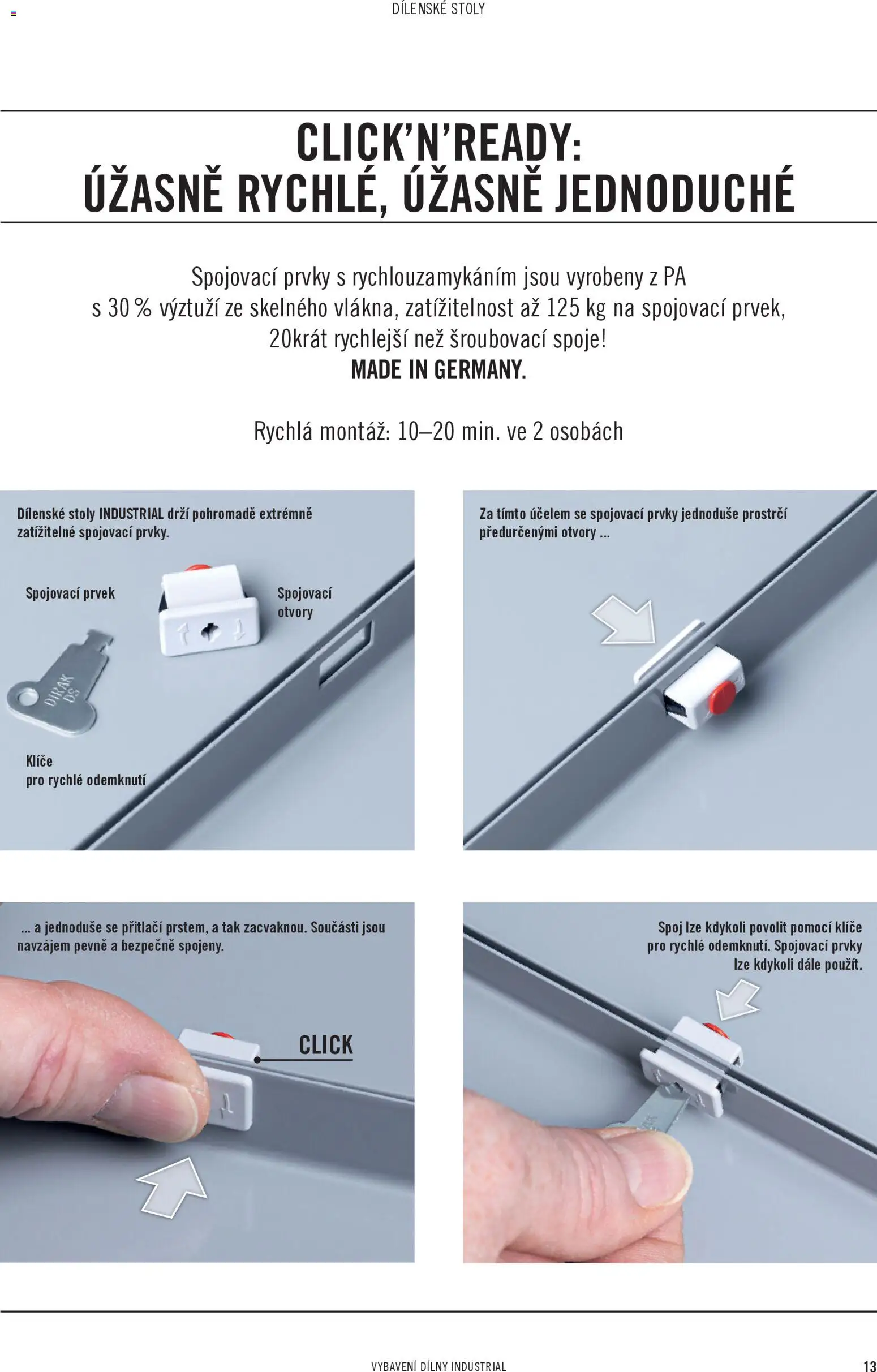 DÍLENSKÉ STOLY

CLICK'N'READY:
ÚŽASNĚ RYCHLÉ, ÚŽASNĚ JEDNODUCHÉ

Spojovací prvky s rychlouzamykáním jsou vyrobeny z PA s 30 % výztuží ze skelného vlákna, zatížitelnost až 125 kg na spojovací prvek, 20krát rychlejší než šroubovací spoje!
MADE IN GERMANY.

Rychlá montáž: 10–20 min. ve 2 osobách

Dílenské stoly INDUSTRIAL drží pohromadě extrémně zatížitelné spojovací prvky.

Spojovací prvek

Spojovací otvory

DIRAK DS

Klíče pro rychlé odemknutí

Za tímto účelem se spojovací prvky jednoduše prostrčí předurčenými otvory ...

... a jednoduše se přitlačí prstem, a tak zacvaknou. Součásti jsou navzájem pevně a bezpečně spojeny.

CLICK

Spoj lze kdykoli povolit pomocí klíče pro rychlé odemknutí. Spojovací prvky lze kdykoli dále použít.

VYBAVENÍ DÍLNY INDUSTRIAL

13