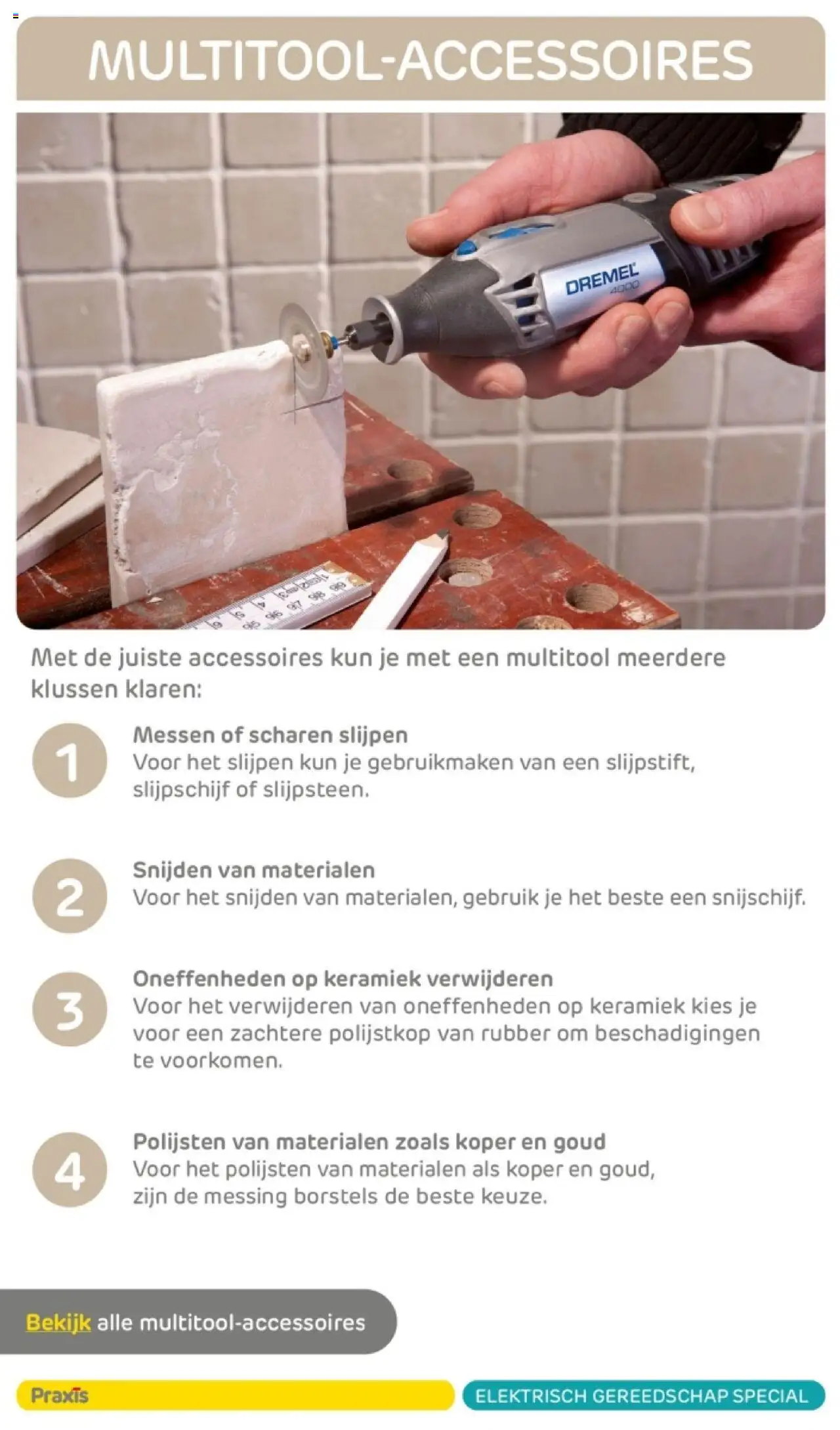 MULTITOOL-ACCESSOIRES

DREMEL 4000

Met de juiste accessoires kun je met een multitool meerdere klussen klaren:

1
Messen of scharen slijpen
Voor het slijpen kun je gebruikmaken van een slijpstift, slijpschijf of slijpsteen.

2
Snijden van materialen
Voor het snijden van materialen, gebruik je het beste een snijschijf.

3
Oneffenheden op keramiek verwijderen
Voor het verwijderen van oneffenheden op keramiek kies je voor een zachtere polijstkop van rubber om beschadigingen te voorkomen.

4
Polijsten van materialen zoals koper en goud
Voor het polijsten van materialen als koper en goud, zijn de messing borstels de beste keuze.

Bekijk alle multitool-accessoires

Praxis

ELEKTRISCH GEREEDSCHAP SPECIAL