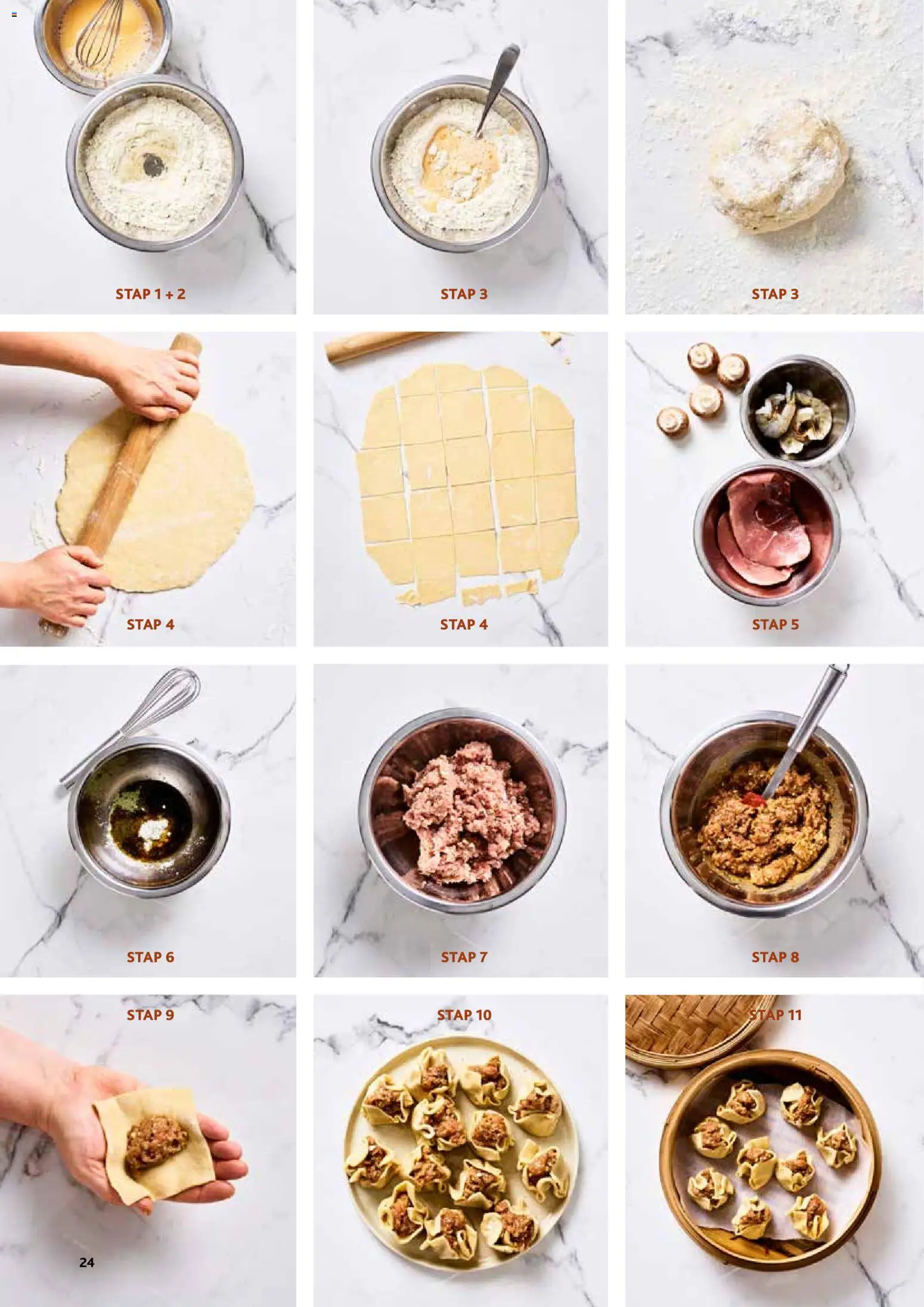 STAP 1 + 2

STAP 3

STAP 3

STAP 4

STAP 4

STAP 5

STAP 6

STAP 7

STAP 8

STAP 9

STAP 10

STAP 11

24