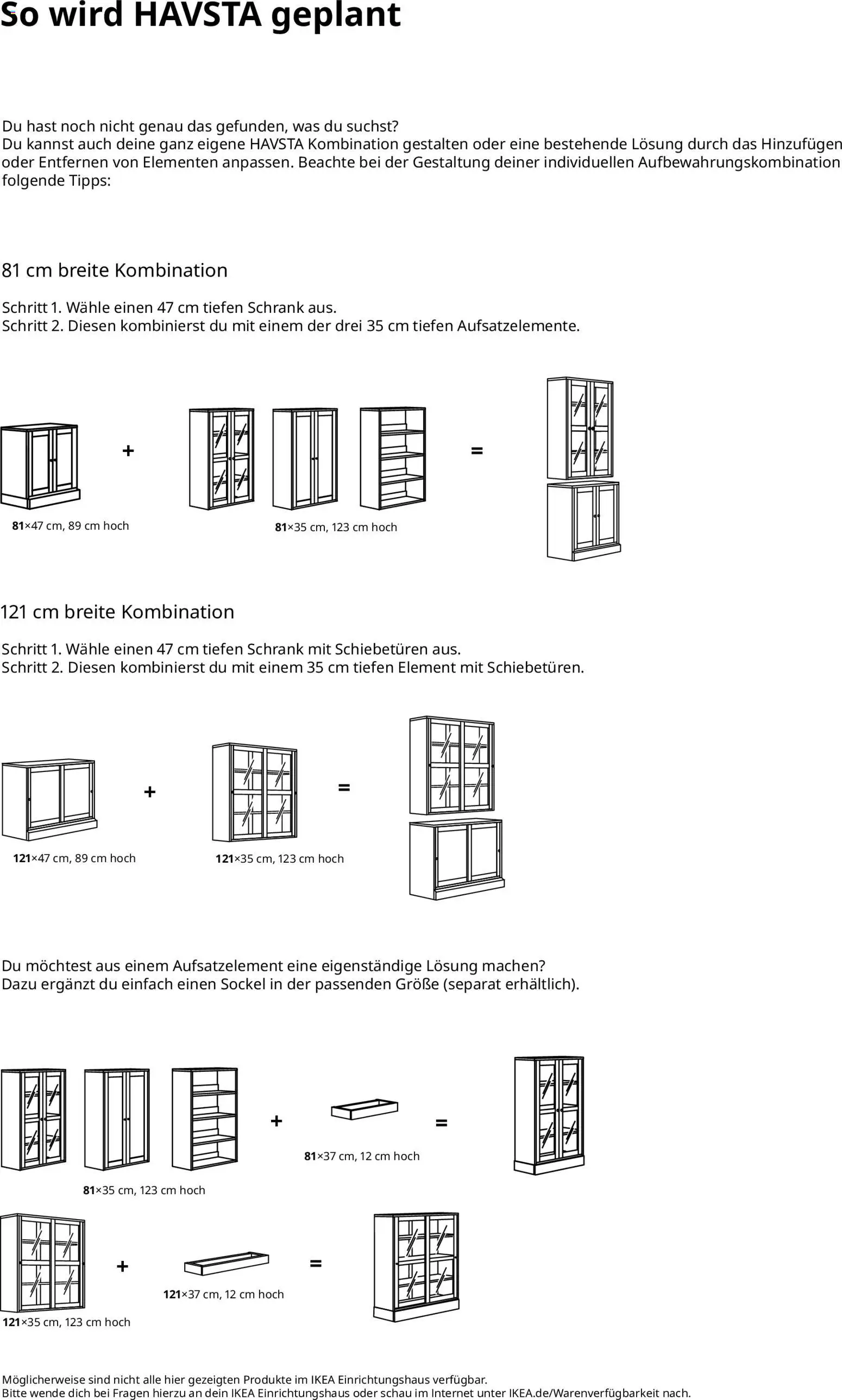 So wird HAVSTA geplant

Du hast noch nicht genau das gefunden, was du suchst?
Du kannst auch deine ganz eigene HAVSTA Kombination gestalten oder eine bestehende Lösung durch das Hinzufügen oder Entfernen von Elementen anpassen. Beachte bei der Gestaltung deiner individuellen Aufbewahrungskombination folgende Tipps:

81 cm breite Kombination

Schritt 1. Wähle einen 47 cm tiefen Schrank aus.
Schritt 2. Diesen kombinierst du mit einem der drei 35 cm tiefen Aufsatzelemente.

+ =

81×47 cm, 89 cm hoch

81×35 cm, 123 cm hoch

121 cm breite Kombination

Schritt 1. Wähle einen 47 cm tiefen Schrank mit Schiebetüren aus.
Schritt 2. Diesen kombinierst du mit einem 35 cm tiefen Element mit Schiebetüren.

+ =

121×47 cm, 89 cm hoch

121×35 cm, 123 cm hoch

Du möchtest aus einem Aufsatzelement eine eigenständige Lösung machen?
Dazu ergänzt du einfach einen Sockel in der passenden Größe (separat erhältlich).

+ =

81×37 cm, 12 cm hoch

81×35 cm, 123 cm hoch

+ =

121×37 cm, 12 cm hoch

121×35 cm, 123 cm hoch

Möglicherweise sind nicht alle hier gezeigten Produkte im IKEA Einrichtungshaus verfügbar.
Bitte wende dich bei Fragen hierzu an dein IKEA Einrichtungshaus oder schau im Internet unter IKEA.de/Warenverfügbarkeit nach.