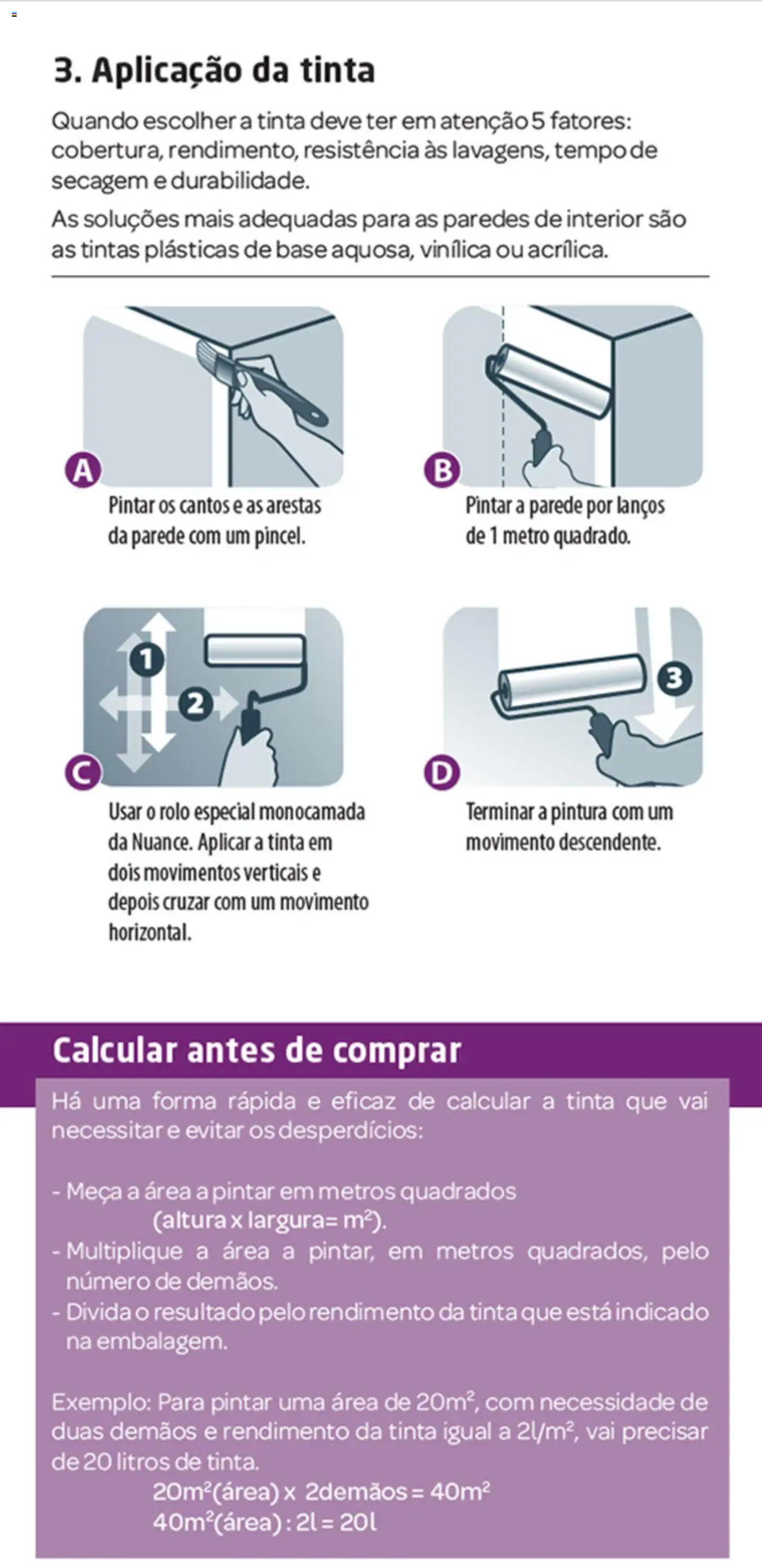 3. Aplicação da tinta

Quando escolher a tinta deve ter em atenção 5 fatores: cobertura, rendimento, resistência às lavagens, tempo de secagem e durabilidade.

As soluções mais adequadas para as paredes de interior são as tintas plásticas de base aquosa, vinílica ou acrílica.

A
Pintar os cantos e as arestas da parede com um pincel.

B
Pintar a parede por lanços de 1 metro quadrado.

1
2
C
Usar o rolo especial monocamada da Nuance. Aplicar a tinta em dois movimentos verticais e depois cruzar com um movimento horizontal.

3
D
Terminar a pintura com um movimento descendente.

Calcular antes de comprar

Há uma forma rápida e eficaz de calcular a tinta que vai necessitar e evitar os desperdícios:

- Meça a área a pintar em metros quadrados (altura x largura= $m^2$).
- Multiplique a área a pintar, em metros quadrados, pelo número de demãos.
- Divida o resultado pelo rendimento da tinta que está indicado na embalagem.

Exemplo: Para pintar uma área de $20m^2$, com necessidade de duas demãos e rendimento da tinta igual a $2l/m^2$, vai precisar de 20 litros de tinta.
$20m^2$(área) x 2demãos = $40m^2$
$40m^2$(área) : 2l = 20l