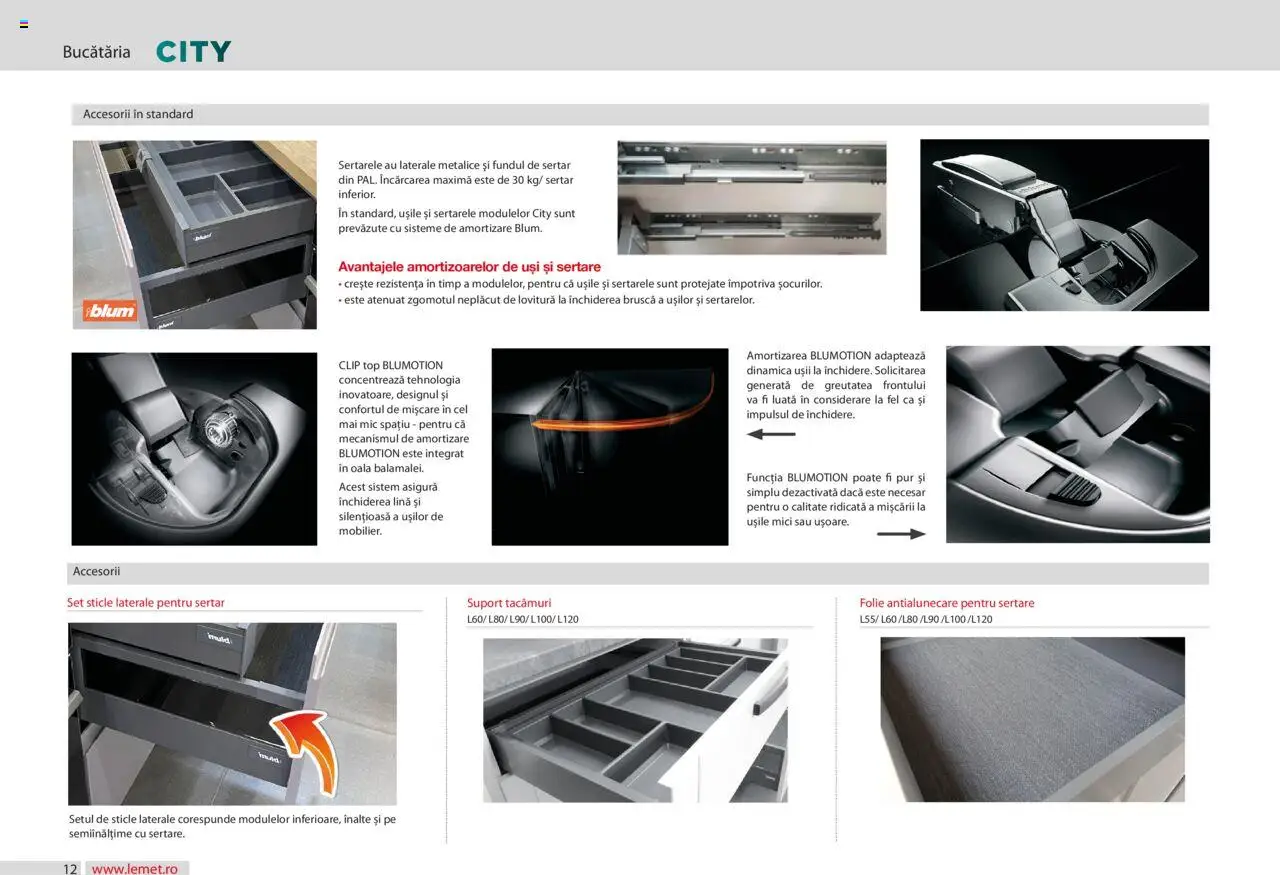 Bucătăria CITY

Accesorii în standard

blum

Sertarele au laterale metalice și fundul de sertar din PAL. Încărcarea maximă este de 30 kg/ sertar inferior.

În standard, ușile și sertarele modulelor City sunt prevăzute cu sisteme de amortizare Blum.

Avantajele amortizoarelor de uși și sertare
• crește rezistența în timp a modulelor, pentru că ușile și sertarele sunt protejate împotriva șocurilor.
• este atenuat zgomotul neplăcut de lovitură la închiderea bruscă a ușilor și sertarelor.

CLIP top BLUMOTION concentrează tehnologia inovatoare, designul și confortul de mișcare în cel mai mic spațiu - pentru că mecanismul de amortizare BLUMOTION este integrat în oala balamalei.

Acest sistem asigură închiderea lină și silențioasă a ușilor de mobilier.

Amortizarea BLUMOTION adaptează dinamica ușii la închidere. Solicitarea generată de greutatea frontului va fi luată în considerare la fel ca și impulsul de închidere.

Funcția BLUMOTION poate fi pur și simplu dezactivată dacă este necesar pentru o calitate ridicată a mișcării la ușile mici sau ușoare.

Accesorii

Set sticle laterale pentru sertar

Setul de sticle laterale corespunde modulelor inferioare, înalte și pe semiînălțime cu sertare.

Suport tacâmuri
L60/ L80/ L90/ L100/ L120

Folie antialunecare pentru sertare
L55/ L60 /L80 /L90 /L100 /L120

12 www.lemet.ro