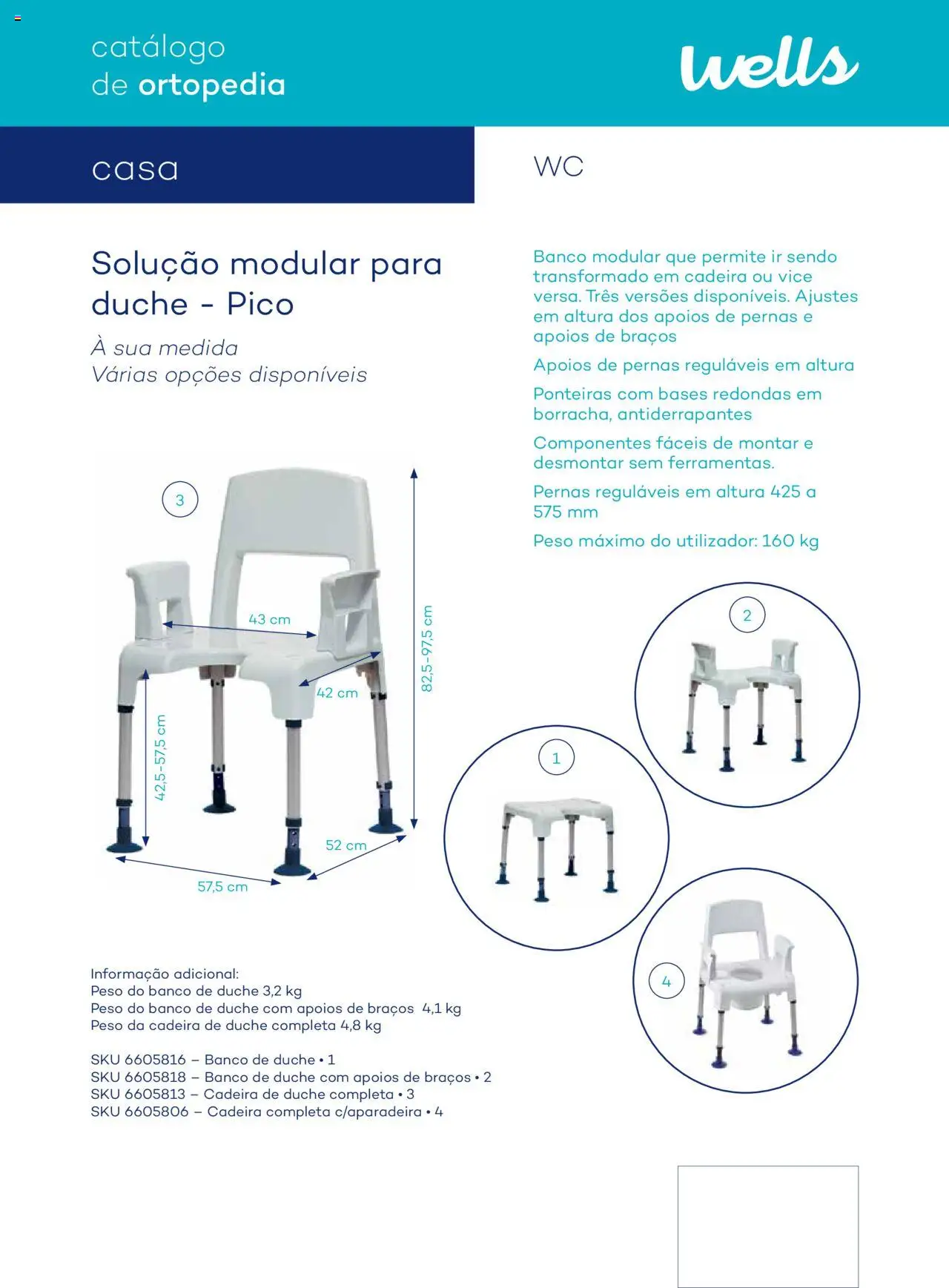 catálogo
de ortopedia

wells

casa

WC

Solução modular para duche - Pico

À sua medida
Várias opções disponíveis

Banco modular que permite ir sendo transformado em cadeira ou vice versa. Três versões disponíveis. Ajustes em altura dos apoios de pernas e apoios de braços

Apoios de pernas reguláveis em altura

Ponteiras com bases redondas em borracha, antiderrapantes

Componentes fáceis de montar e desmontar sem ferramentas.

Pernas reguláveis em altura 425 a 575 mm

Peso máximo do utilizador: 160 kg

3

43 cm

42 cm

82,5-97,5 cm

42,5-57,5 cm

52 cm

57,5 cm

2

1

4

Informação adicional:
Peso do banco de duche 3,2 kg
Peso do banco de duche com apoios de braços 4,1 kg
Peso da cadeira de duche completa 4,8 kg

SKU 6605816 – Banco de duche • 1
SKU 6605818 – Banco de duche com apoios de braços • 2
SKU 6605813 – Cadeira de duche completa • 3
SKU 6605806 – Cadeira completa c/aparadeira • 4