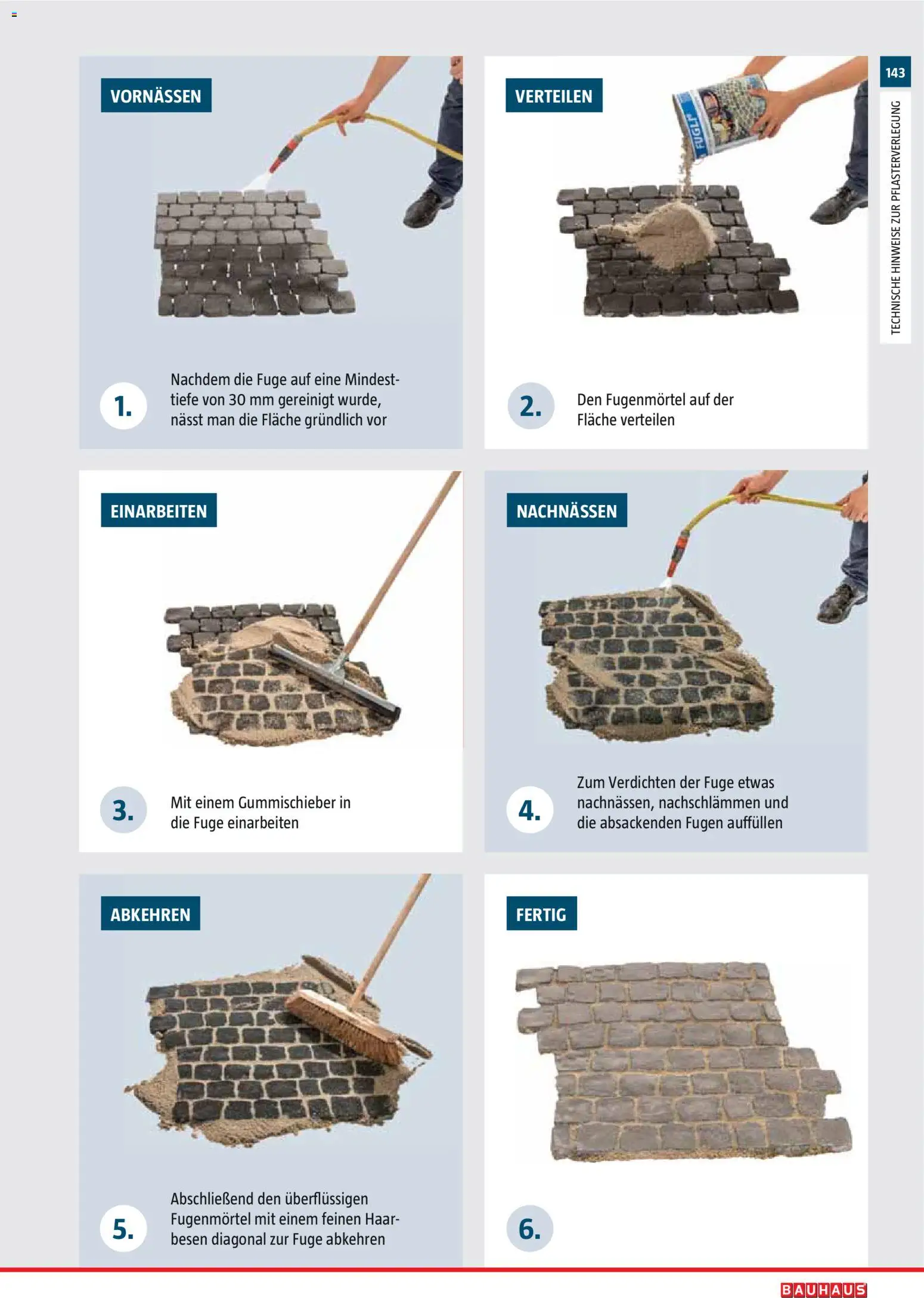 143

TECHNISCHE HINWEISE ZUR PFLASTERVERLEGUNG

VORNÄSSEN

1. Nachdem die Fuge auf eine Mindesttiefe von 30 mm gereinigt wurde, nässt man die Fläche gründlich vor

VERTEILEN

FUGLI

2. Den Fugenmörtel auf der Fläche verteilen

EINARBEITEN

3. Mit einem Gummischieber in die Fuge einarbeiten

NACHNÄSSEN

4. Zum Verdichten der Fuge etwas nachnässen, nachschlämmen und die absackenden Fugen auffüllen

ABKEHREN

5. Abschließend den überflüssigen Fugenmörtel mit einem feinen Haarbesen diagonal zur Fuge abkehren

FERTIG

6.

BAUHAUS