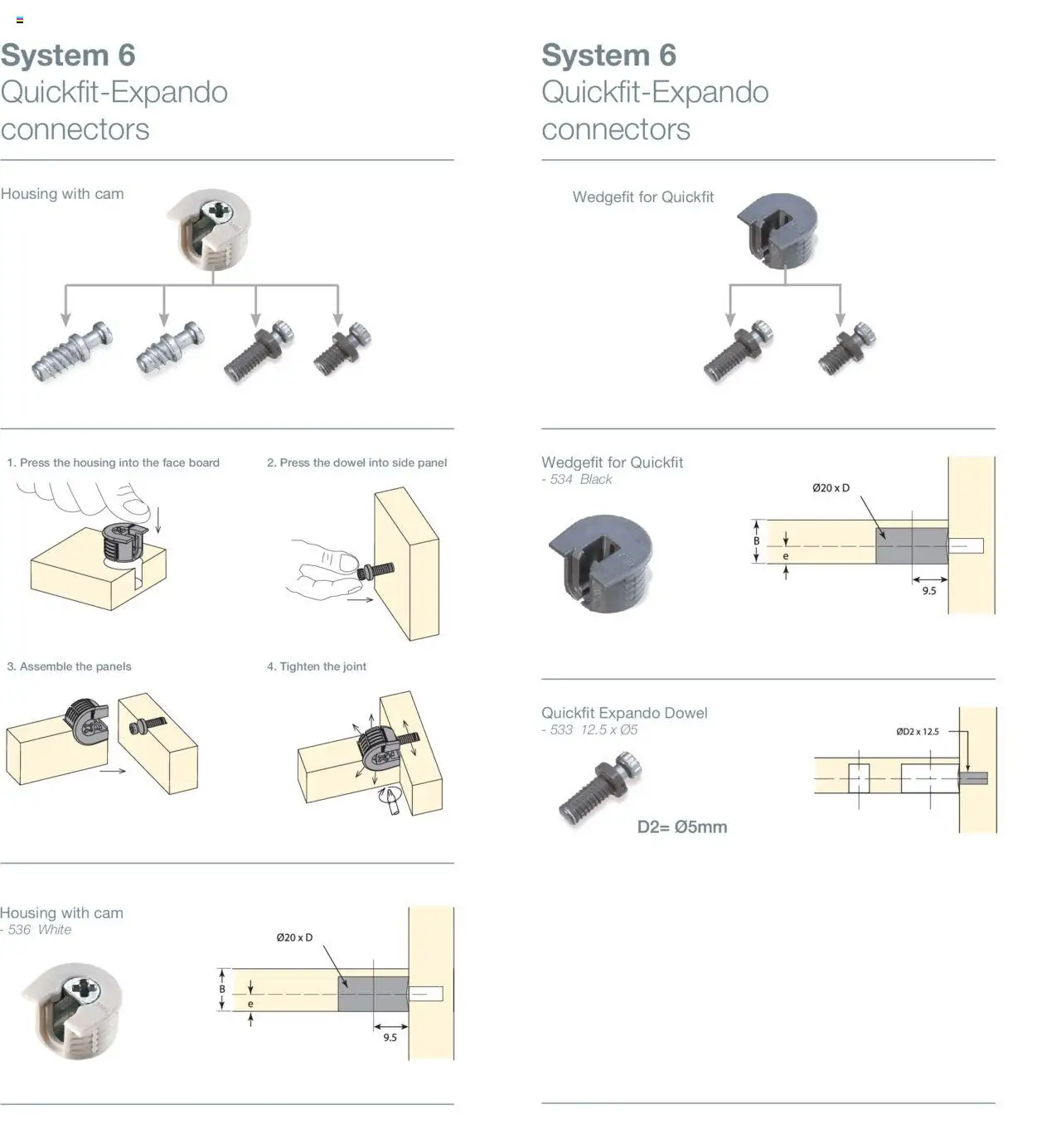 System 6
Quickfit-Expando connectors

Housing with cam

1. Press the housing into the face board

2. Press the dowel into side panel

3. Assemble the panels

4. Tighten the joint

Housing with cam
- 536 White

Ø20 x D

B

e

9.5

System 6
Quickfit-Expando connectors

Wedgefit for Quickfit

Wedgefit for Quickfit
- 534 Black

Ø20 x D

B

e

9.5

Quickfit Expando Dowel
- 533 12.5 x Ø5

D2= Ø5mm

ØD2 x 12.5