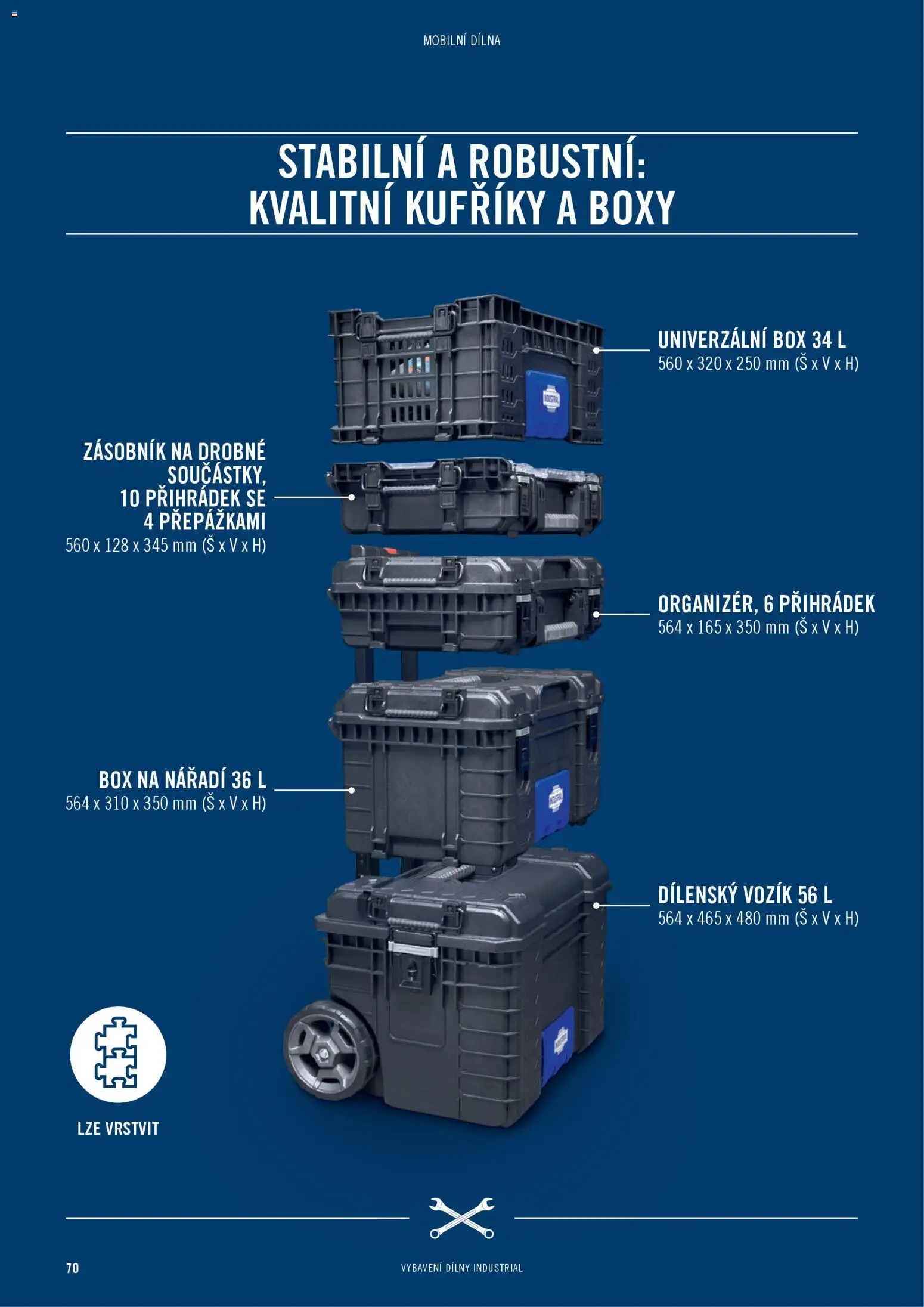 MOBILNÍ DÍLNA

STABILNÍ A ROBUSTNÍ:
KVALITNÍ KUFŘÍKY A BOXY

UNIVERZÁLNÍ BOX 34 L
560 x 320 x 250 mm (Š x V x H)

ZÁSOBNÍK NA DROBNÉ SOUČÁSTKY, 10 PŘIHRÁDEK SE 4 PŘEPÁŽKAMI
560 x 128 x 345 mm (Š x V x H)

ORGANIZÉR, 6 PŘIHRÁDEK
564 x 165 x 350 mm (Š x V x H)

BOX NA NÁŘADÍ 36 L
564 x 310 x 350 mm (Š x V x H)

DÍLENSKÝ VOZÍK 56 L
564 x 465 x 480 mm (Š x V x H)

LZE VRSTVIT

70

VYBAVENÍ DÍLNY INDUSTRIAL