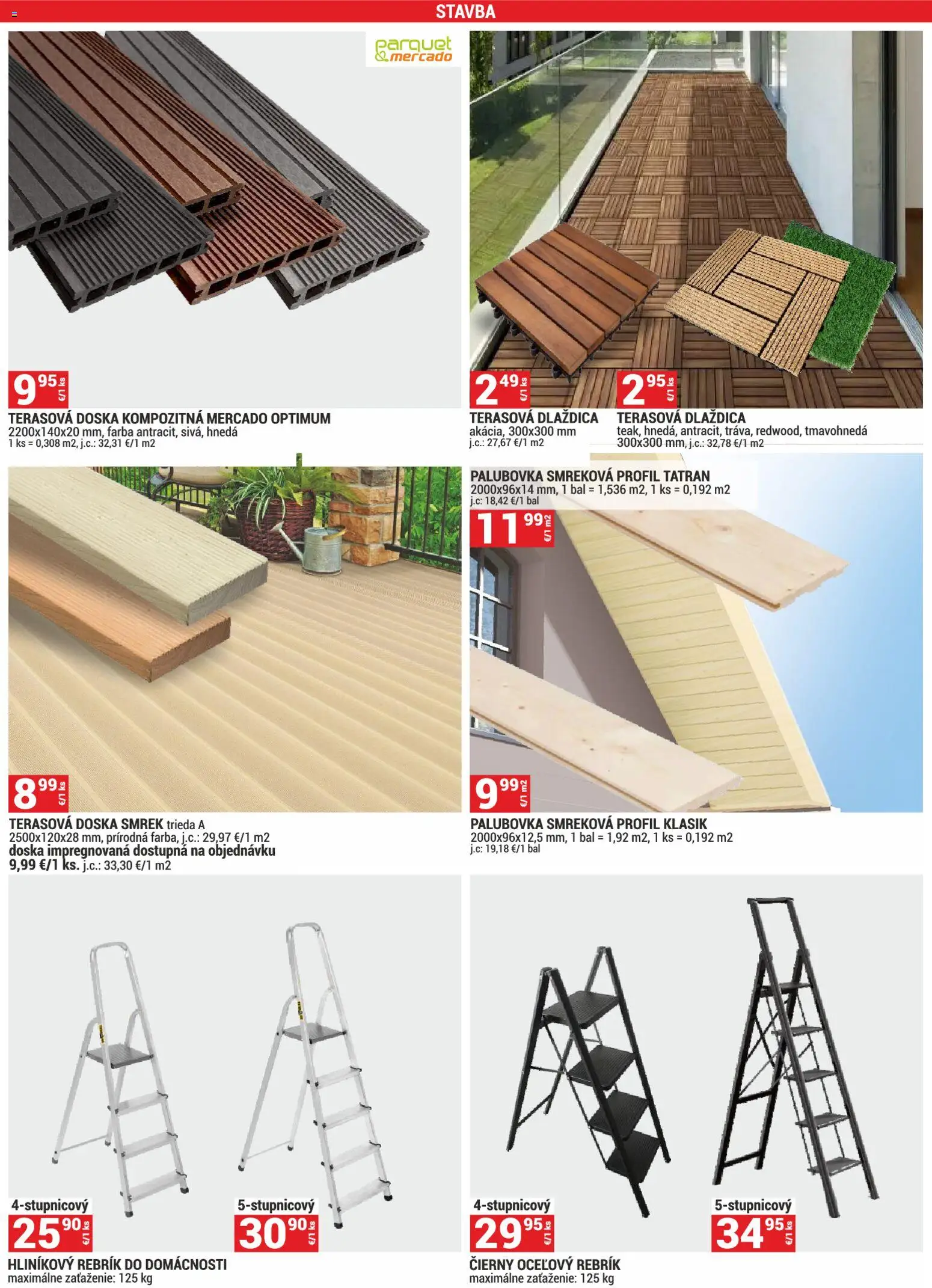 STAVBA

parquet & mercado

9 95 €/1 ks

TERASOVÁ DOSKA KOMPOZITNÁ MERCADO OPTIMUM
2200x140x20 mm, farba antracit, sivá, hnedá
1 ks = 0,308 m2, j.c.: 32,31 €/1 m2

2 49 €/1 ks

TERASOVÁ DLAŽDICA
akácia, 300x300 mm
j.c.: 27,67 €/1 m2

2 95 €/1 ks

TERASOVÁ DLAŽDICA
teak, hnedá, antracit, tráva, redwood, tmavohnedá
300x300 mm, j.c.: 32,78 €/1 m2

8 99 €/1 ks

TERASOVÁ DOSKA SMREK trieda A
2500x120x28 mm, prírodná farba, j.c.: 29,97 €/1 m2
doska impregnovaná dostupná na objednávku
9,99 €/1 ks. j.c.: 33,30 €/1 m2

PALUBOVKA SMREKOVÁ PROFIL TATRAN
2000x96x14 mm, 1 bal = 1,536 m2, 1 ks = 0,192 m2
j.c: 18,42 €/1 bal

11 99 €/1 m2

9 99 €/1 m2

PALUBOVKA SMREKOVÁ PROFIL KLASIK
2000x96x12,5 mm, 1 bal = 1,92 m2, 1 ks = 0,192 m2
j.c: 19,18 €/1 bal

4-stupnicový
25 90 €/1 ks

5-stupnicový
30 90 €/1 ks

HLINÍKOVÝ REBRÍK DO DOMÁCNOSTI
maximálne zaťaženie: 125 kg

4-stupnicový
29 95 €/1 ks

5-stupnicový
34 95 €/1 ks

ČIERNY OCEĽOVÝ REBRÍK
maximálne zaťaženie: 125 kg