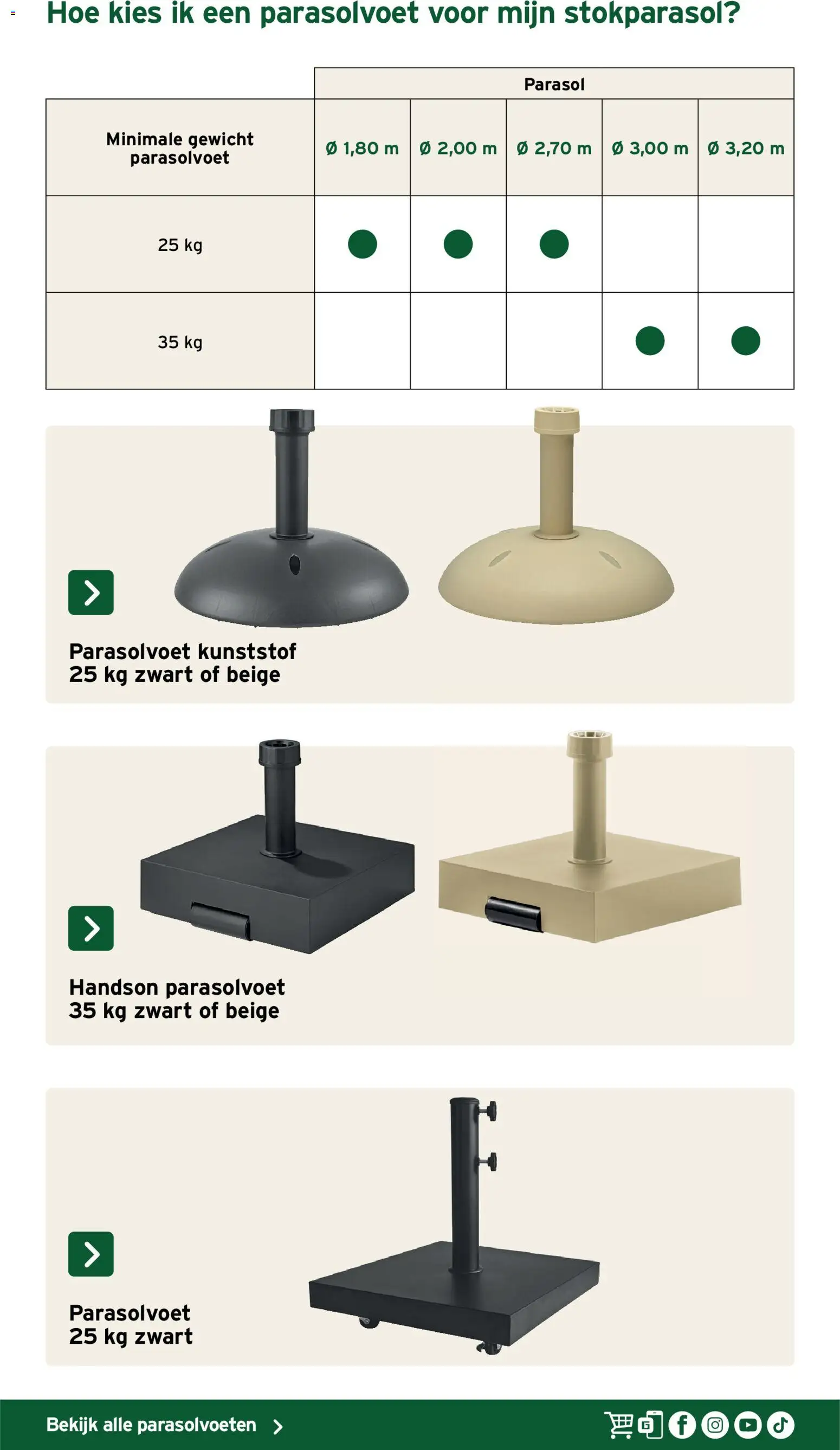 Hoe kies ik een parasolvoet voor mijn stokparasol?

| | Parasol | | | | |
|---|---|---|---|---|---|
| Minimale gewicht parasolvoet | Ø 1,80 m | Ø 2,00 m | Ø 2,70 m | Ø 3,00 m | Ø 3,20 m |
| 25 kg | ● | ● | ● | | |
| 35 kg | | | | ● | ● |

Parasolvoet kunststof 25 kg zwart of beige

Handson parasolvoet 35 kg zwart of beige

Parasolvoet 25 kg zwart

Bekijk alle parasolvoeten