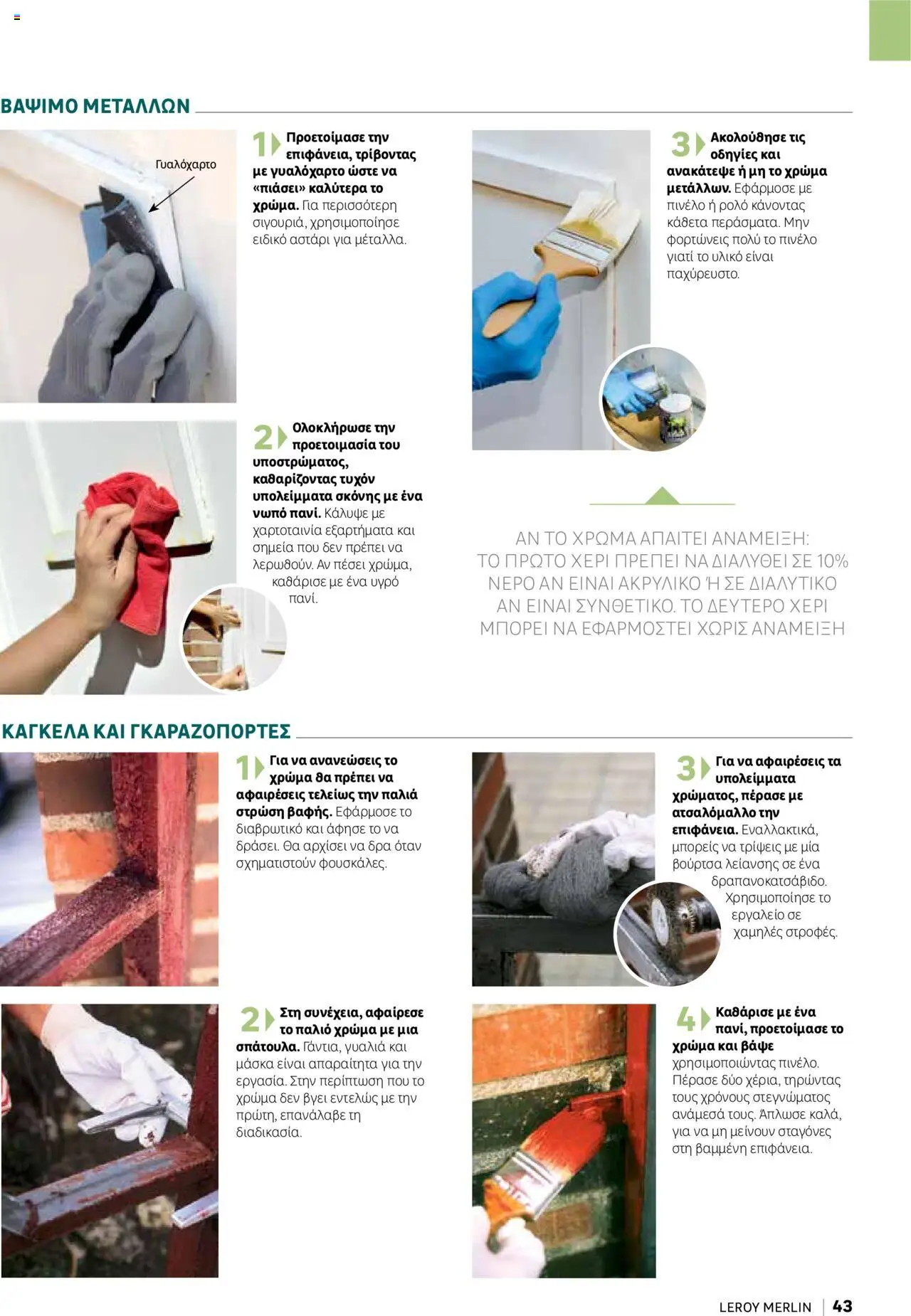 ΒΑΨΙΜΟ ΜΕΤΑΛΛΩΝ

Γυαλόχαρτο

1 Προετοίμασε την επιφάνεια, τρίβοντας με γυαλόχαρτο ώστε να «πιάσει» καλύτερα το χρώμα. Για περισσότερη σιγουριά, χρησιμοποίησε ειδικό αστάρι για μέταλλα.

2 Ολοκλήρωσε την προετοιμασία του υποστρώματος, καθαρίζοντας τυχόν υπολείμματα σκόνης με ένα νωπό πανί. Κάλυψε με χαρτοταινία εξαρτήματα και σημεία που δεν πρέπει να λερωθούν. Αν πέσει χρώμα, καθάρισε με ένα υγρό πανί.

3 Ακολούθησε τις οδηγίες και ανακάτεψε ή μη το χρώμα μετάλλων. Εφάρμοσε με πινέλο ή ρολό κάνοντας κάθετα περάσματα. Μην φορτώνεις πολύ το πινέλο γιατί το υλικό είναι παχύρευστο.

ΑΝ ΤΟ ΧΡΩΜΑ ΑΠΑΙΤΕΙ ΑΝΑΜΕΙΞΗ: ΤΟ ΠΡΩΤΟ ΧΕΡΙ ΠΡΕΠΕΙ ΝΑ ΔΙΑΛΥΘΕΙ ΣΕ 10% ΝΕΡΟ ΑΝ ΕΙΝΑΙ ΑΚΡΥΛΙΚΟ Ή ΣΕ ΔΙΑΛΥΤΙΚΟ ΑΝ ΕΙΝΑΙ ΣΥΝΘΕΤΙΚΟ. ΤΟ ΔΕΥΤΕΡΟ ΧΕΡΙ ΜΠΟΡΕΙ ΝΑ ΕΦΑΡΜΟΣΤΕΙ ΧΩΡΙΣ ΑΝΑΜΕΙΞΗ

ΚΑΓΚΕΛΑ ΚΑΙ ΓΚΑΡΑΖΟΠΟΡΤΕΣ

1 Για να ανανεώσεις το χρώμα θα πρέπει να αφαιρέσεις τελείως την παλιά στρώση βαφής. Εφάρμοσε το διαβρωτικό και άφησε το να δράσει. Θα αρχίσει να δρα όταν σχηματιστούν φουσκάλες.

2 Στη συνέχεια, αφαίρεσε το παλιό χρώμα με μια σπάτουλα. Γάντια, γυαλιά και μάσκα είναι απαραίτητα για την εργασία. Στην περίπτωση που το χρώμα δεν βγει εντελώς με την πρώτη, επανάλαβε τη διαδικασία.

3 Για να αφαιρέσεις τα υπολείμματα χρώματος, πέρασε με ατσαλόμαλλο την επιφάνεια. Εναλλακτικά, μπορείς να τρίψεις με μία βούρτσα λείανσης σε ένα δραπανοκατσάβιδο. Χρησιμοποίησε το εργαλείο σε χαμηλές στροφές.

4 Καθάρισε με ένα πανί, προετοίμασε το χρώμα και βάψε χρησιμοποιώντας πινέλο. Πέρασε δύο χέρια, τηρώντας τους χρόνους στεγνώματος ανάμεσά τους. Άπλωσε καλά, για να μη μείνουν σταγόνες στη βαμμένη επιφάνεια.

LEROY MERLIN | 43