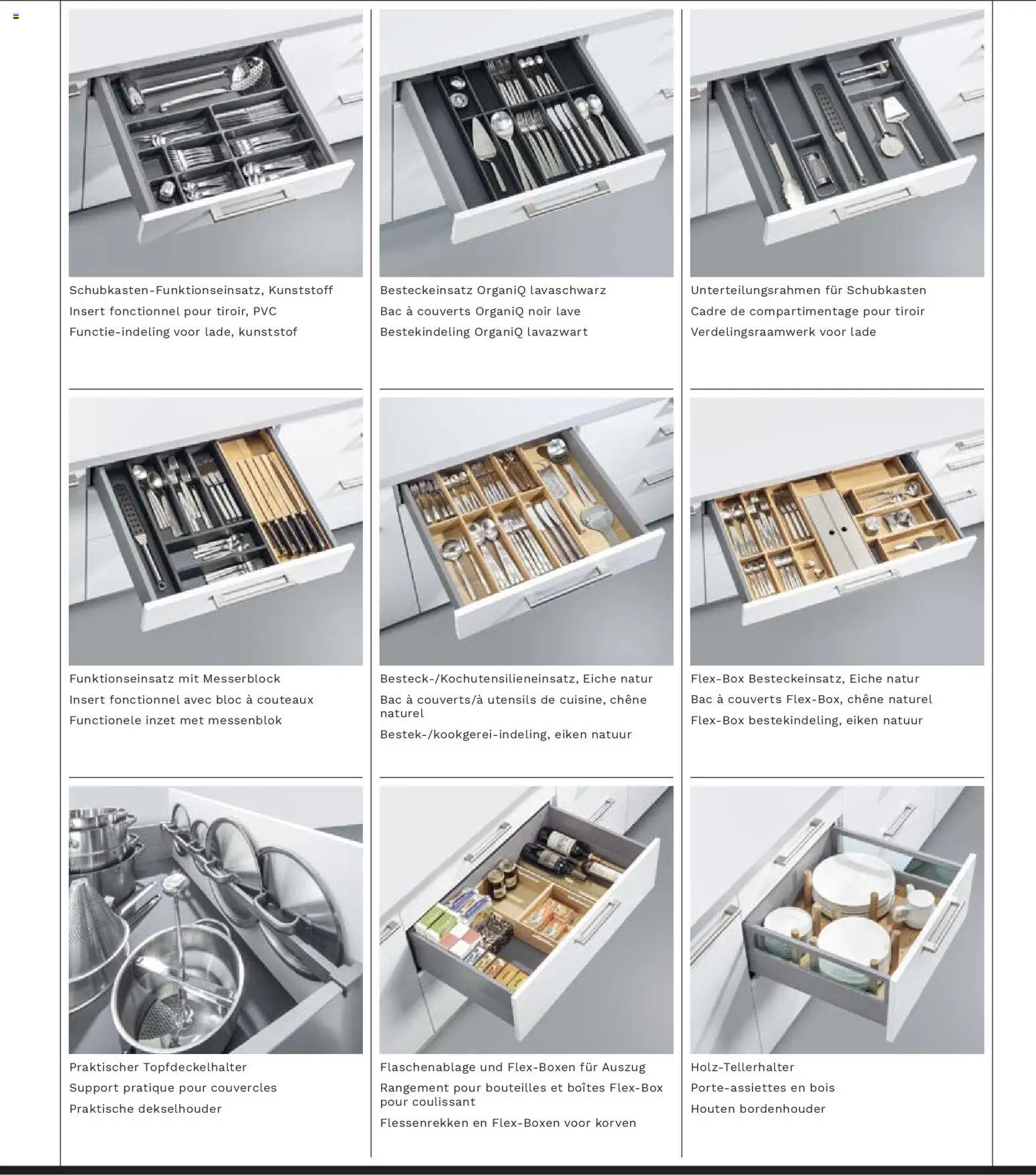 Schubkasten-Funktionseinsatz, Kunststoff
Insert fonctionnel pour tiroir, PVC
Functie-indeling voor lade, kunststof

Besteckeinsatz OrganiQ lavaschwarz
Bac à couverts OrganiQ noir lave
Bestekindeling OrganiQ lavazwart

Unterteilungsrahmen für Schubkasten
Cadre de compartimentage pour tiroir
Verdelingsraamwerk voor lade

Funktionseinsatz mit Messerblock
Insert fonctionnel avec bloc à couteaux
Functionele inzet met messenblok

Besteck-/Kochutensilieneinsatz, Eiche natur
Bac à couverts/à utensils de cuisine, chêne naturel
Bestek-/kookgerei-indeling, eiken natuur

Flex-Box Besteckeinsatz, Eiche natur
Bac à couverts Flex-Box, chêne naturel
Flex-Box bestekindeling, eiken natuur

Praktischer Topfdeckelhalter
Support pratique pour couvercles
Praktische dekselhouder

Flaschenablage und Flex-Boxen für Auszug
Rangement pour bouteilles et boîtes Flex-Box pour coulissant
Flessenrekken en Flex-Boxen voor korven

Holz-Tellerhalter
Porte-assiettes en bois
Houten bordenhouder