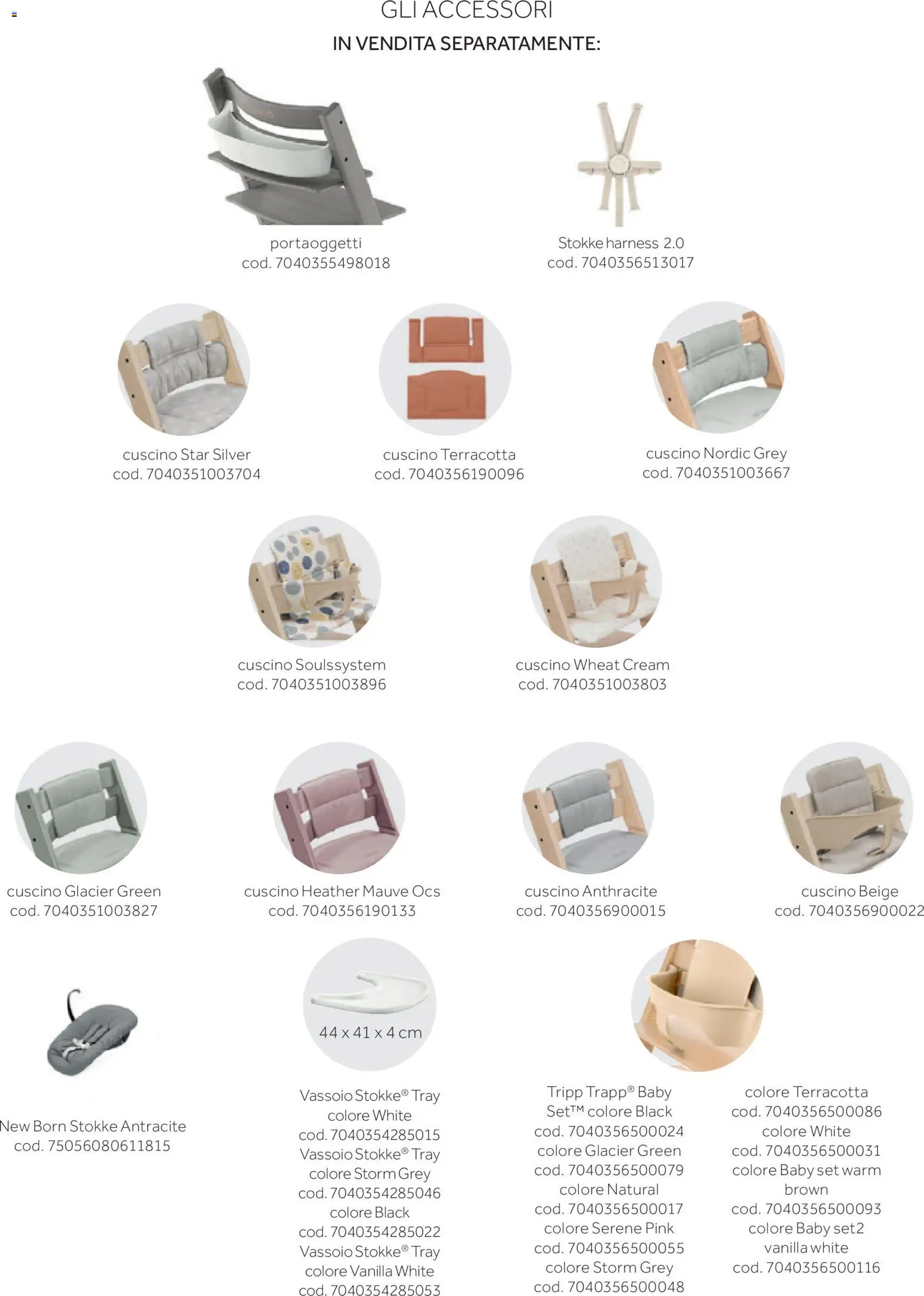 GLI ACCESSORI
IN VENDITA SEPARATAMENTE:

portaoggetti
cod. 7040355498018

Stokke harness 2.0
cod. 7040356513017

cuscino Star Silver
cod. 7040351003704

cuscino Terracotta
cod. 7040356190096

cuscino Nordic Grey
cod. 7040351003667

cuscino Soulssystem
cod. 7040351003896

cuscino Wheat Cream
cod. 7040351003803

cuscino Glacier Green
cod. 7040351003827

cuscino Heather Mauve Ocs
cod. 7040356190133

cuscino Anthracite
cod. 7040356900015

cuscino Beige
cod. 7040356900022

New Born Stokke Antracite
cod. 75056080611815

44 x 41 x 4 cm

Vassoio Stokke® Tray colore White cod. 7040354285015 Vassoio Stokke® Tray colore Storm Grey cod. 7040354285046 colore Black cod. 7040354285022 Vassoio Stokke® Tray colore Vanilla White cod. 7040354285053

Tripp Trapp® Baby Set™ colore Black cod. 7040356500024 colore Glacier Green cod. 7040356500079 colore Natural cod. 7040356500017 colore Serene Pink cod. 7040356500055 colore Storm Grey cod. 7040356500048

colore Terracotta cod. 7040356500086 colore White cod. 7040356500031 colore Baby set warm brown cod. 7040356500093 colore Baby set2 vanilla white cod. 7040356500116