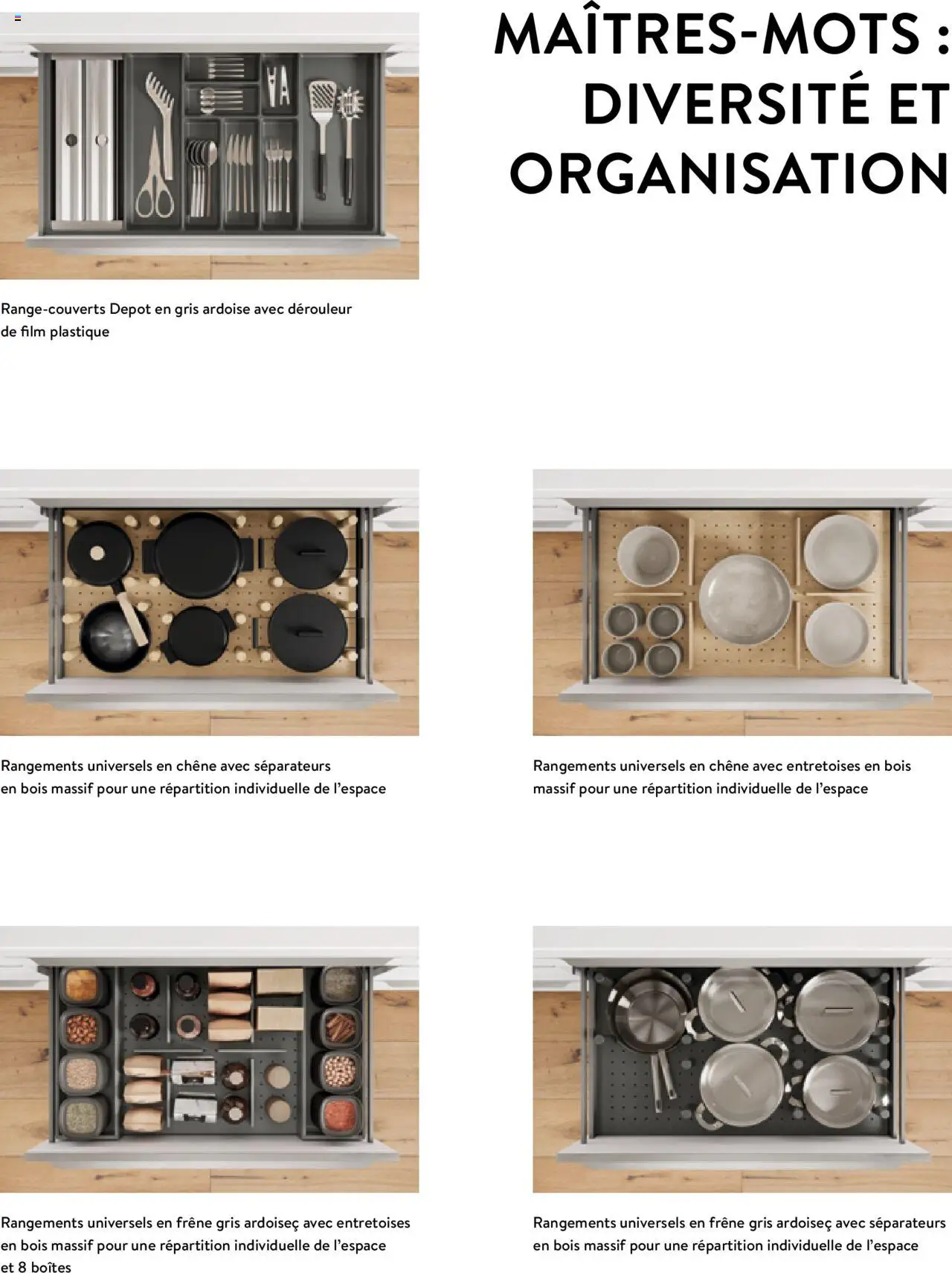 MAÎTRES-MOTS : DIVERSITÉ ET ORGANISATION

Range-couverts Depot en gris ardoise avec dérouleur de film plastique

Rangements universels en chêne avec séparateurs en bois massif pour une répartition individuelle de l'espace

Rangements universels en chêne avec entretoises en bois massif pour une répartition individuelle de l'espace

Rangements universels en frêne gris ardoiseç avec entretoises en bois massif pour une répartition individuelle de l'espace et 8 boîtes

Rangements universels en frêne gris ardoiseç avec séparateurs en bois massif pour une répartition individuelle de l'espace