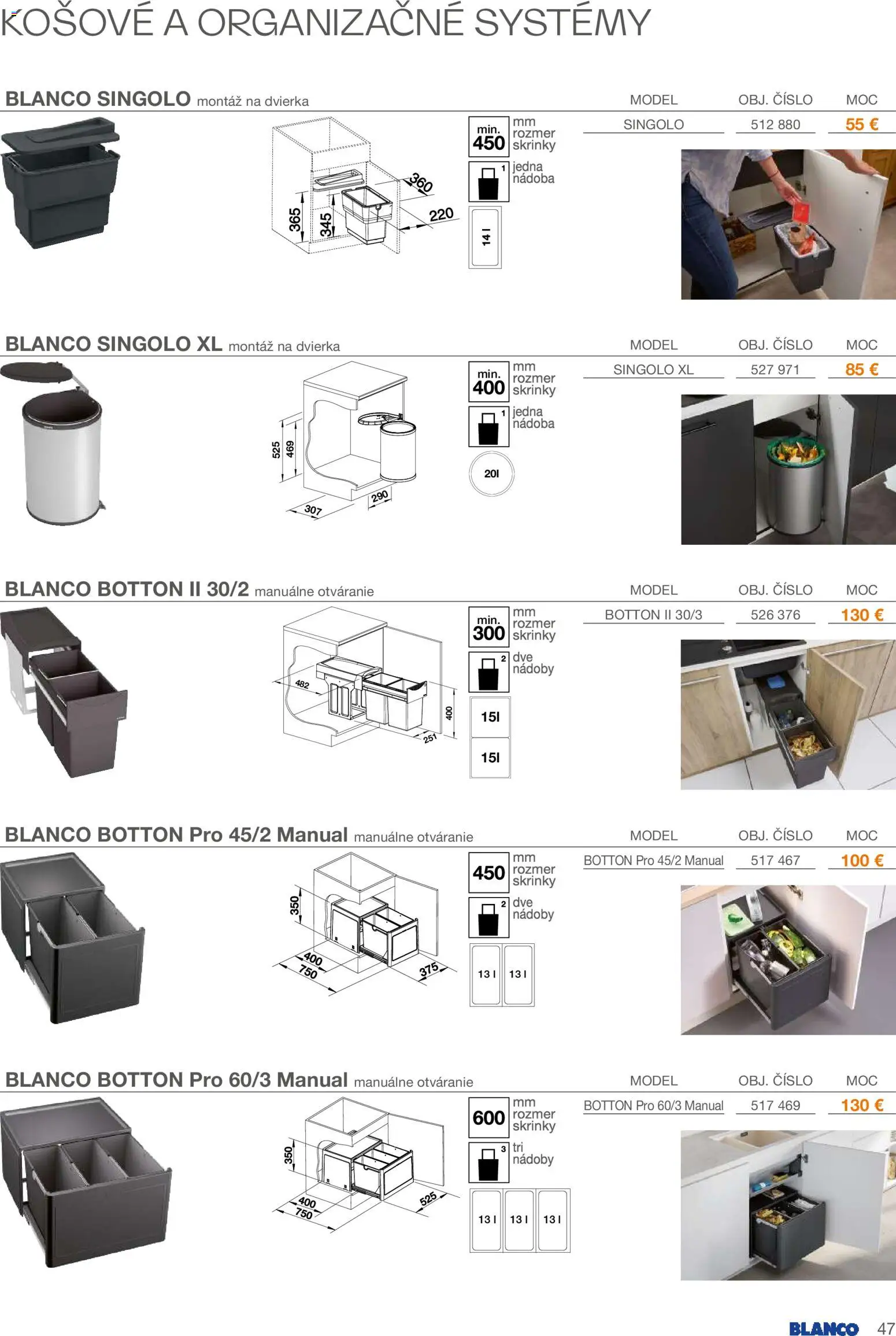 KOŠOVÉ A ORGANIZAČNÉ SYSTÉMY

BLANCO SINGOLO montáž na dvierka

| MODEL | OBJ. ČÍSLO | MOC |
|---|---|---|
| SINGOLO | 512 880 | 55 € |

365 345 360 220

min. 450 mm rozmer skrinky
1 jedna nádoba
14 l

BLANCO SINGOLO XL montáž na dvierka

| MODEL | OBJ. ČÍSLO | MOC |
|---|---|---|
| SINGOLO XL | 527 971 | 85 € |

525 469 307 290

min. 400 mm rozmer skrinky
1 jedna nádoba
20l

BLANCO BOTTON II 30/2 manuálne otváranie

| MODEL | OBJ. ČÍSLO | MOC |
|---|---|---|
| BOTTON II 30/3 | 526 376 | 130 € |

482 400 251

min. 300 mm rozmer skrinky
2 dve nádoby
15l
15l

BLANCO BOTTON Pro 45/2 Manual manuálne otváranie

| MODEL | OBJ. ČÍSLO | MOC |
|---|---|---|
| BOTTON Pro 45/2 Manual | 517 467 | 100 € |

350 400 750 375

450 mm rozmer skrinky
2 dve nádoby
13 l 13 l

BLANCO BOTTON Pro 60/3 Manual manuálne otváranie

| MODEL | OBJ. ČÍSLO | MOC |
|---|---|---|
| BOTTON Pro 60/3 Manual | 517 469 | 130 € |

350 400 750 525

600 mm rozmer skrinky
3 tri nádoby
13 l 13 l 13 l

BLANCO 47