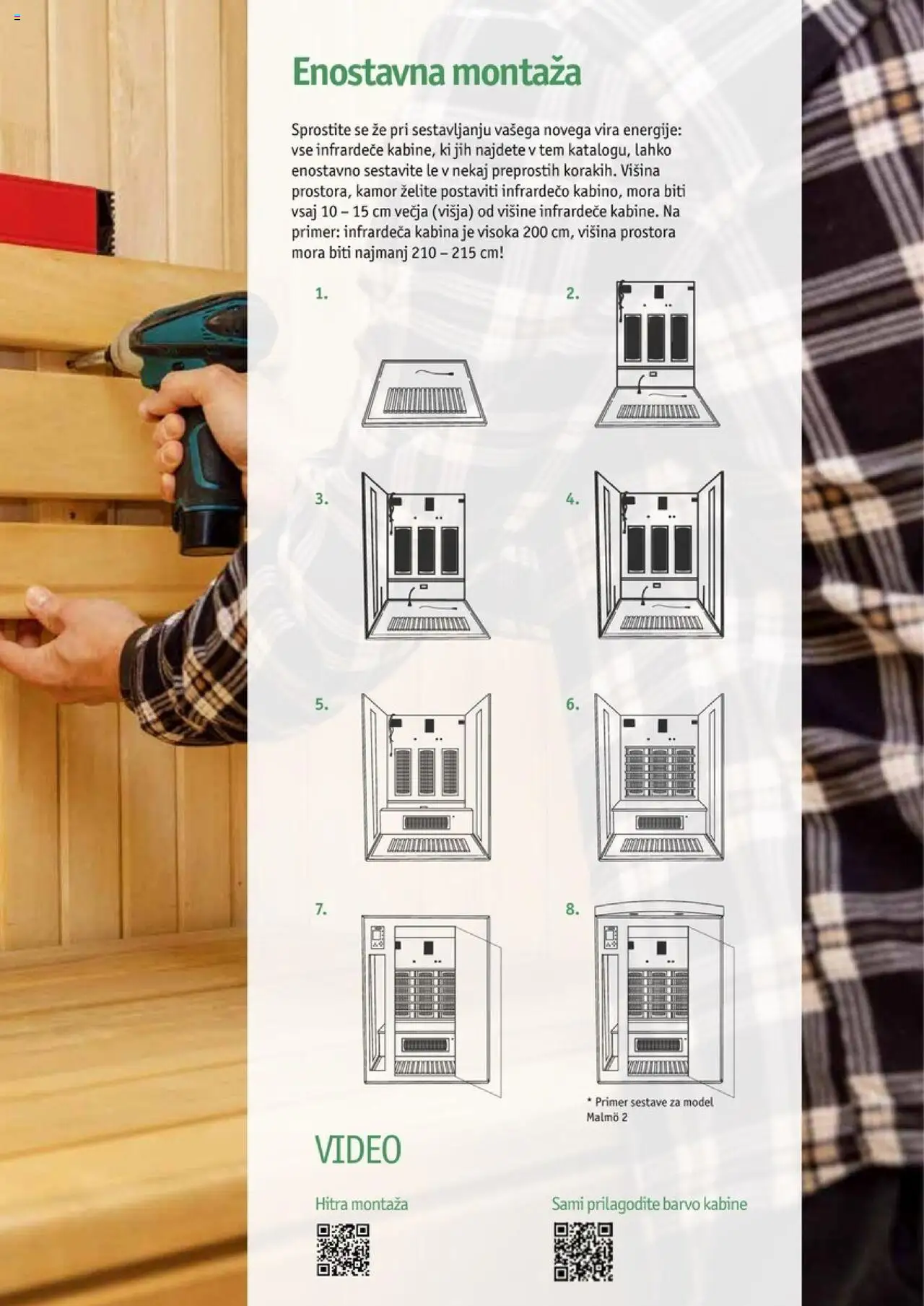 Enostavna montaža

Sprostite se že pri sestavljanju vašega novega vira energije: vse infrardeče kabine, ki jih najdete v tem katalogu, lahko enostavno sestavite le v nekaj preprostih korakih. Višina prostora, kamor želite postaviti infrardečo kabino, mora biti vsaj 10 – 15 cm večja (višja) od višine infrardeče kabine. Na primer: infrardeča kabina je visoka 200 cm, višina prostora mora biti najmanj 210 – 215 cm!

1.

2.

3.

4.

5.

6.

7.

8.

* Primer sestave za model Malmö 2

VIDEO

Hitra montaža

Sami prilagodite barvo kabine