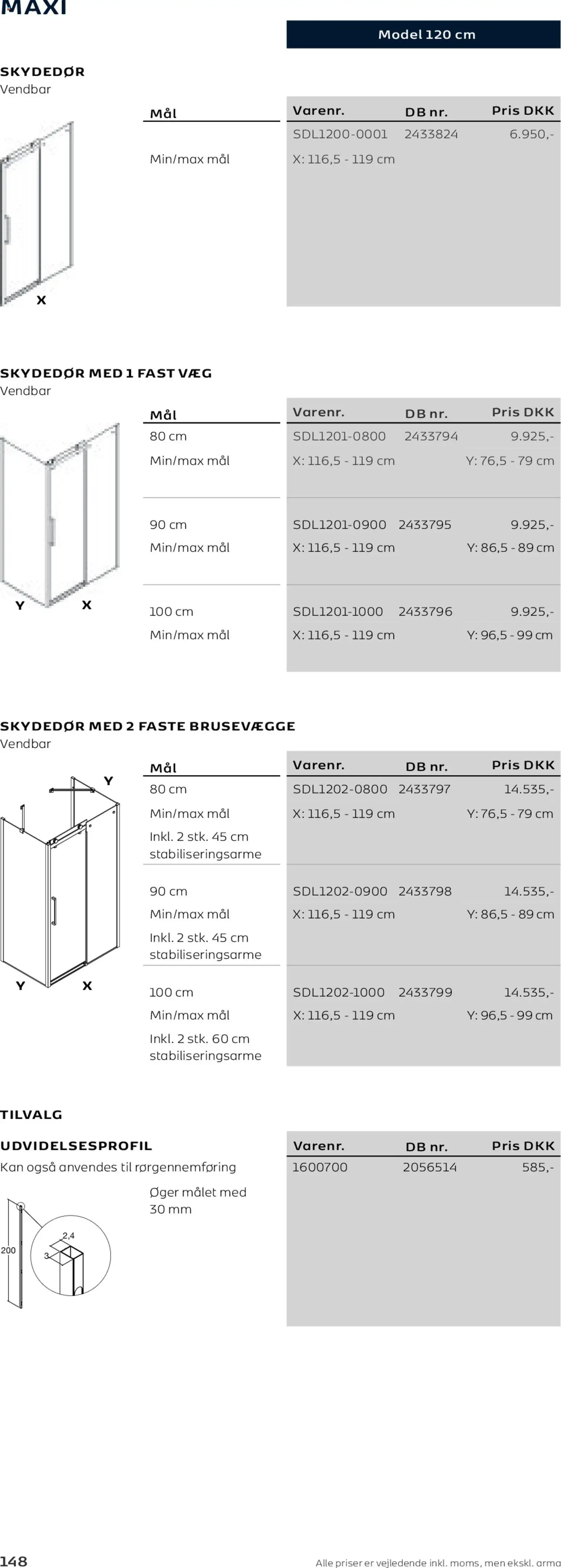 MAXI

Model 120 cm

SKYDEDØR
Vendbar

| Mål | Varenr. | DB nr. | Pris DKK |
|---|---|---|---|
| | SDL1200-0001 | 2433824 | 6.950,- |
| Min/max mål | X: 116,5 - 119 cm | | |

X

SKYDEDØR MED 1 FAST VÆG
Vendbar

| Mål | Varenr. | DB nr. | Pris DKK |
|---|---|---|---|
| 80 cm | SDL1201-0800 | 2433794 | 9.925,- |
| Min/max mål | X: 116,5 - 119 cm | | Y: 76,5 - 79 cm |
| 90 cm | SDL1201-0900 | 2433795 | 9.925,- |
| Min/max mål | X: 116,5 - 119 cm | | Y: 86,5 - 89 cm |
| 100 cm | SDL1201-1000 | 2433796 | 9.925,- |
| Min/max mål | X: 116,5 - 119 cm | | Y: 96,5 - 99 cm |

Y X

SKYDEDØR MED 2 FASTE BRUSEVÆGGE
Vendbar

| Mål | Varenr. | DB nr. | Pris DKK |
|---|---|---|---|
| 80 cm | SDL1202-0800 | 2433797 | 14.535,- |
| Min/max mål | X: 116,5 - 119 cm | | Y: 76,5 - 79 cm |
| Inkl. 2 stk. 45 cm stabiliseringsarme | | | |
| 90 cm | SDL1202-0900 | 2433798 | 14.535,- |
| Min/max mål | X: 116,5 - 119 cm | | Y: 86,5 - 89 cm |
| Inkl. 2 stk. 45 cm stabiliseringsarme | | | |
| 100 cm | SDL1202-1000 | 2433799 | 14.535,- |
| Min/max mål | X: 116,5 - 119 cm | | Y: 96,5 - 99 cm |
| Inkl. 2 stk. 60 cm stabiliseringsarme | | | |

Y Y X

TILVALG

UDVIDELSESPROFIL
Kan også anvendes til rørgennemføring

Øger målet med 30 mm

| Varenr. | DB nr. | Pris DKK |
|---|---|---|
| 1600700 | 2056514 | 585,- |

200 2,4 3

148 Alle priser er vejledende inkl. moms, men ekskl. arma