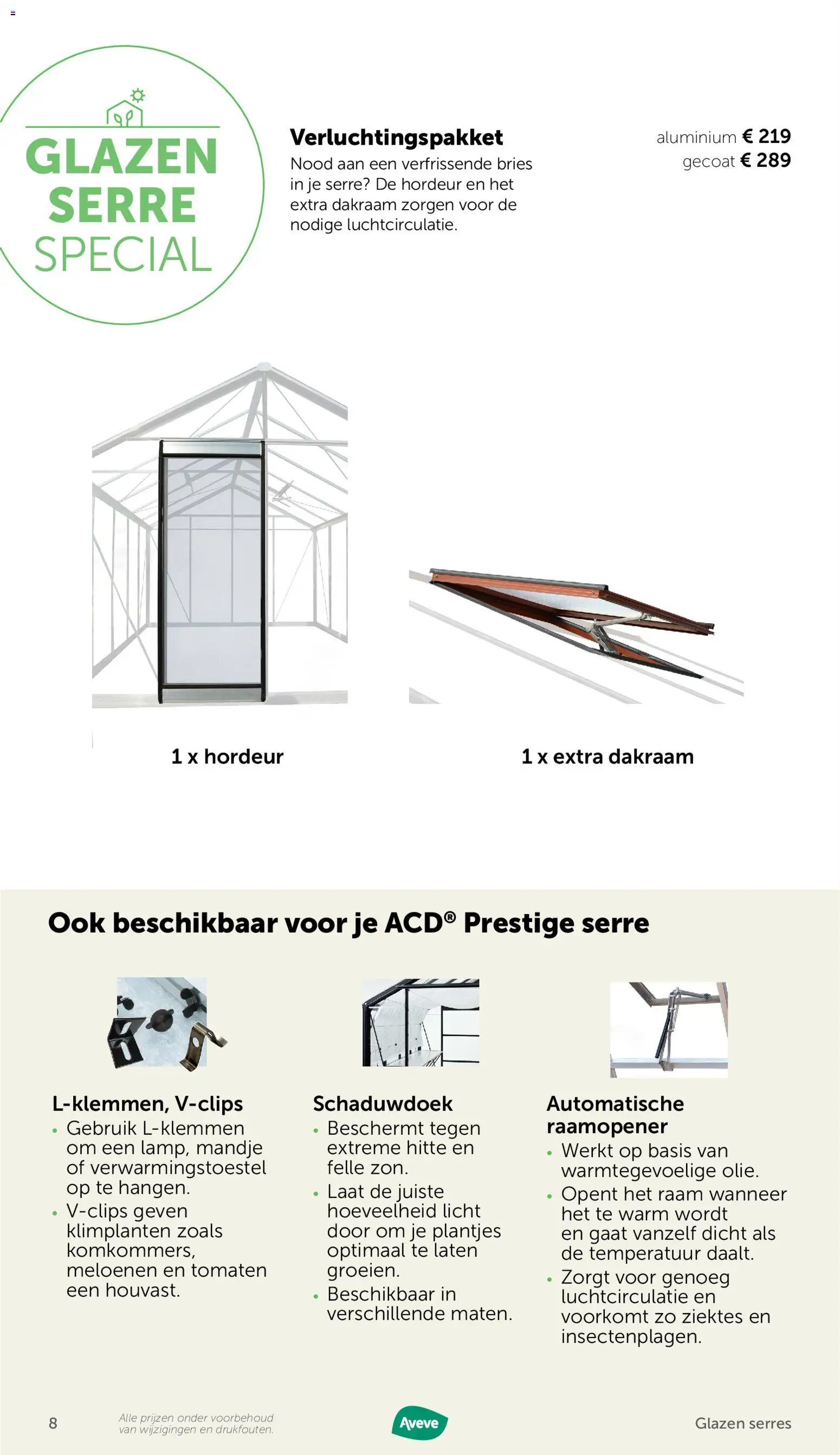 GLAZEN SERRE SPECIAL

Verluchtingspakket
Nood aan een verfrissende bries in je serre? De hordeur en het extra dakraam zorgen voor de nodige luchtcirculatie.

aluminium € 219
gecoat € 289

1 x hordeur

1 x extra dakraam

Ook beschikbaar voor je ACD® Prestige serre

L-klemmen, V-clips
• Gebruik L-klemmen om een lamp, mandje of verwarmingstoestel op te hangen.
• V-clips geven klimplanten zoals komkommers, meloenen en tomaten een houvast.

Schaduwdoek
• Beschermt tegen extreme hitte en felle zon.
• Laat de juiste hoeveelheid licht door om je plantjes optimaal te laten groeien.
• Beschikbaar in verschillende maten.

Automatische raamopener
• Werkt op basis van warmtegevoelige olie.
• Opent het raam wanneer het te warm wordt en gaat vanzelf dicht als de temperatuur daalt.
• Zorgt voor genoeg luchtcirculatie en voorkomt zo ziektes en insectenplagen.

8
Alle prijzen onder voorbehoud van wijzigingen en drukfouten.
Aveve
Glazen serres