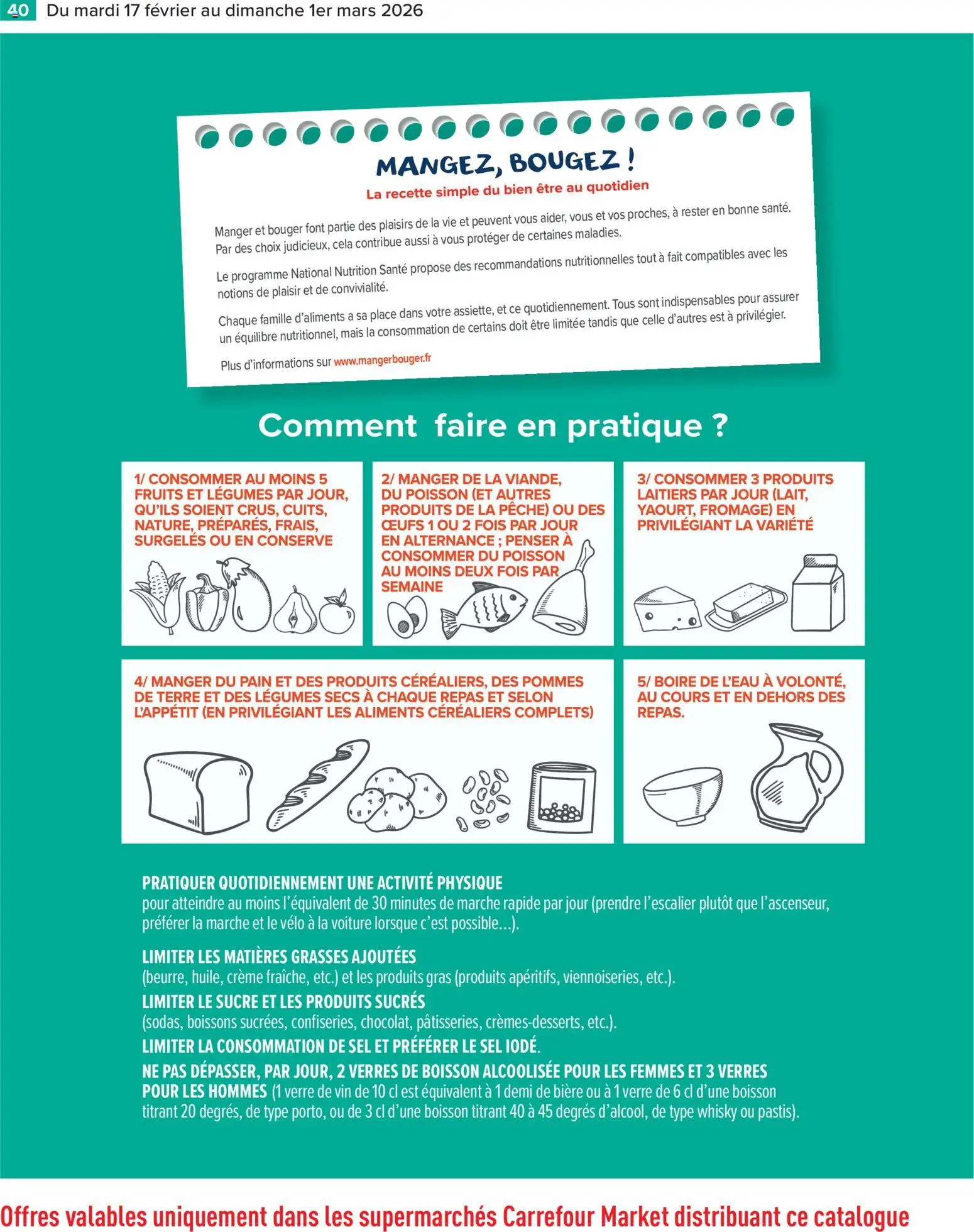 40 Du mardi 17 février au dimanche 1er mars 2026

MANGEZ, BOUGEZ !
La recette simple du bien être au quotidien

Manger et bouger font partie des plaisirs de la vie et peuvent vous aider, vous et vos proches, à rester en bonne santé. Par des choix judicieux, cela contribue aussi à vous protéger de certaines maladies.

Le programme National Nutrition Santé propose des recommandations nutritionnelles tout à fait compatibles avec les notions de plaisir et de convivialité.

Chaque famille d'aliments a sa place dans votre assiette, et ce quotidiennement. Tous sont indispensables pour assurer un équilibre nutritionnel, mais la consommation de certains doit être limitée tandis que celle d'autres est à privilégier.

Plus d'informations sur www.mangerbouger.fr

Comment faire en pratique ?

1/ CONSOMMER AU MOINS 5 FRUITS ET LÉGUMES PAR JOUR, QU'ILS SOIENT CRUS, CUITS, NATURE, PRÉPARÉS, FRAIS, SURGELÉS OU EN CONSERVE

2/ MANGER DE LA VIANDE, DU POISSON (ET AUTRES PRODUITS DE LA PÊCHE) OU DES ŒUFS 1 OU 2 FOIS PAR JOUR EN ALTERNANCE ; PENSER À CONSOMMER DU POISSON AU MOINS DEUX FOIS PAR SEMAINE

3/ CONSOMMER 3 PRODUITS LAITIERS PAR JOUR (LAIT, YAOURT, FROMAGE) EN PRIVILÉGIANT LA VARIÉTÉ

4/ MANGER DU PAIN ET DES PRODUITS CÉRÉALIERS, DES POMMES DE TERRE ET DES LÉGUMES SECS À CHAQUE REPAS ET SELON L'APPÉTIT (EN PRIVILÉGIANT LES ALIMENTS CÉRÉALIERS COMPLETS)

5/ BOIRE DE L'EAU À VOLONTÉ, AU COURS ET EN DEHORS DES REPAS.

PRATIQUER QUOTIDIENNEMENT UNE ACTIVITÉ PHYSIQUE
pour atteindre au moins l'équivalent de 30 minutes de marche rapide par jour (prendre l'escalier plutôt que l'ascenseur, préférer la marche et le vélo à la voiture lorsque c'est possible...).

LIMITER LES MATIÈRES GRASSES AJOUTÉES
(beurre, huile, crème fraîche, etc.) et les produits gras (produits apéritifs, viennoiseries, etc.).

LIMITER LE SUCRE ET LES PRODUITS SUCRÉS
(sodas, boissons sucrées, confiseries, chocolat, pâtisseries, crèmes-desserts, etc.).

LIMITER LA CONSOMMATION DE SEL ET PRÉFÉRER LE SEL IODÉ.

NE PAS DÉPASSER, PAR JOUR, 2 VERRES DE BOISSON ALCOOLISÉE POUR LES FEMMES ET 3 VERRES POUR LES HOMMES (1 verre de vin de 10 cl est équivalent à 1 demi de bière ou à 1 verre de 6 cl d'une boisson titrant 20 degrés, de type porto, ou de 3 cl d'une boisson titrant 40 à 45 degrés d'alcool, de type whisky ou pastis).

Offres valables uniquement dans les supermarchés Carrefour Market distribuant ce catalogue