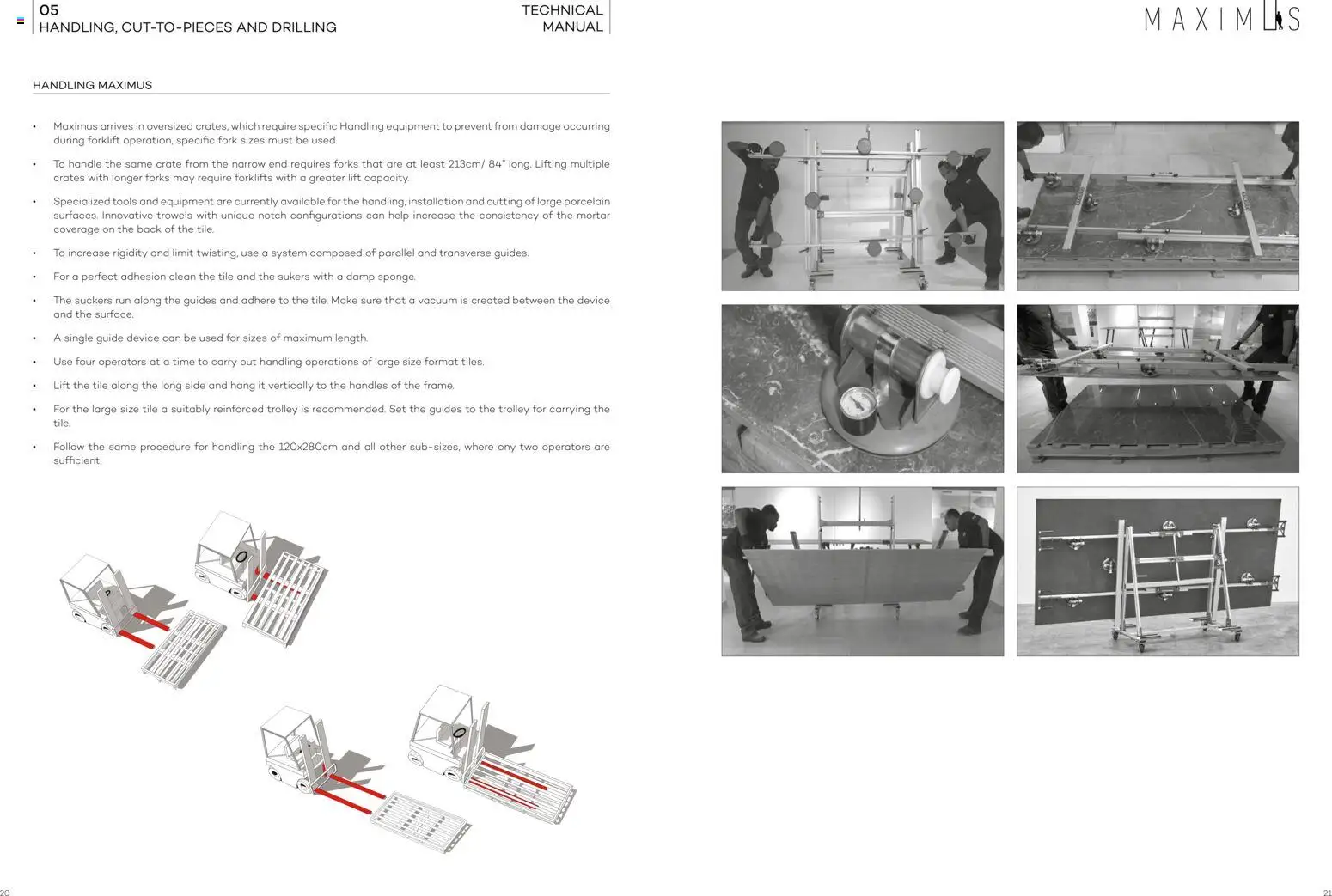 05
HANDLING, CUT-TO-PIECES AND DRILLING

TECHNICAL MANUAL

MAXIMUS

HANDLING MAXIMUS

• Maximus arrives in oversized crates, which require specific Handling equipment to prevent from damage occurring during forklift operation, specific fork sizes must be used.

• To handle the same crate from the narrow end requires forks that are at least 213cm/ 84" long. Lifting multiple crates with longer forks may require forklifts with a greater lift capacity.

• Specialized tools and equipment are currently available for the handling, installation and cutting of large porcelain surfaces. Innovative trowels with unique notch configurations can help increase the consistency of the mortar coverage on the back of the tile.

• To increase rigidity and limit twisting, use a system composed of parallel and transverse guides.

• For a perfect adhesion clean the tile and the sukers with a damp sponge.

• The suckers run along the guides and adhere to the tile. Make sure that a vacuum is created between the device and the surface.

• A single guide device can be used for sizes of maximum length.

• Use four operators at a time to carry out handling operations of large size format tiles.

• Lift the tile along the long side and hang it vertically to the handles of the frame.

• For the large size tile a suitably reinforced trolley is recommended. Set the guides to the trolley for carrying the tile.

• Follow the same procedure for handling the 120x280cm and all other sub-sizes, where ony two operators are sufficient.

20

21