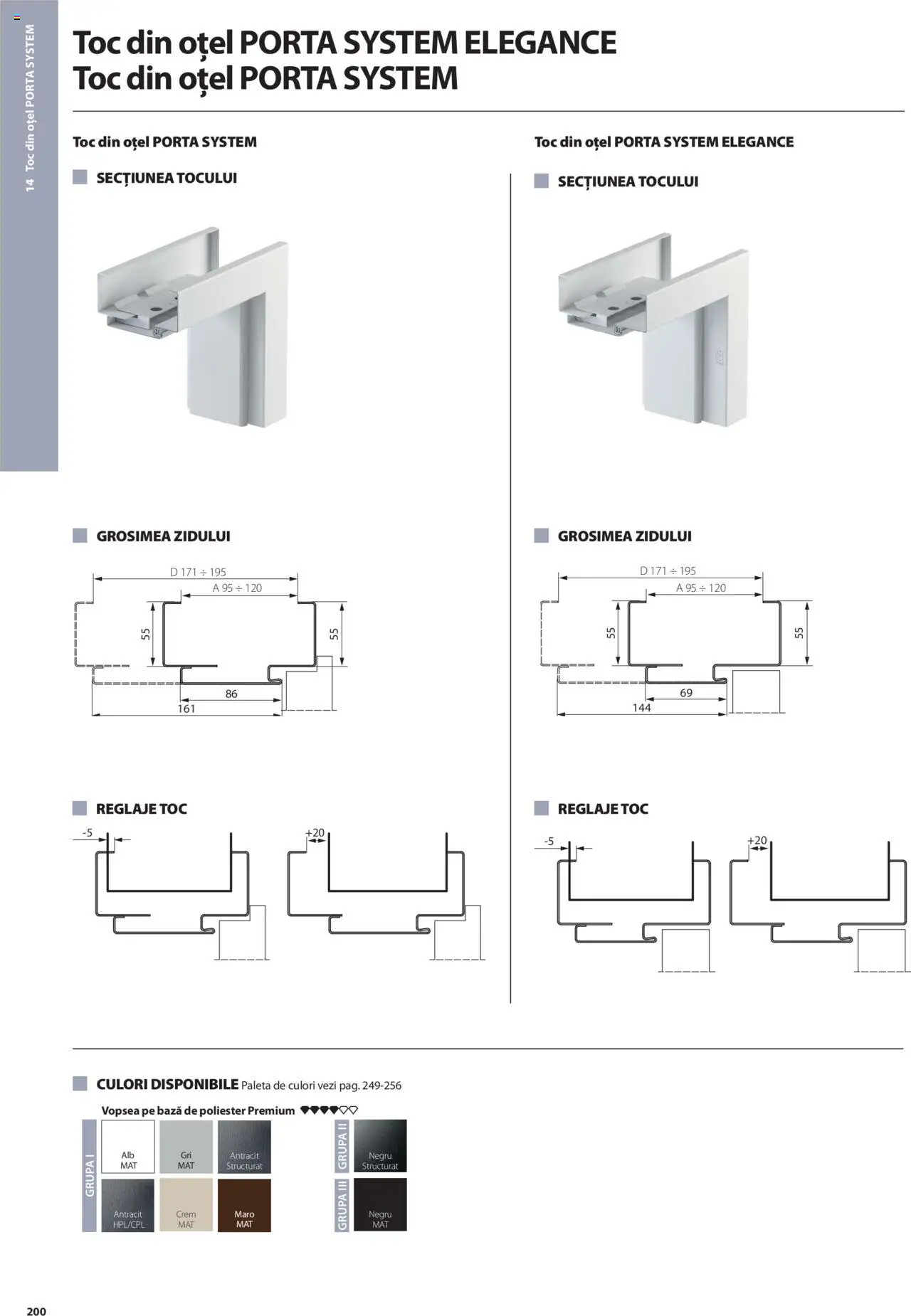 14 Toc din oțel PORTA SYSTEM

Toc din oțel PORTA SYSTEM ELEGANCE
Toc din oțel PORTA SYSTEM

Toc din oțel PORTA SYSTEM

SECȚIUNEA TOCULUI

GROSIMEA ZIDULUI

D 171 ÷ 195
A 95 ÷ 120
55
55
86
161

REGLAJE TOC

-5
+20

Toc din oțel PORTA SYSTEM ELEGANCE

SECȚIUNEA TOCULUI

GROSIMEA ZIDULUI

D 171 ÷ 195
A 95 ÷ 120
55
55
69
144

REGLAJE TOC

-5
+20

CULORI DISPONIBILE Paleta de culori vezi pag. 249-256

Vopsea pe bază de poliester Premium

GRUPA I
Alb MAT
Gri MAT
Antracit Structurat
Antracit HPL/CPL
Crem MAT
Maro MAT

GRUPA II
Negru Structurat

GRUPA III
Negru MAT

200