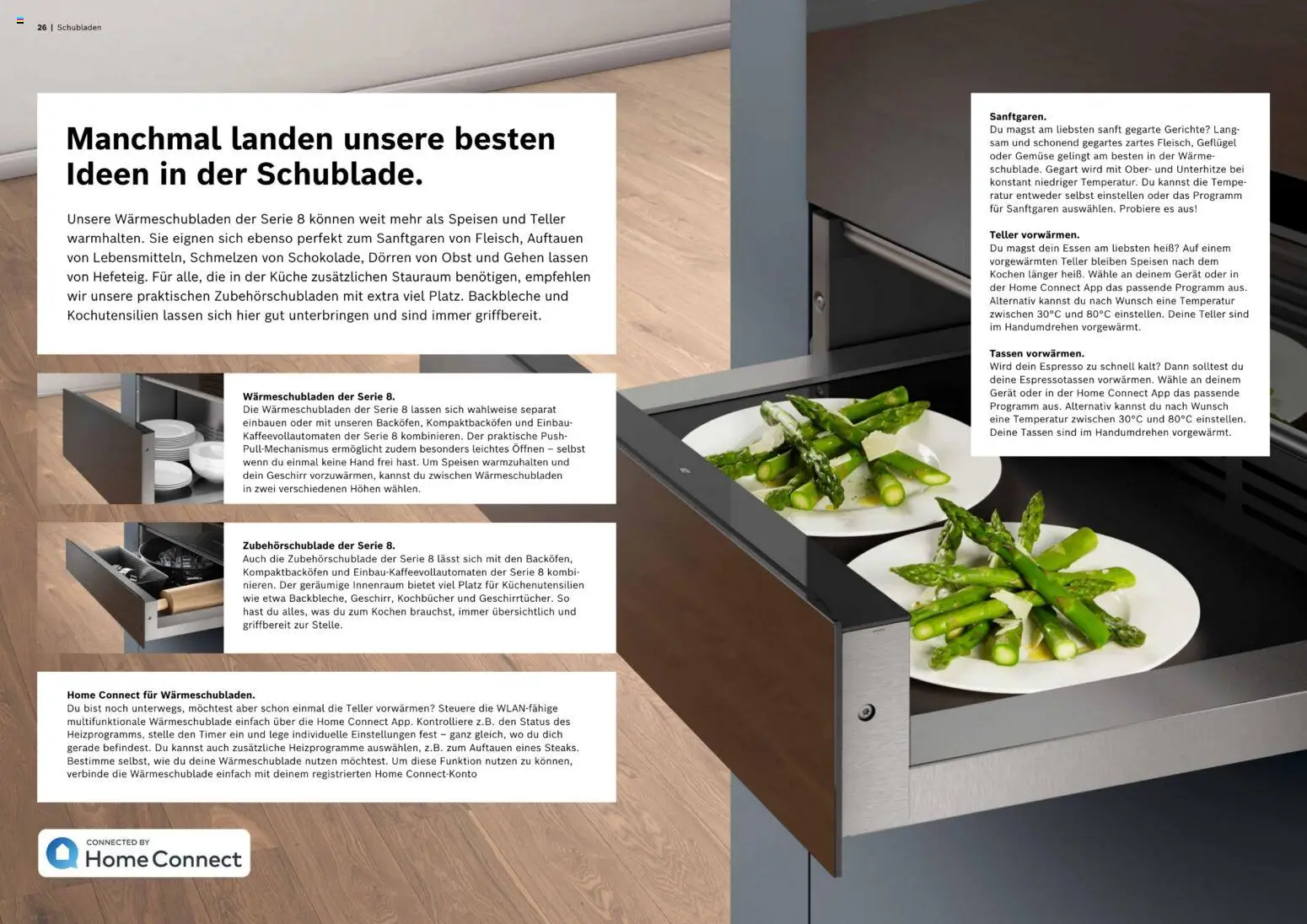 26 | Schubladen

Manchmal landen unsere besten Ideen in der Schublade.

Unsere Wärmeschubladen der Serie 8 können weit mehr als Speisen und Teller warmhalten. Sie eignen sich ebenso perfekt zum Sanftgaren von Fleisch, Auftauen von Lebensmitteln, Schmelzen von Schokolade, Dörren von Obst und Gehen lassen von Hefeteig. Für alle, die in der Küche zusätzlichen Stauraum benötigen, empfehlen wir unsere praktischen Zubehörschubladen mit extra viel Platz. Backbleche und Kochutensilien lassen sich hier gut unterbringen und sind immer griffbereit.

Wärmeschubladen der Serie 8.
Die Wärmeschubladen der Serie 8 lassen sich wahlweise separat einbauen oder mit unseren Backöfen, Kompaktbacköfen und Einbau-Kaffeevollautomaten der Serie 8 kombinieren. Der praktische Push-Pull-Mechanismus ermöglicht zudem besonders leichtes Öffnen – selbst wenn du einmal keine Hand frei hast. Um Speisen warmzuhalten und dein Geschirr vorzuwärmen, kannst du zwischen Wärmeschubladen in zwei verschiedenen Höhen wählen.

Zubehörschublade der Serie 8.
Auch die Zubehörschublade der Serie 8 lässt sich mit den Backöfen, Kompaktbacköfen und Einbau-Kaffeevollautomaten der Serie 8 kombinieren. Der geräumige Innenraum bietet viel Platz für Küchenutensilien wie etwa Backbleche, Geschirr, Kochbücher und Geschirrtücher. So hast du alles, was du zum Kochen brauchst, immer übersichtlich und griffbereit zur Stelle.

Home Connect für Wärmeschubladen.
Du bist noch unterwegs, möchtest aber schon einmal die Teller vorwärmen? Steuere die WLAN-fähige multifunktionale Wärmeschublade einfach über die Home Connect App. Kontrolliere z.B. den Status des Heizprogramms, stelle den Timer ein und lege individuelle Einstellungen fest – ganz gleich, wo du dich gerade befindest. Du kannst auch zusätzliche Heizprogramme auswählen, z.B. zum Auftauen eines Steaks. Bestimme selbst, wie du deine Wärmeschublade nutzen möchtest. Um diese Funktion nutzen zu können, verbinde die Wärmeschublade einfach mit deinem registrierten Home Connect-Konto

CONNECTED BY
Home Connect

Sanftgaren.
Du magst am liebsten sanft gegarte Gerichte? Langsam und schonend gegartes zartes Fleisch, Geflügel oder Gemüse gelingt am besten in der Wärmeschublade. Gegart wird mit Ober- und Unterhitze bei konstant niedriger Temperatur. Du kannst die Temperatur entweder selbst einstellen oder das Programm für Sanftgaren auswählen. Probiere es aus!

Teller vorwärmen.
Du magst dein Essen am liebsten heiß? Auf einem vorgewärmten Teller bleiben Speisen nach dem Kochen länger heiß. Wähle an deinem Gerät oder in der Home Connect App das passende Programm aus. Alternativ kannst du nach Wunsch eine Temperatur zwischen 30°C und 80°C einstellen. Deine Teller sind im Handumdrehen vorgewärmt.

Tassen vorwärmen.
Wird dein Espresso zu schnell kalt? Dann solltest du deine Espressotassen vorwärmen. Wähle an deinem Gerät oder in der Home Connect App das passende Programm aus. Alternativ kannst du nach Wunsch eine Temperatur zwischen 30°C und 80°C einstellen. Deine Tassen sind im Handumdrehen vorgewärmt.