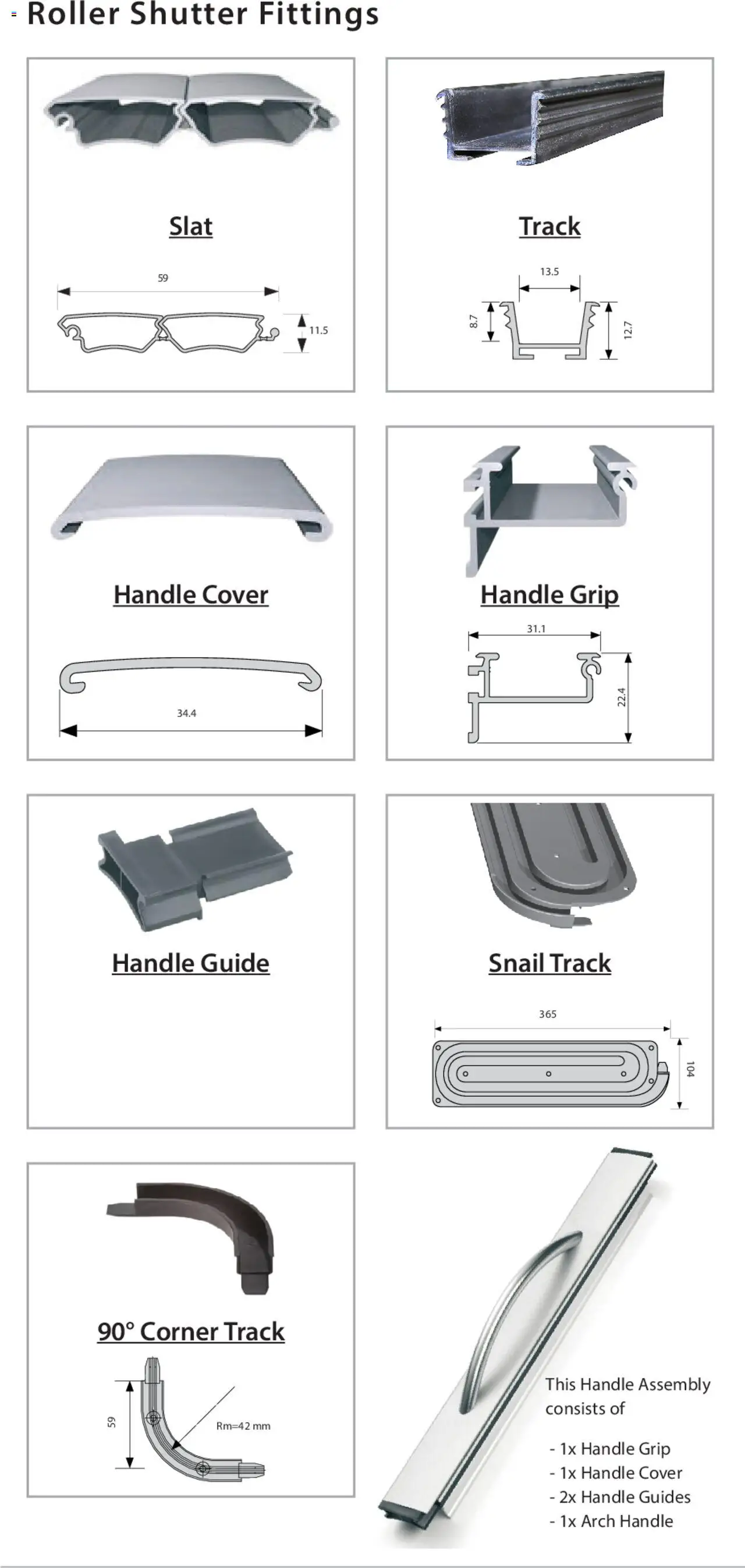 Roller Shutter Fittings

Slat

59

11.5

Track

13.5

8.7

12.7

Handle Cover

34.4

Handle Grip

31.1

22.4

Handle Guide

Snail Track

365

104

90° Corner Track

59

Rm=42 mm

This Handle Assembly consists of

- 1x Handle Grip
- 1x Handle Cover
- 2x Handle Guides
- 1x Arch Handle