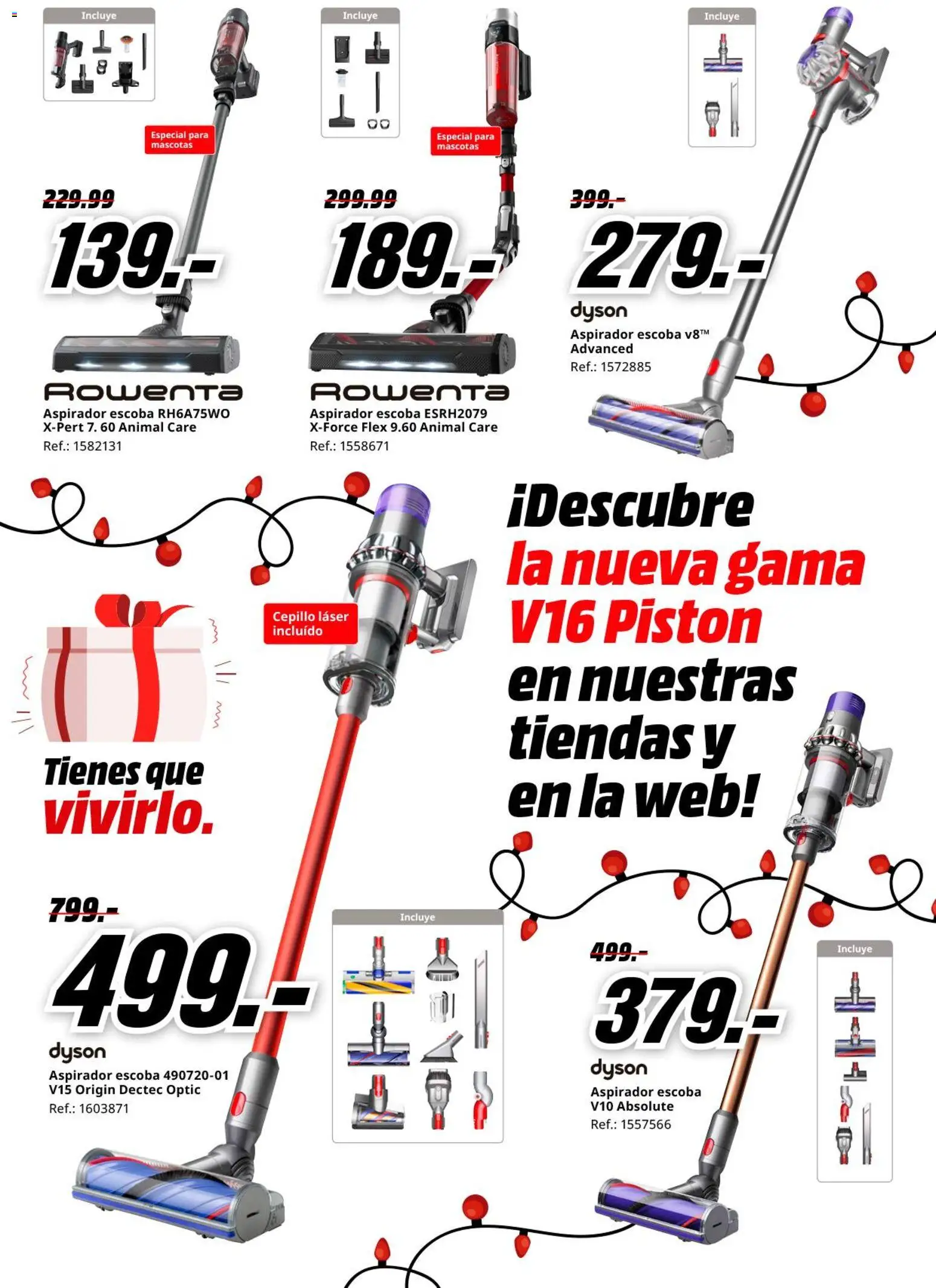 Incluye

Especial para mascotas

229.99

139.-

Rowenta

Aspirador escoba RH6A75WO X-Pert 7. 60 Animal Care

Ref.: 1582131

Incluye

Especial para mascotas

299.99

189.-

Rowenta

Aspirador escoba ESRH2079 X-Force Flex 9.60 Animal Care

Ref.: 1558671

Incluye

399.-

279.-

dyson

Aspirador escoba v8™ Advanced

Ref.: 1572885

¡Descubre la nueva gama V16 Piston en nuestras tiendas y en la web!

Cepillo láser incluído

Tienes que vivirlo.

799.-

499.-

dyson

Aspirador escoba 490720-01 V15 Origin Dectec Optic

Ref.: 1603871

Incluye

499.-

379.-

dyson

Aspirador escoba V10 Absolute

Ref.: 1557566

Incluye