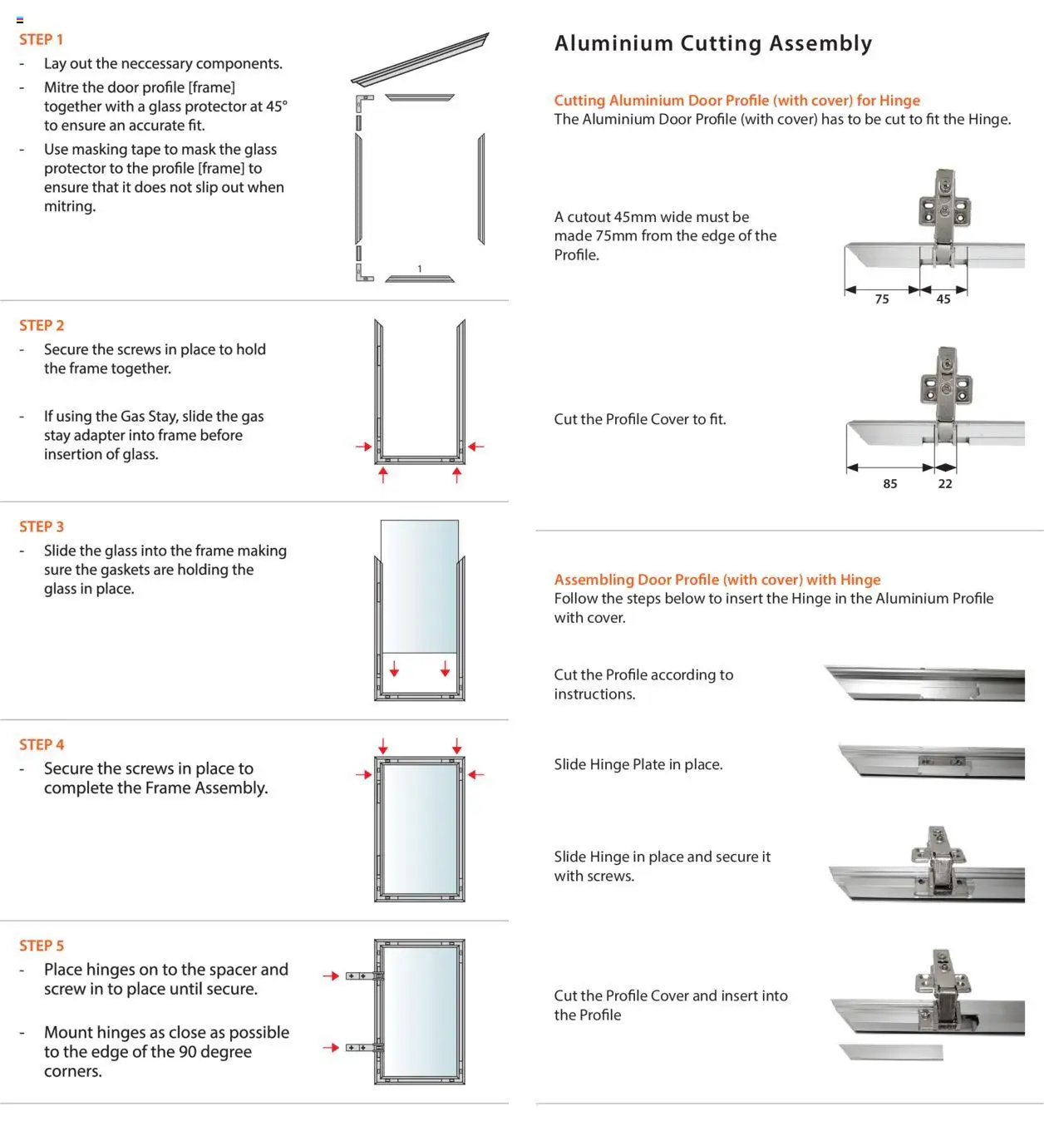 STEP 1
- Lay out the neccessary components.
- Mitre the door profile [frame] together with a glass protector at 45° to ensure an accurate fit.
- Use masking tape to mask the glass protector to the profile [frame] to ensure that it does not slip out when mitring.

1

STEP 2
- Secure the screws in place to hold the frame together.
- If using the Gas Stay, slide the gas stay adapter into frame before insertion of glass.

STEP 3
- Slide the glass into the frame making sure the gaskets are holding the glass in place.

STEP 4
- Secure the screws in place to complete the Frame Assembly.

STEP 5
- Place hinges on to the spacer and screw in to place until secure.
- Mount hinges as close as possible to the edge of the 90 degree corners.

Aluminium Cutting Assembly

Cutting Aluminium Door Profile (with cover) for Hinge
The Aluminium Door Profile (with cover) has to be cut to fit the Hinge.

A cutout 45mm wide must be made 75mm from the edge of the Profile.

75 45

Cut the Profile Cover to fit.

85 22

Assembling Door Profile (with cover) with Hinge
Follow the steps below to insert the Hinge in the Aluminium Profile with cover.

Cut the Profile according to instructions.

Slide Hinge Plate in place.

Slide Hinge in place and secure it with screws.

Cut the Profile Cover and insert into the Profile