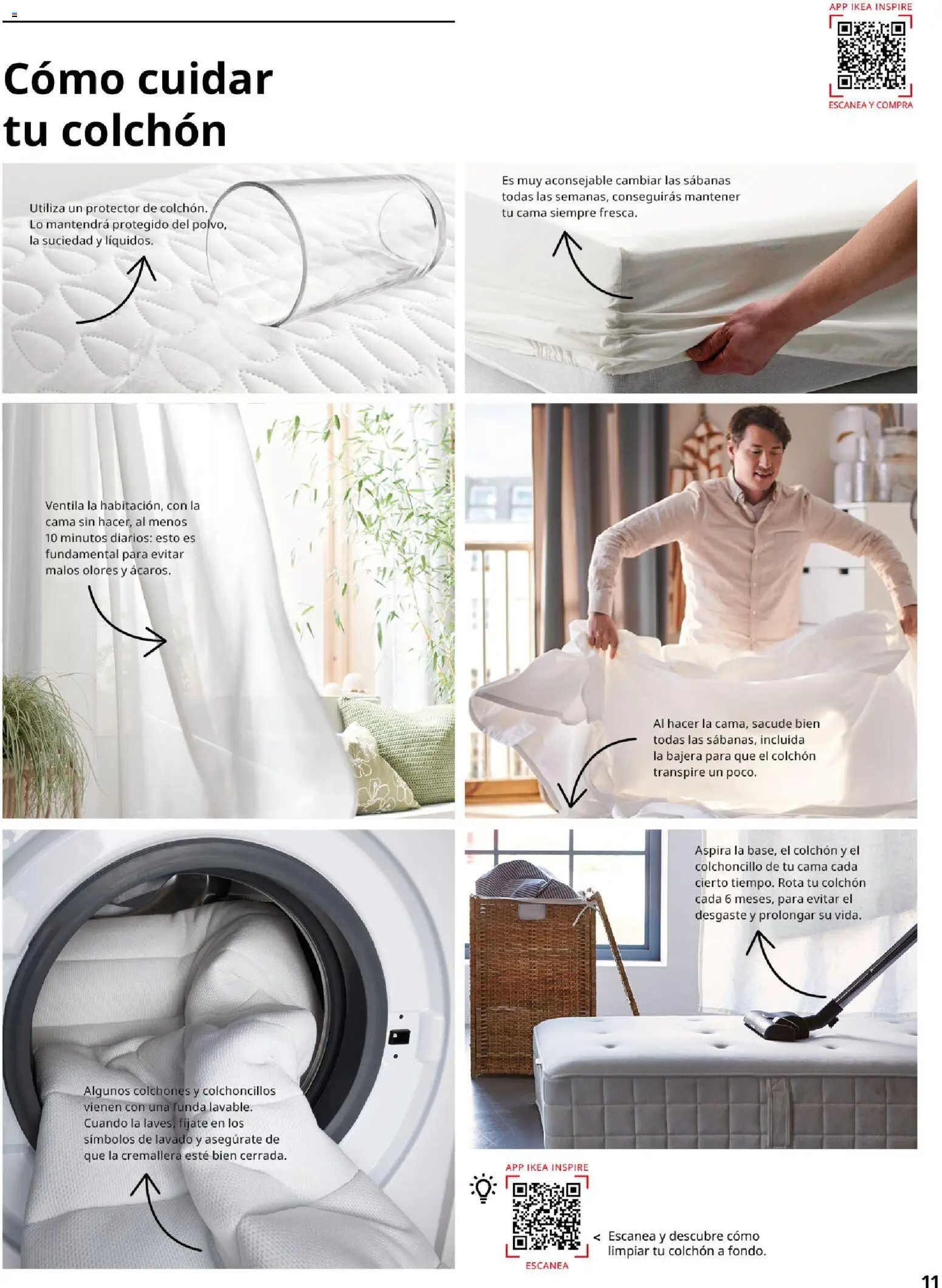 APP IKEA INSPIRE

ESCANEA Y COMPRA

Cómo cuidar tu colchón

Utiliza un protector de colchón. Lo mantendrá protegido del polvo, la suciedad y líquidos.

Es muy aconsejable cambiar las sábanas todas las semanas, conseguirás mantener tu cama siempre fresca.

Ventila la habitación, con la cama sin hacer, al menos 10 minutos diarios: esto es fundamental para evitar malos olores y ácaros.

Al hacer la cama, sacude bien todas las sábanas, incluida la bajera para que el colchón transpire un poco.

Algunos colchones y colchoncillos vienen con una funda lavable. Cuando la laves, fíjate en los símbolos de lavado y asegúrate de que la cremallera esté bien cerrada.

Aspira la base, el colchón y el colchoncillo de tu cama cada cierto tiempo. Rota tu colchón cada 6 meses, para evitar el desgaste y prolongar su vida.

APP IKEA INSPIRE

ESCANEA

< Escanea y descubre cómo limpiar tu colchón a fondo.

11