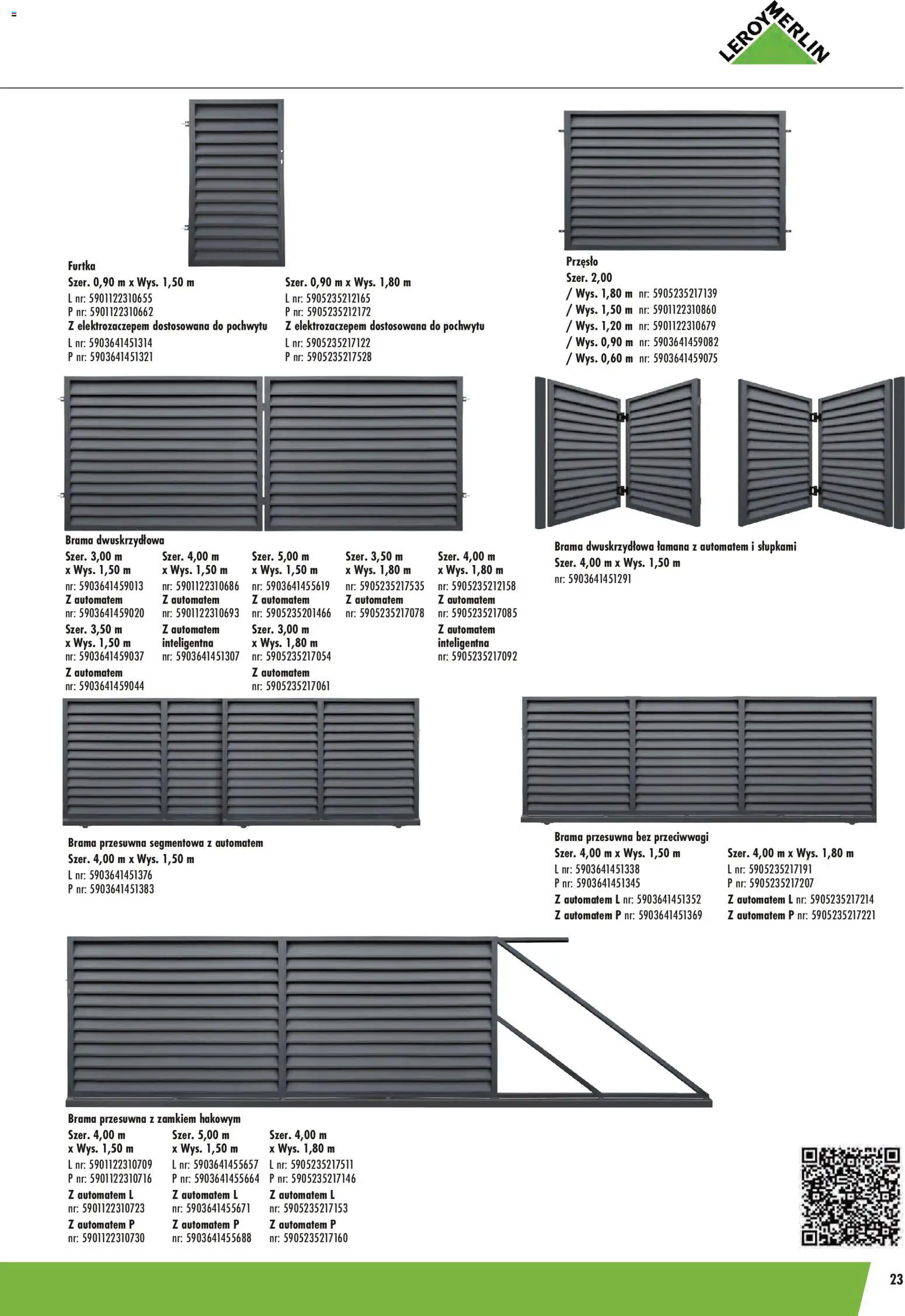 LEROY MERLIN

Furtka
Szer. 0,90 m x Wys. 1,50 m
L nr: 5901122310655
P nr: 5901122310662
Z elektrozaczepem dostosowana do pochwytu
L nr: 5903641451314
P nr: 5903641451321

Szer. 0,90 m x Wys. 1,80 m
L nr: 5905235212165
P nr: 5905235212172
Z elektrozaczepem dostosowana do pochwytu
L nr: 5905235217122
P nr: 5905235217528

Przęsło
Szer. 2,00
/ Wys. 1,80 m nr: 5905235217139
/ Wys. 1,50 m nr: 5901122310860
/ Wys. 1,20 m nr: 5901122310679
/ Wys. 0,90 m nr: 5903641459082
/ Wys. 0,60 m nr: 5903641459075

Brama dwuskrzydłowa
Szer. 3,00 m x Wys. 1,50 m
nr: 5903641459013
Z automatem
nr: 5903641459020
Szer. 3,50 m x Wys. 1,50 m
nr: 5903641459037
Z automatem
nr: 5903641459044

Szer. 4,00 m x Wys. 1,50 m
nr: 5901122310686
Z automatem
nr: 5901122310693
Z automatem inteligentna
nr: 5903641451307

Szer. 5,00 m x Wys. 1,50 m
nr: 5903641455619
Z automatem
nr: 5905235201466
Szer. 3,00 m x Wys. 1,80 m
nr: 5905235217054
Z automatem
nr: 5905235217061

Szer. 3,50 m x Wys. 1,80 m
nr: 5905235217535
Z automatem
nr: 5905235217078

Szer. 4,00 m x Wys. 1,80 m
nr: 5905235212158
Z automatem
nr: 5905235217085
Z automatem inteligentna
nr: 5905235217092

Brama dwuskrzydłowa łamana z automatem i słupkami
Szer. 4,00 m x Wys. 1,50 m
nr: 5903641451291

Brama przesuwna segmentowa z automatem
Szer. 4,00 m x Wys. 1,50 m
L nr: 5903641451376
P nr: 5903641451383

Brama przesuwna bez przeciwwagi
Szer. 4,00 m x Wys. 1,50 m
L nr: 5903641451338
P nr: 5903641451345
Z automatem L nr: 5903641451352
Z automatem P nr: 5903641451369

Szer. 4,00 m x Wys. 1,80 m
L nr: 5905235217191
P nr: 5905235217207
Z automatem L nr: 5905235217214
Z automatem P nr: 5905235217221

Brama przesuwna z zamkiem hakowym
Szer. 4,00 m x Wys. 1,50 m
L nr: 5901122310709
P nr: 5901122310716
Z automatem L
nr: 5901122310723
Z automatem P
nr: 5901122310730

Szer. 5,00 m x Wys. 1,50 m
L nr: 5903641455657
P nr: 5903641455664
Z automatem L
nr: 5903641455671
Z automatem P
nr: 5903641455688

Szer. 4,00 m x Wys. 1,80 m
L nr: 5905235217511
P nr: 5905235217146
Z automatem L
nr: 5905235217153
Z automatem P
nr: 5905235217160

23