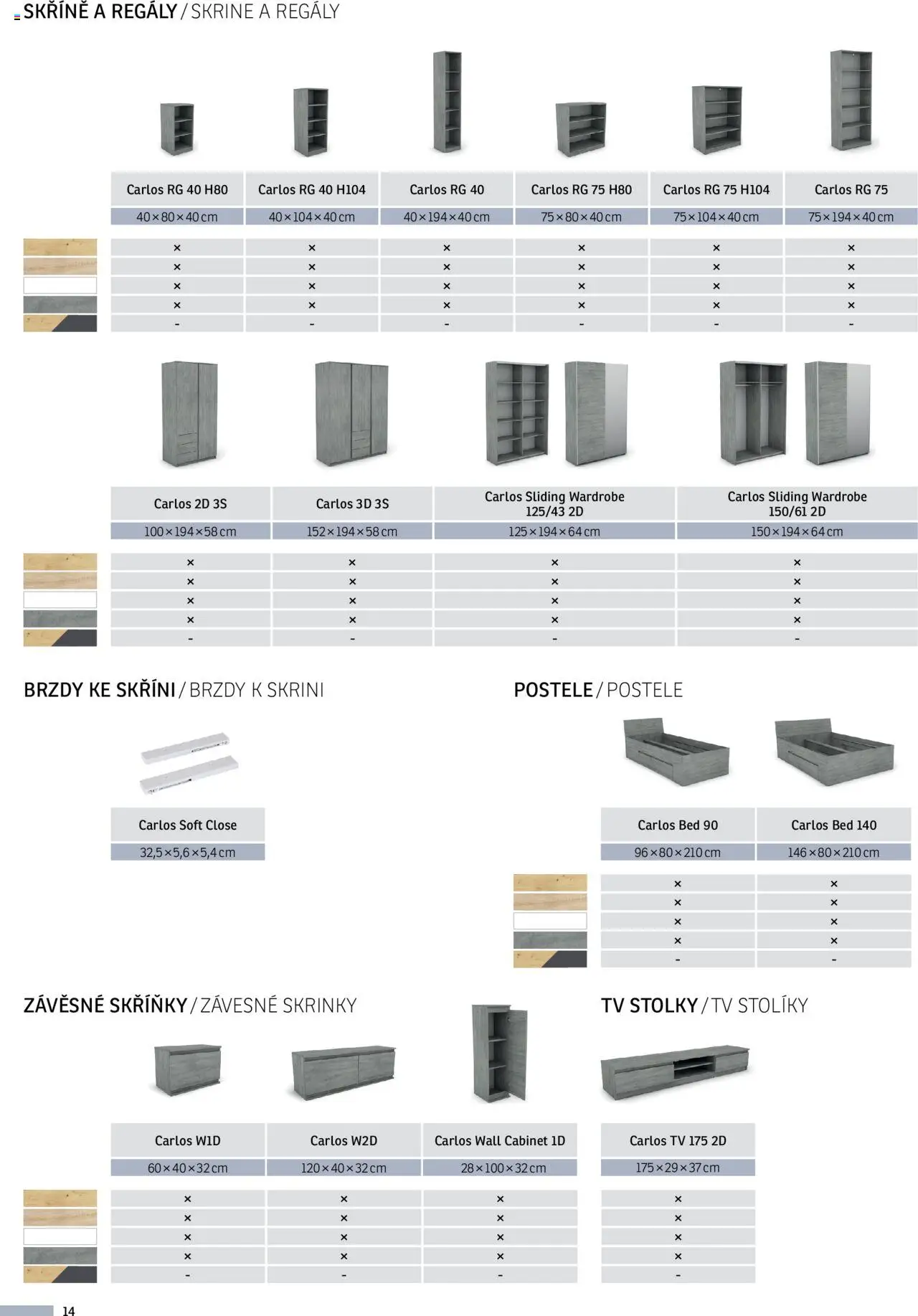 SKŘÍNĚ A REGÁLY / SKRINE A REGÁLY

| Carlos RG 40 H80 | Carlos RG 40 H104 | Carlos RG 40 | Carlos RG 75 H80 | Carlos RG 75 H104 | Carlos RG 75 |
|---|---|---|---|---|---|
| 40×80×40 cm | 40×104×40 cm | 40×194×40 cm | 75×80×40 cm | 75×104×40 cm | 75×194×40 cm |
| × | × | × | × | × | × |
| × | × | × | × | × | × |
| × | × | × | × | × | × |
| × | × | × | × | × | × |
| - | - | - | - | - | - |

| Carlos 2D 3S | Carlos 3D 3S | Carlos Sliding Wardrobe 125/43 2D | Carlos Sliding Wardrobe 150/61 2D |
|---|---|---|---|
| 100×194×58 cm | 152×194×58 cm | 125×194×64 cm | 150×194×64 cm |
| × | × | × | × |
| × | × | × | × |
| × | × | × | × |
| × | × | × | × |
| - | - | - | - |

BRZDY KE SKŘÍNI / BRZDY K SKRINI

| Carlos Soft Close |
|---|
| 32,5×5,6×5,4 cm |

POSTELE / POSTELE

| Carlos Bed 90 | Carlos Bed 140 |
|---|---|
| 96×80×210 cm | 146×80×210 cm |
| × | × |
| × | × |
| × | × |
| × | × |
| - | - |

ZÁVĚSNÉ SKŘÍŇKY / ZÁVESNÉ SKRINKY

| Carlos W1D | Carlos W2D | Carlos Wall Cabinet 1D |
|---|---|---|
| 60×40×32 cm | 120×40×32 cm | 28×100×32 cm |
| × | × | × |
| × | × | × |
| × | × | × |
| × | × | × |
| - | - | - |

TV STOLKY / TV STOLÍKY

| Carlos TV 175 2D |
|---|
| 175×29×37 cm |
| × |
| × |
| × |
| × |
| - |

14