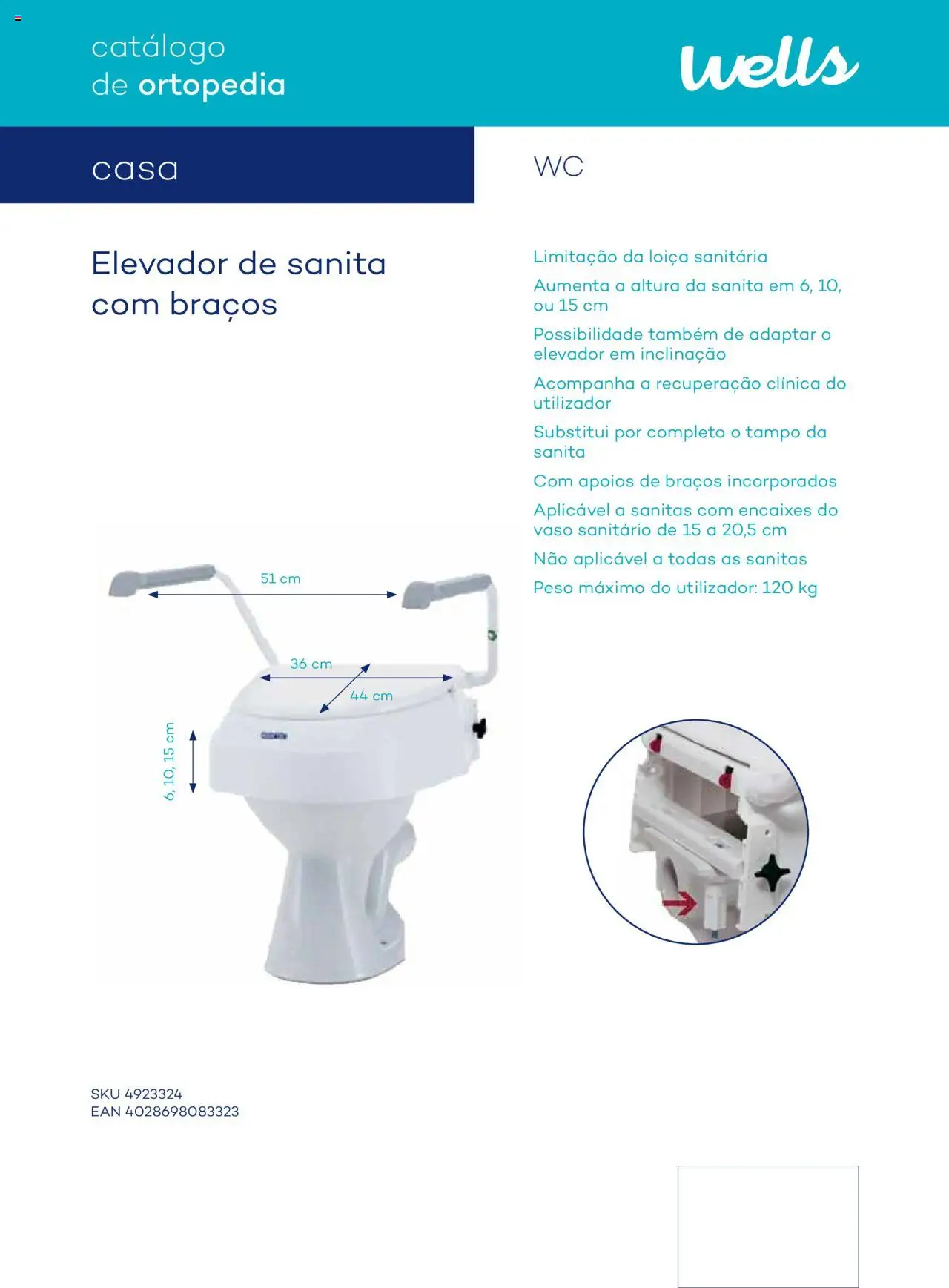 catálogo
de ortopedia

wells

casa

WC

Elevador de sanita com braços

Limitação da loiça sanitária

Aumenta a altura da sanita em 6, 10, ou 15 cm

Possibilidade também de adaptar o elevador em inclinação

Acompanha a recuperação clínica do utilizador

Substitui por completo o tampo da sanita

Com apoios de braços incorporados

Aplicável a sanitas com encaixes do vaso sanitário de 15 a 20,5 cm

Não aplicável a todas as sanitas

Peso máximo do utilizador: 120 kg

51 cm

36 cm

44 cm

6, 10, 15 cm

SKU 4923324
EAN 4028698083323