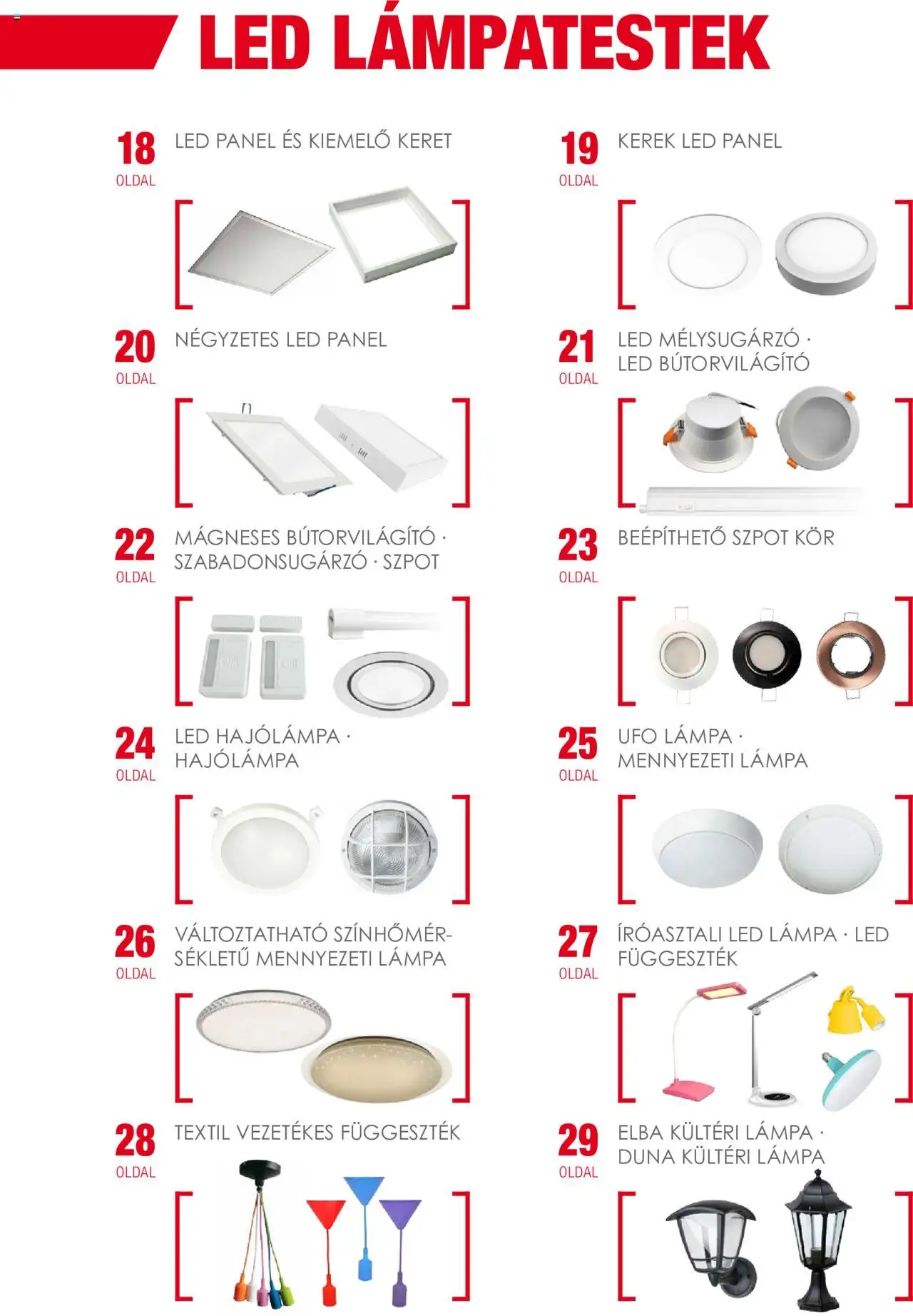 LED LÁMPATESTEK

18
OLDAL
LED PANEL ÉS KIEMELŐ KERET

19
OLDAL
KEREK LED PANEL

20
OLDAL
NÉGYZETES LED PANEL

21
OLDAL
LED MÉLYSUGÁRZÓ · LED BÚTORVILÁGÍTÓ

22
OLDAL
MÁGNESES BÚTORVILÁGÍTÓ · SZABADONSUGÁRZÓ · SZPOT

23
OLDAL
BEÉPÍTHETŐ SZPOT KÖR

24
OLDAL
LED HAJÓLÁMPA · HAJÓLÁMPA

25
OLDAL
UFO LÁMPA · MENNYEZETI LÁMPA

26
OLDAL
VÁLTOZTATHATÓ SZÍNHŐMÉRSÉKLETŰ MENNYEZETI LÁMPA

27
OLDAL
ÍRÓASZTALI LED LÁMPA · LED FÜGGESZTÉK

28
OLDAL
TEXTIL VEZETÉKES FÜGGESZTÉK

29
OLDAL
ELBA KÜLTÉRI LÁMPA · DUNA KÜLTÉRI LÁMPA