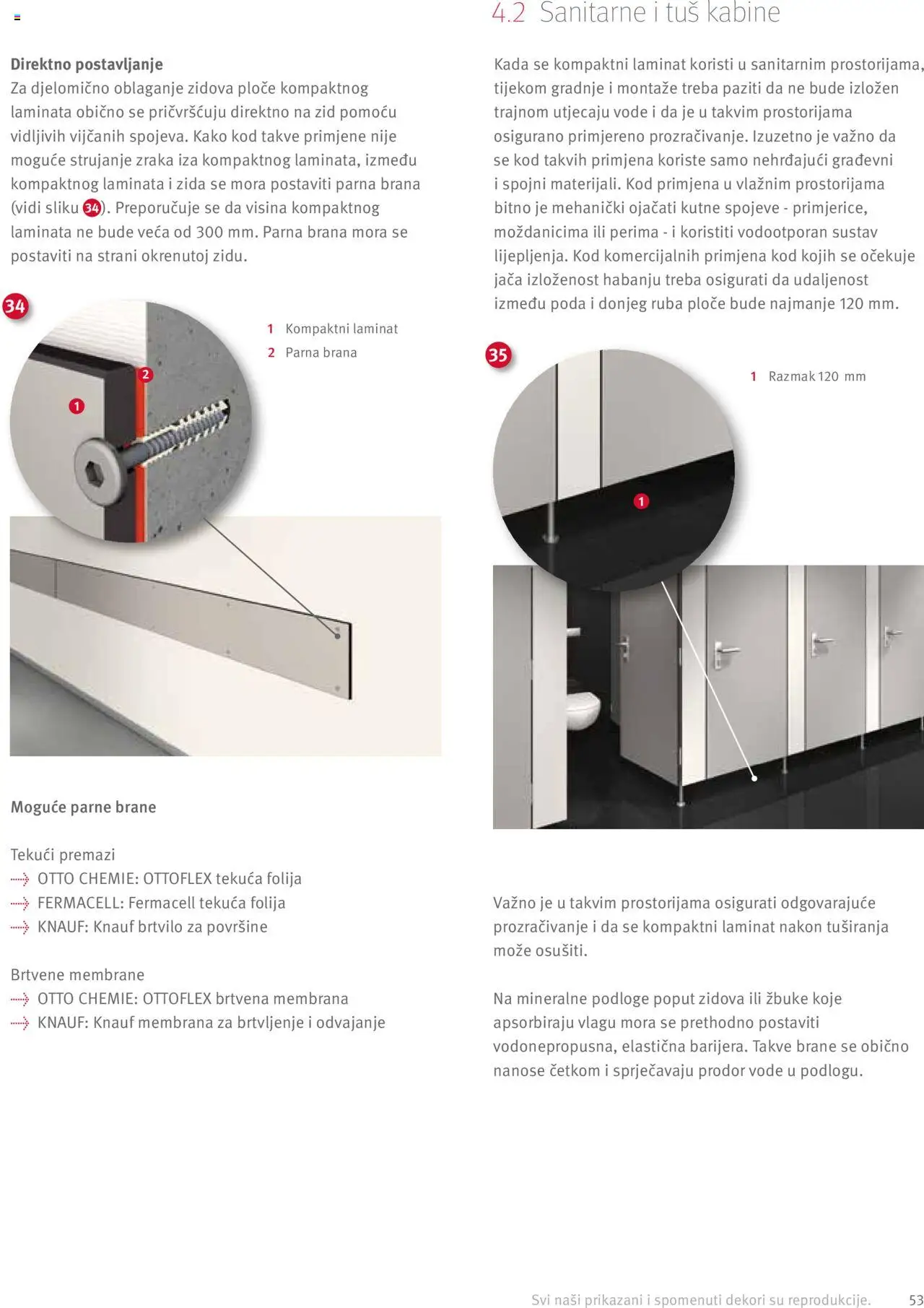 4.2 Sanitarne i tuš kabine

Direktno postavljanje
Za djelomično oblaganje zidova ploče kompaktnog laminata obično se pričvršćuju direktno na zid pomoću vidljivih vijčanih spojeva. Kako kod takve primjene nije moguće strujanje zraka iza kompaktnog laminata, između kompaktnog laminata i zida se mora postaviti parna brana (vidi sliku 34). Preporučuje se da visina kompaktnog laminata ne bude veća od 300 mm. Parna brana mora se postaviti na strani okrenutoj zidu.

34

1 Kompaktni laminat
2 Parna brana

2
1

Moguće parne brane

Tekući premazi
OTTO CHEMIE: OTTOFLEX tekuća folija
FERMACELL: Fermacell tekuća folija
KNAUF: Knauf brtvilo za površine

Brtvene membrane
OTTO CHEMIE: OTTOFLEX brtvena membrana
KNAUF: Knauf membrana za brtvljenje i odvajanje

Kada se kompaktni laminat koristi u sanitarnim prostorijama, tijekom gradnje i montaže treba paziti da ne bude izložen trajnom utjecaju vode i da je u takvim prostorijama osigurano primjereno prozračivanje. Izuzetno je važno da se kod takvih primjena koriste samo nehrđajući građevni i spojni materijali. Kod primjena u vlažnim prostorijama bitno je mehanički ojačati kutne spojeve - primjerice, moždanicima ili perima - i koristiti vodootporan sustav lijepljenja. Kod komercijalnih primjena kod kojih se očekuje jača izloženost habanju treba osigurati da udaljenost između poda i donjeg ruba ploče bude najmanje 120 mm.

35

1 Razmak 120 mm

1

Važno je u takvim prostorijama osigurati odgovarajuće prozračivanje i da se kompaktni laminat nakon tuširanja može osušiti.

Na mineralne podloge poput zidova ili žbuke koje apsorbiraju vlagu mora se prethodno postaviti vodonepropusna, elastična barijera. Takve brane se obično nanose četkom i sprječavaju prodor vode u podlogu.

Svi naši prikazani i spomenuti dekori su reprodukcije. 53