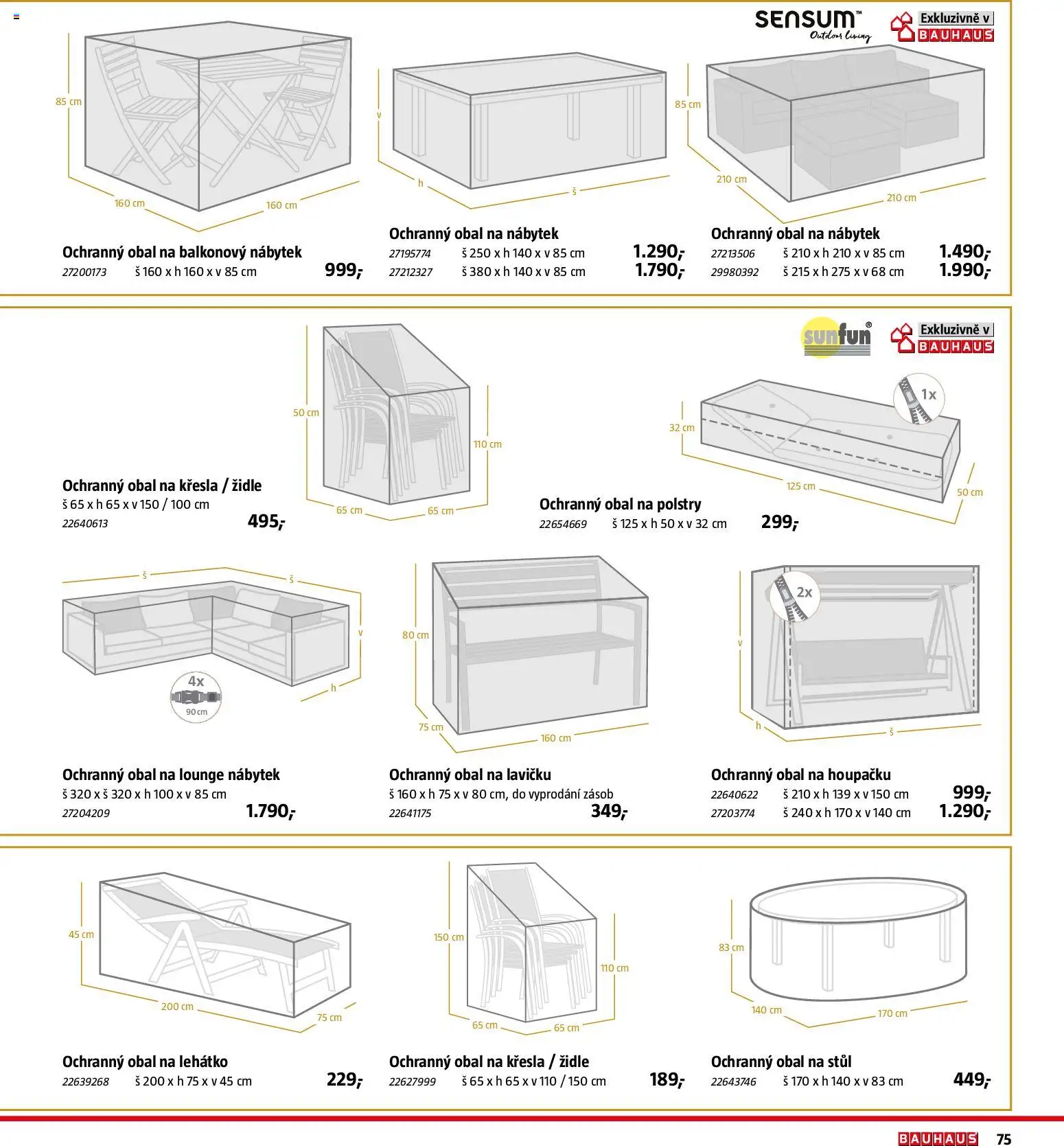 SENSUM™ Outdoor living

Exkluzivně v BAUHAUS

85 cm
160 cm
160 cm

Ochranný obal na balkonový nábytek
27200173 š 160 x h 160 x v 85 cm 999,-

v
h
š

Ochranný obal na nábytek
27195774 š 250 x h 140 x v 85 cm 1.290,-
27212327 š 380 x h 140 x v 85 cm 1.790,-

85 cm
210 cm
210 cm

Ochranný obal na nábytek
27213506 š 210 x h 210 x v 85 cm 1.490,-
29980392 š 215 x h 275 x v 68 cm 1.990,-

sunfun®

Exkluzivně v BAUHAUS

50 cm
110 cm
65 cm
65 cm

Ochranný obal na křesla / židle
š 65 x h 65 x v 150 / 100 cm
22640613 495,-

1x
32 cm
125 cm
50 cm

Ochranný obal na polstry
22654669 š 125 x h 50 x v 32 cm 299,-

š
š
v
h
4x
90 cm

Ochranný obal na lounge nábytek
š 320 x š 320 x h 100 x v 85 cm
27204209 1.790,-

80 cm
75 cm
160 cm

Ochranný obal na lavičku
š 160 x h 75 x v 80 cm, do vyprodání zásob
22641175 349,-

2x
v
h
š

Ochranný obal na houpačku
22640622 š 210 x h 139 x v 150 cm 999,-
27203774 š 240 x h 170 x v 140 cm 1.290,-

45 cm
200 cm
75 cm

Ochranný obal na lehátko
22639268 š 200 x h 75 x v 45 cm 229,-

150 cm
110 cm
65 cm
65 cm

Ochranný obal na křesla / židle
22627999 š 65 x h 65 x v 110 / 150 cm 189,-

83 cm
140 cm
170 cm

Ochranný obal na stůl
22643746 š 170 x h 140 x v 83 cm 449,-

BAUHAUS 75