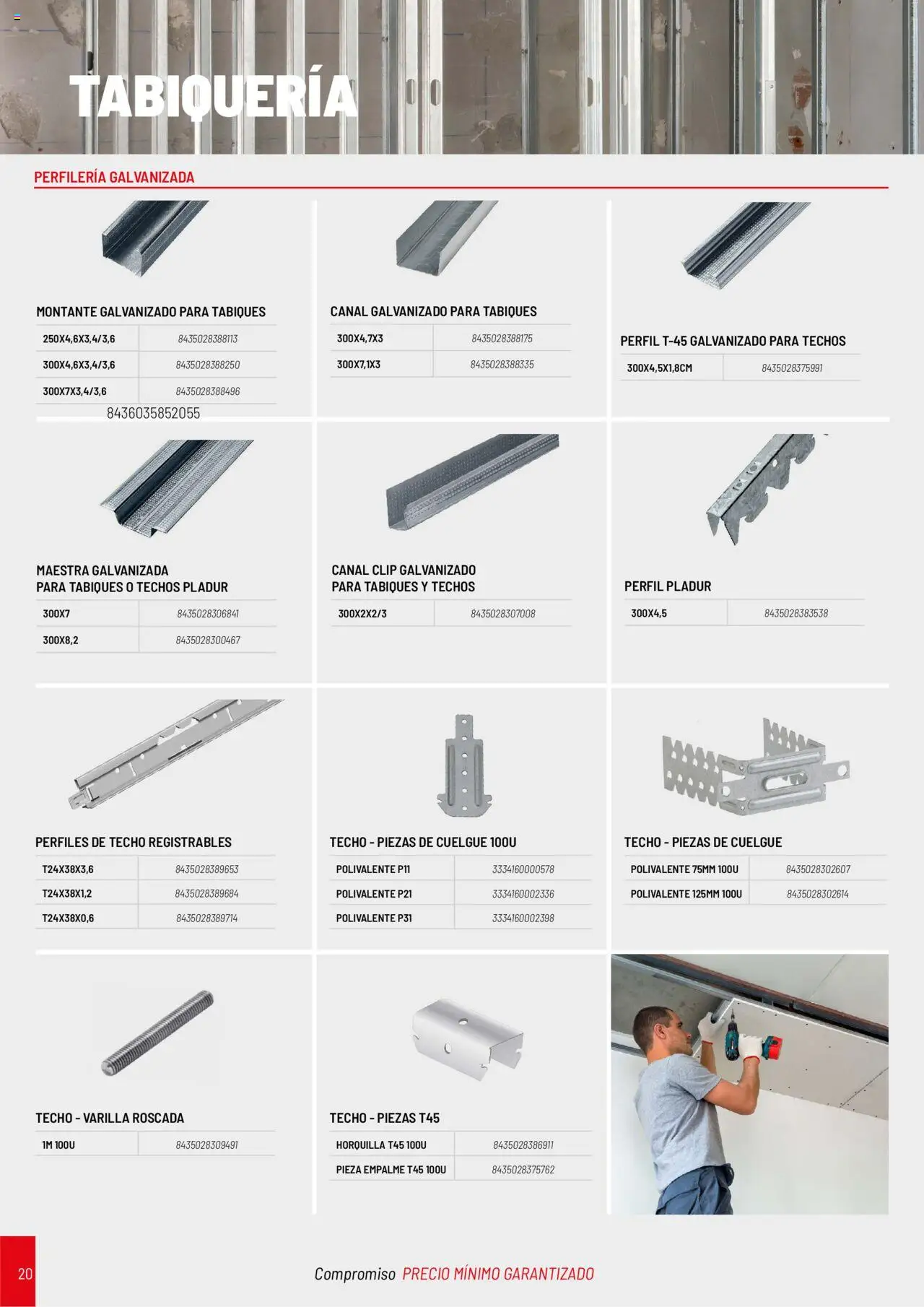 TABIQUERÍA

PERFILERÍA GALVANIZADA

MONTANTE GALVANIZADO PARA TABIQUES

| 250X4,6X3,4/3,6 | 8435028388113 |
|---|---|
| 300X4,6X3,4/3,6 | 8435028388250 |
| 300X7X3,4/3,6 | 8435028388496 |

8436035852055

CANAL GALVANIZADO PARA TABIQUES

| 300X4,7X3 | 8435028388175 |
|---|---|
| 300X7,1X3 | 8435028388335 |

PERFIL T-45 GALVANIZADO PARA TECHOS

| 300X4,5X1,8CM | 8435028375991 |
|---|---|

MAESTRA GALVANIZADA PARA TABIQUES O TECHOS PLADUR

| 300X7 | 8435028306841 |
|---|---|
| 300X8,2 | 8435028300467 |

CANAL CLIP GALVANIZADO PARA TABIQUES Y TECHOS

| 300X2X2/3 | 8435028307008 |
|---|---|

PERFIL PLADUR

| 300X4,5 | 8435028383538 |
|---|---|

PERFILES DE TECHO REGISTRABLES

| T24X38X3,6 | 8435028389653 |
|---|---|
| T24X38X1,2 | 8435028389684 |
| T24X38X0,6 | 8435028389714 |

TECHO - PIEZAS DE CUELGUE 100U

| POLIVALENTE P11 | 3334160000578 |
|---|---|
| POLIVALENTE P21 | 3334160002336 |
| POLIVALENTE P31 | 3334160002398 |

TECHO - PIEZAS DE CUELGUE

| POLIVALENTE 75MM 100U | 8435028302607 |
|---|---|
| POLIVALENTE 125MM 100U | 8435028302614 |

TECHO - VARILLA ROSCADA

| 1M 100U | 8435028309491 |
|---|---|

TECHO - PIEZAS T45

| HORQUILLA T45 100U | 8435028386911 |
|---|---|
| PIEZA EMPALME T45 100U | 8435028375762 |

20

Compromiso PRECIO MÍNIMO GARANTIZADO